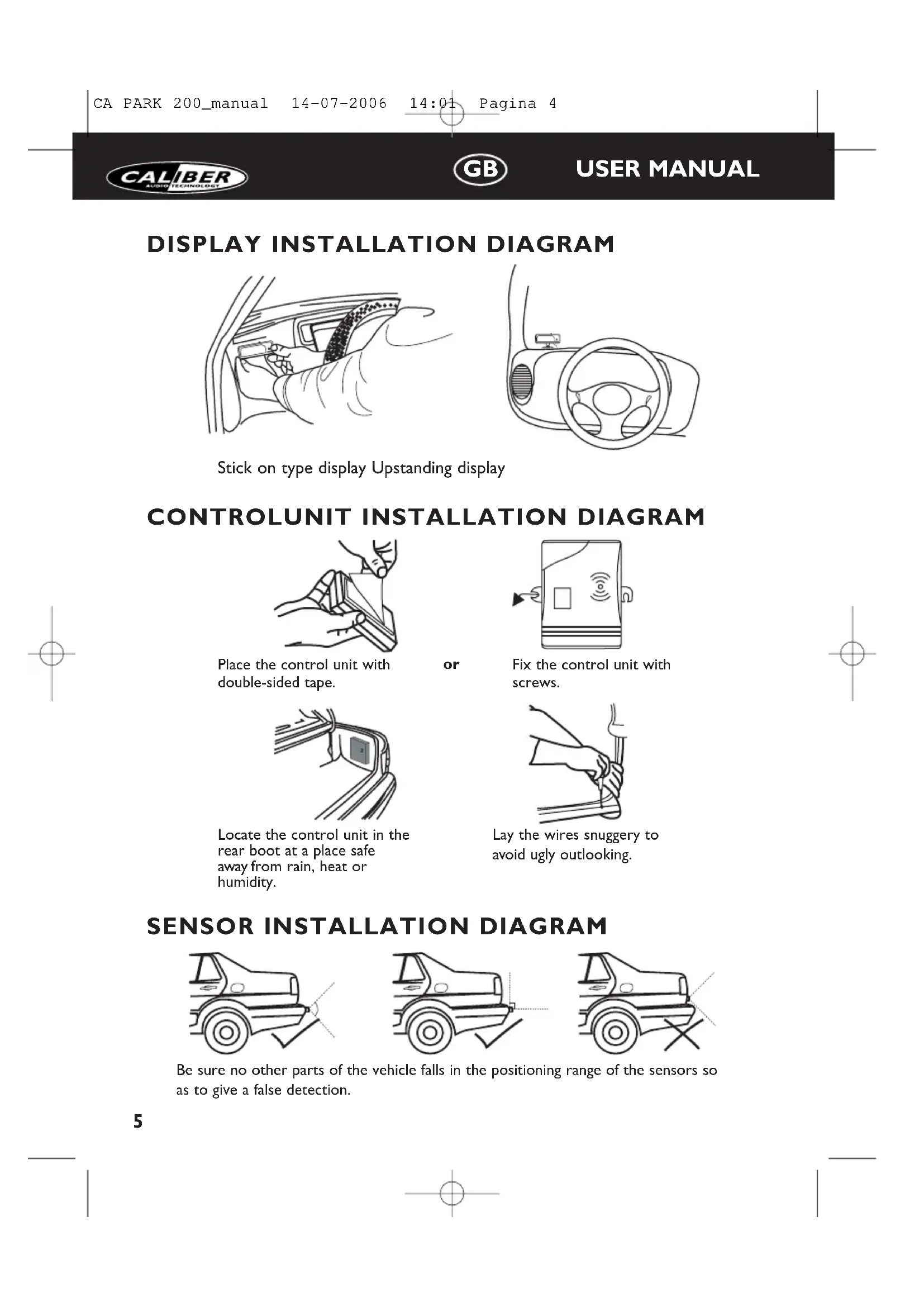 CA PARK 200_manual 14-07-2006 14:01 Pagina 4

CALIBER AUDIO TECHNOLOGY

GB

USER MANUAL

DISPLAY INSTALLATION DIAGRAM

Stick on type display Upstanding display

CONTROLUNIT INSTALLATION DIAGRAM

Place the control unit with double-sided tape.

or

Fix the control unit with screws.

Locate the control unit in the rear boot at a place safe away from rain, heat or humidity.

Lay the wires snuggery to avoid ugly outlooking.

SENSOR INSTALLATION DIAGRAM

Be sure no other parts of the vehicle falls in the positioning range of the sensors so as to give a false detection.

5