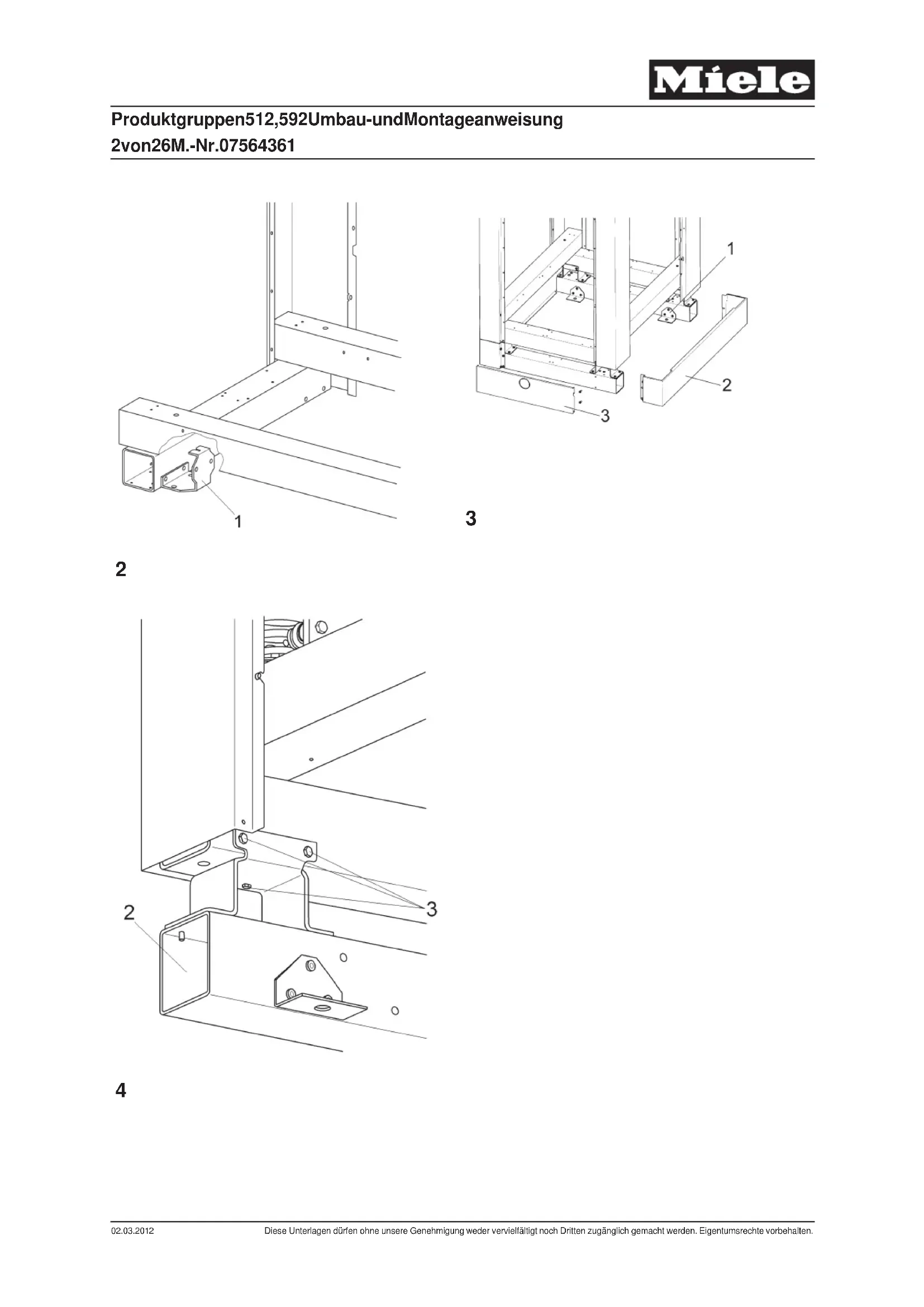 Miele

Produktgruppen512,592Umbau-undMontageanweisung
2von26M.-Nr.07564361

1

2

1

2

3

3

2

3

4

02.03.2012

Diese Unterlagen dürfen ohne unsere Genehmigung weder vervielfältigt noch Dritten zugänglich gemacht werden. Eigentumsrechte vorbehalten.