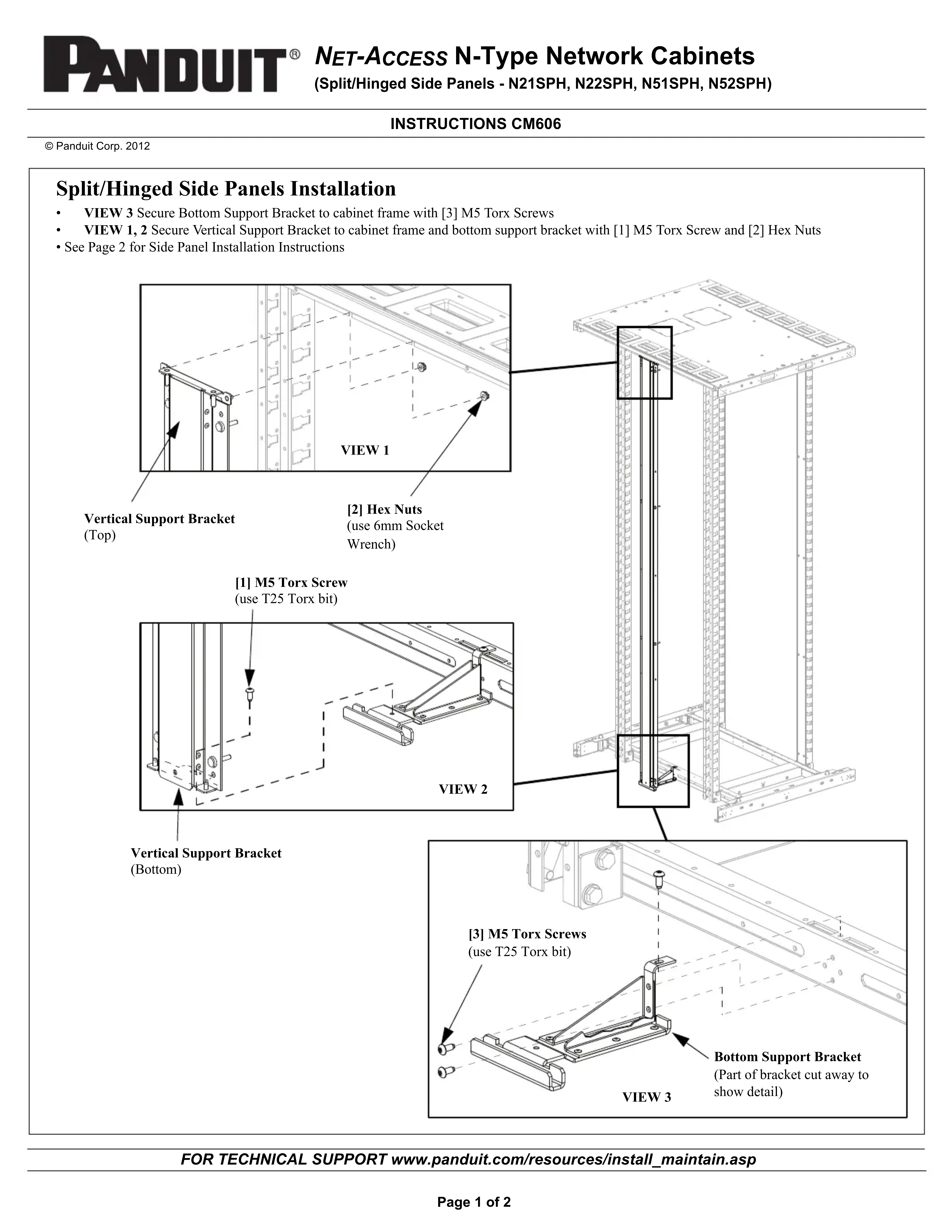 PANDUIT®

NET-ACCESS N-Type Network Cabinets
(Split/Hinged Side Panels - N21SPH, N22SPH, N51SPH, N52SPH)

INSTRUCTIONS CM606

© Panduit Corp. 2012

Split/Hinged Side Panels Installation

• VIEW 3 Secure Bottom Support Bracket to cabinet frame with [3] M5 Torx Screws
• VIEW 1, 2 Secure Vertical Support Bracket to cabinet frame and bottom support bracket with [1] M5 Torx Screw and [2] Hex Nuts
• See Page 2 for Side Panel Installation Instructions

VIEW 1

Vertical Support Bracket
(Top)

[2] Hex Nuts
(use 6mm Socket Wrench)

[1] M5 Torx Screw
(use T25 Torx bit)

VIEW 2

Vertical Support Bracket
(Bottom)

[3] M5 Torx Screws
(use T25 Torx bit)

Bottom Support Bracket
(Part of bracket cut away to show detail)

VIEW 3

FOR TECHNICAL SUPPORT www.panduit.com/resources/install_maintain.asp

Page 1 of 2