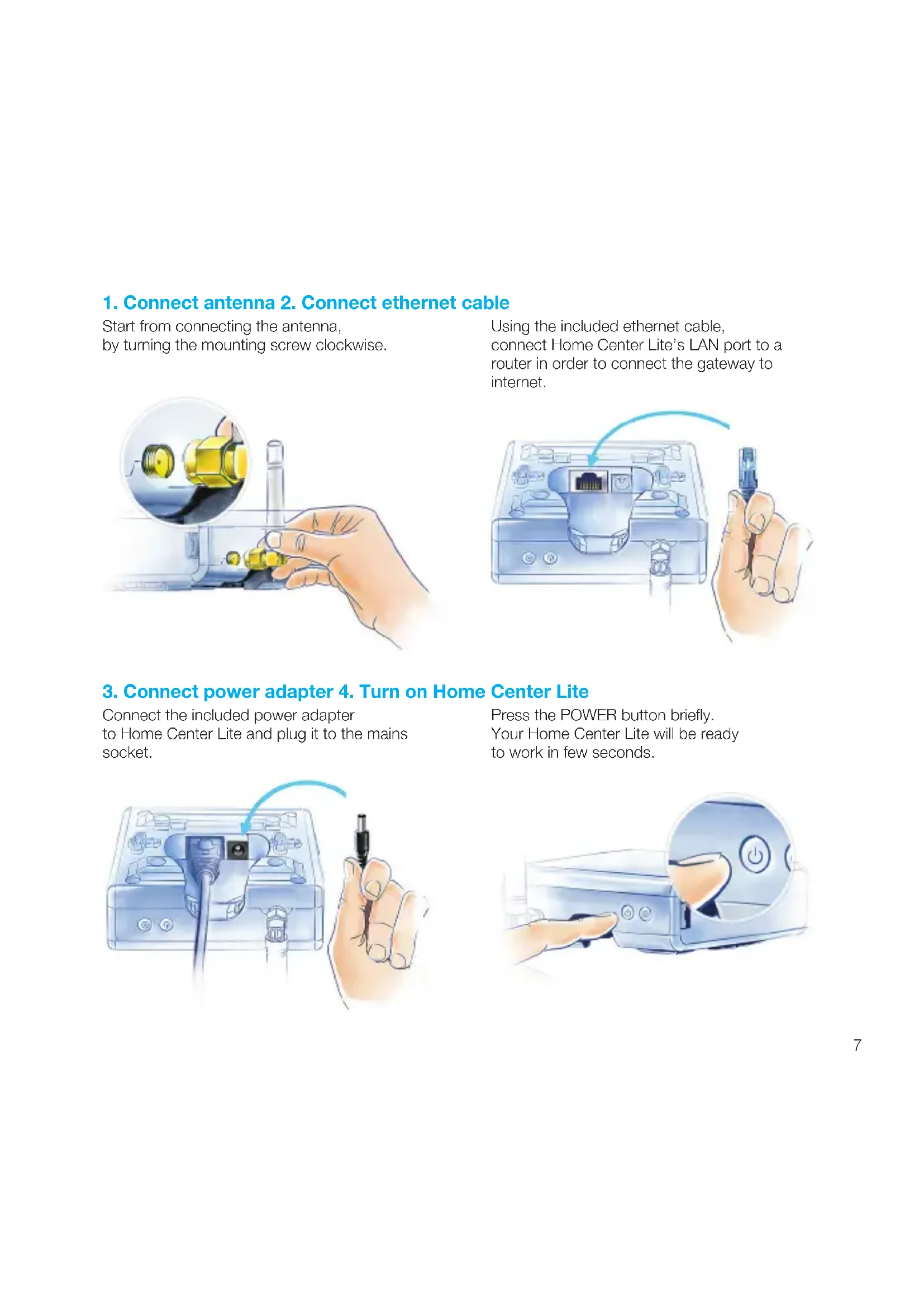 1. Connect antenna

Start from connecting the antenna, by turning the mounting screw clockwise.

2. Connect ethernet cable

Using the included ethernet cable, connect Home Center Lite's LAN port to a router in order to connect the gateway to internet.

3. Connect power adapter

Connect the included power adapter to Home Center Lite and plug it to the mains socket.

4. Turn on Home Center Lite

Press the POWER button briefly. Your Home Center Lite will be ready to work in few seconds.

7