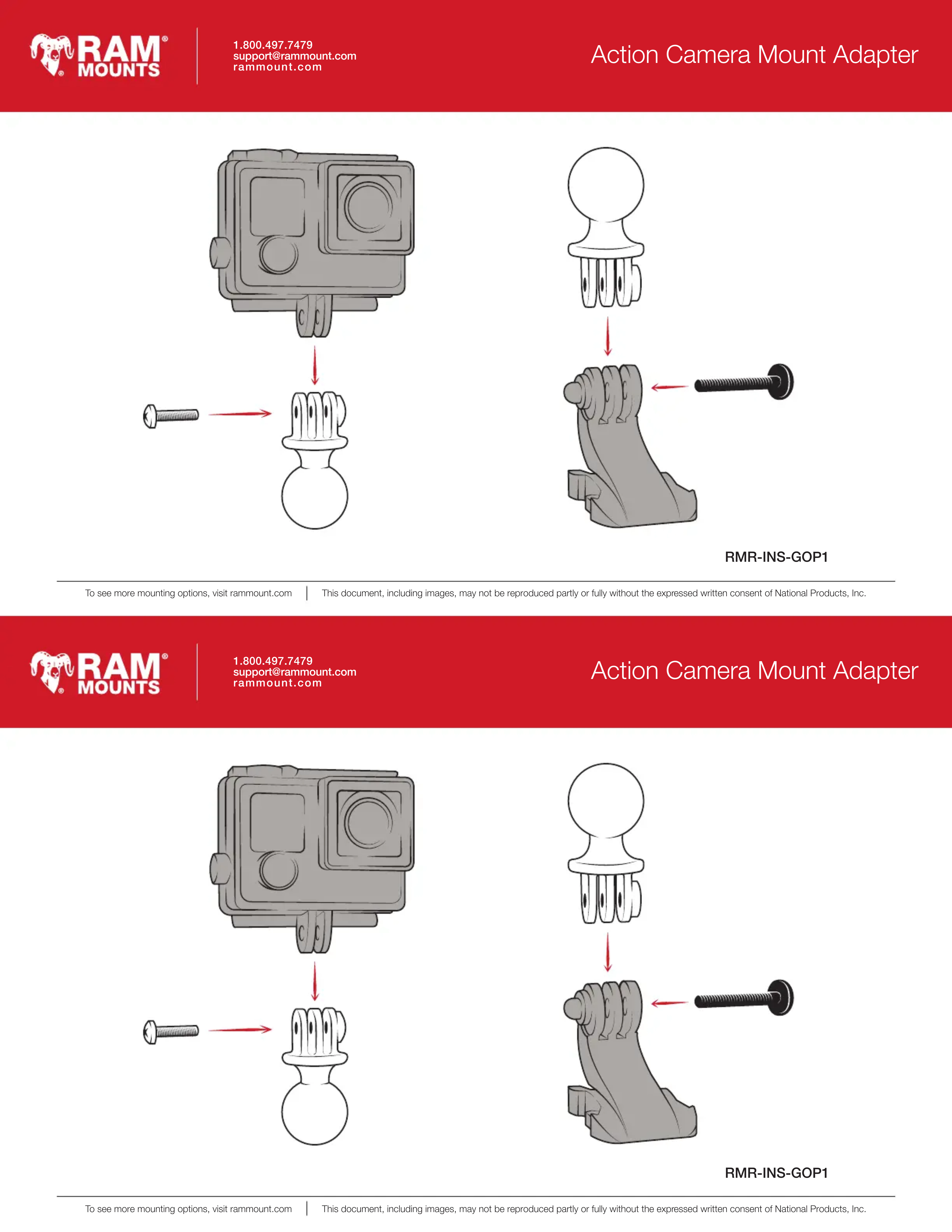 RAM® MOUNTS

1.800.497.7479
support@rammount.com
rammount.com

Action Camera Mount Adapter

RMR-INS-GOP1

To see more mounting options, visit rammount.com | This document, including images, may not be reproduced partly or fully without the expressed written consent of National Products, Inc.

RAM® MOUNTS

1.800.497.7479
support@rammount.com
rammount.com

Action Camera Mount Adapter

RMR-INS-GOP1

To see more mounting options, visit rammount.com | This document, including images, may not be reproduced partly or fully without the expressed written consent of National Products, Inc.