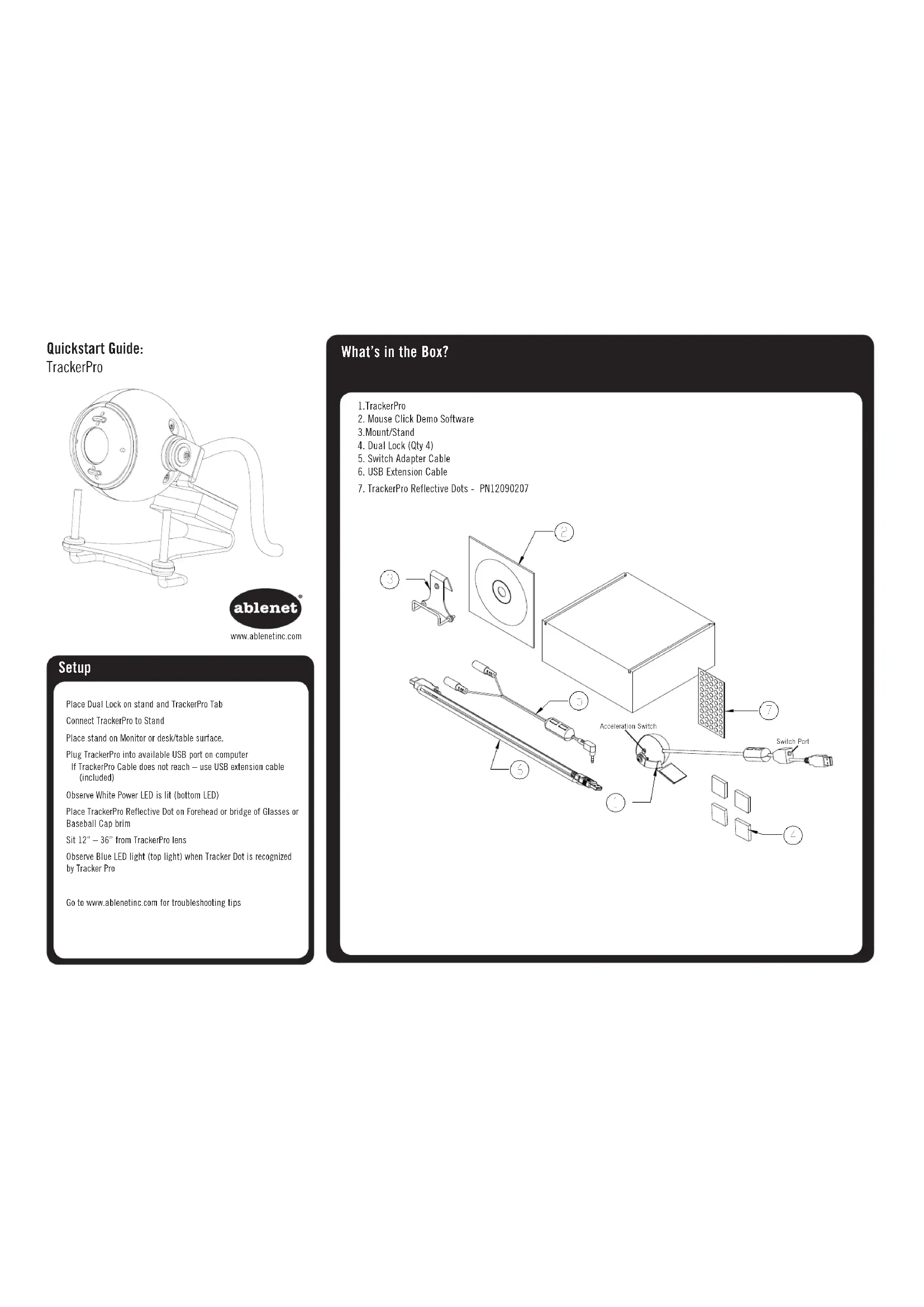 Quickstart Guide:
TrackerPro

ablenet®
www.ablenetinc.com

Setup

Place Dual Lock on stand and TrackerPro Tab

Connect TrackerPro to Stand

Place stand on Monitor or desk/table surface.

Plug TrackerPro into available USB port on computer
If TrackerPro Cable does not reach – use USB extension cable (included)

Observe White Power LED is lit (bottom LED)

Place TrackerPro Reflective Dot on Forehead or bridge of Glasses or Baseball Cap brim

Sit 12" – 36" from TrackerPro lens

Observe Blue LED light (top light) when Tracker Dot is recognized by Tracker Pro

Go to www.ablenetinc.com for troubleshooting tips

What's in the Box?

1.TrackerPro
2. Mouse Click Demo Software
3.Mount/Stand
4. Dual Lock (Qty 4)
5. Switch Adapter Cable
6. USB Extension Cable
7. TrackerPro Reflective Dots - PN12090207

2
3
5
7
Acceleration Switch
Switch Port
6
1
4