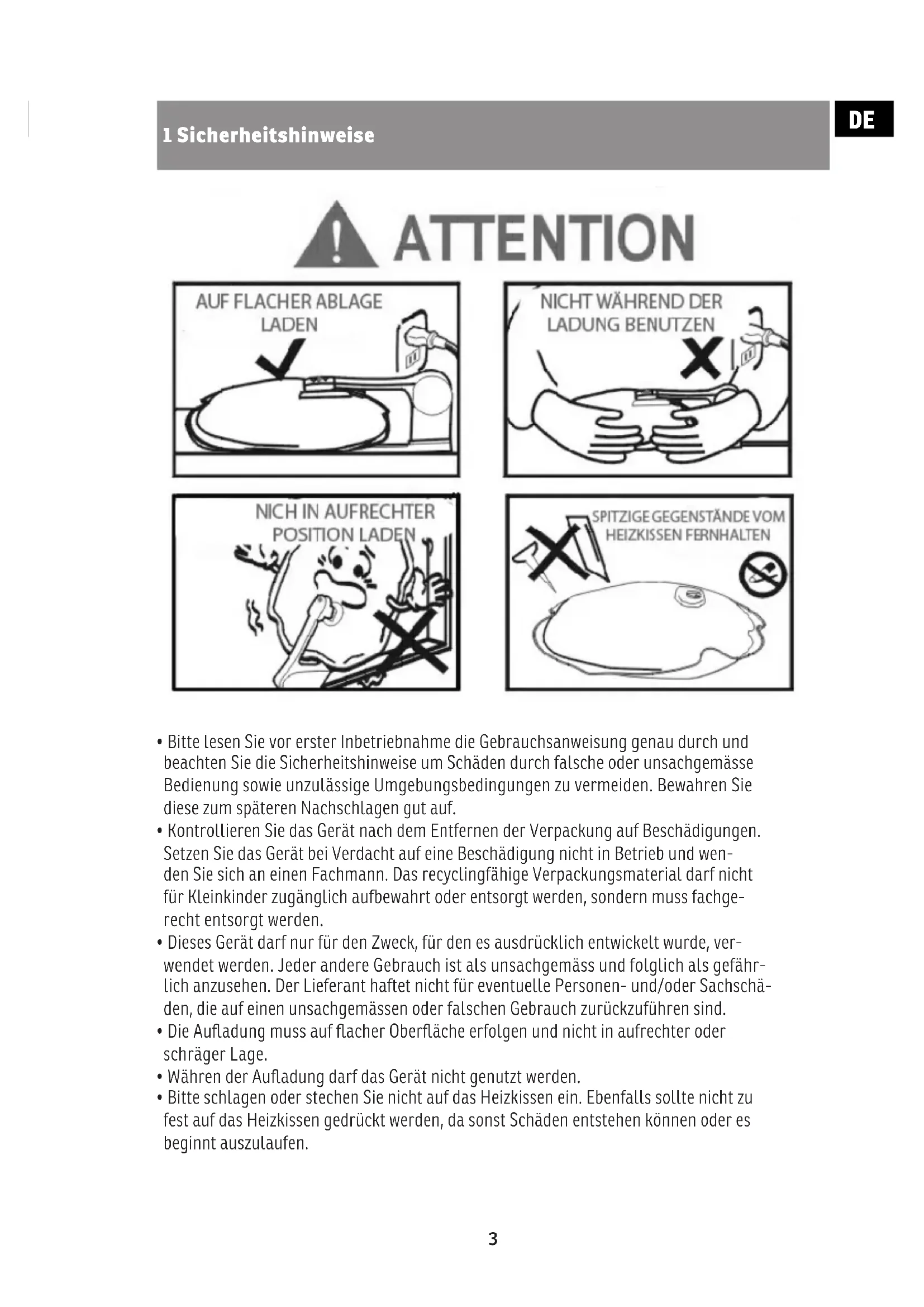 1 Sicherheitshinweise

DE

ATTENTION

AUF FLACHER ABLAGE LADEN

NICHT WÄHREND DER LADUNG BENUTZEN

NICH IN AUFRECHTER POSITION LADEN

SPITZIGE GEGENSTÄNDE VOM HEIZKISSEN FERNHALTEN

• Bitte lesen Sie vor erster Inbetriebnahme die Gebrauchsanweisung genau durch und beachten Sie die Sicherheitshinweise um Schäden durch falsche oder unsachgemässe Bedienung sowie unzulässige Umgebungsbedingungen zu vermeiden. Bewahren Sie diese zum späteren Nachschlagen gut auf.
• Kontrollieren Sie das Gerät nach dem Entfernen der Verpackung auf Beschädigungen. Setzen Sie das Gerät bei Verdacht auf eine Beschädigung nicht in Betrieb und wenden Sie sich an einen Fachmann. Das recyclingfähige Verpackungsmaterial darf nicht für Kleinkinder zugänglich aufbewahrt oder entsorgt werden, sondern muss fachgerecht entsorgt werden.
• Dieses Gerät darf nur für den Zweck, für den es ausdrücklich entwickelt wurde, verwendet werden. Jeder andere Gebrauch ist als unsachgemäss und folglich als gefährlich anzusehen. Der Lieferant haftet nicht für eventuelle Personen- und/oder Sachschäden, die auf einen unsachgemässen oder falschen Gebrauch zurückzuführen sind.
• Die Aufladung muss auf flacher Oberfläche erfolgen und nicht in aufrechter oder schräger Lage.
• Währen der Aufladung darf das Gerät nicht genutzt werden.
• Bitte schlagen oder stechen Sie nicht auf das Heizkissen ein. Ebenfalls sollte nicht zu fest auf das Heizkissen gedrückt werden, da sonst Schäden entstehen können oder es beginnt auszulaufen.

3