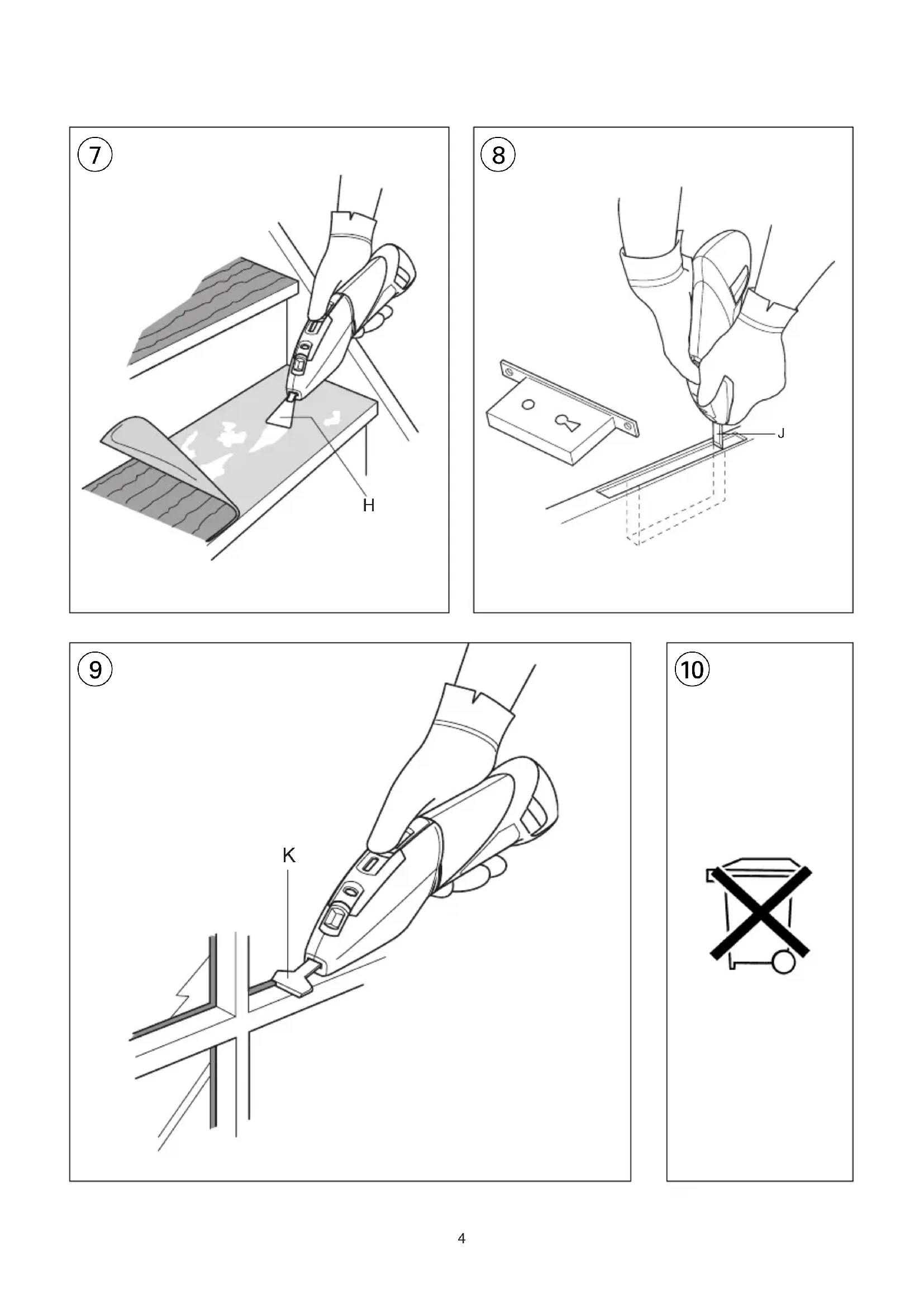 7

H

8

J

9

K

10

4