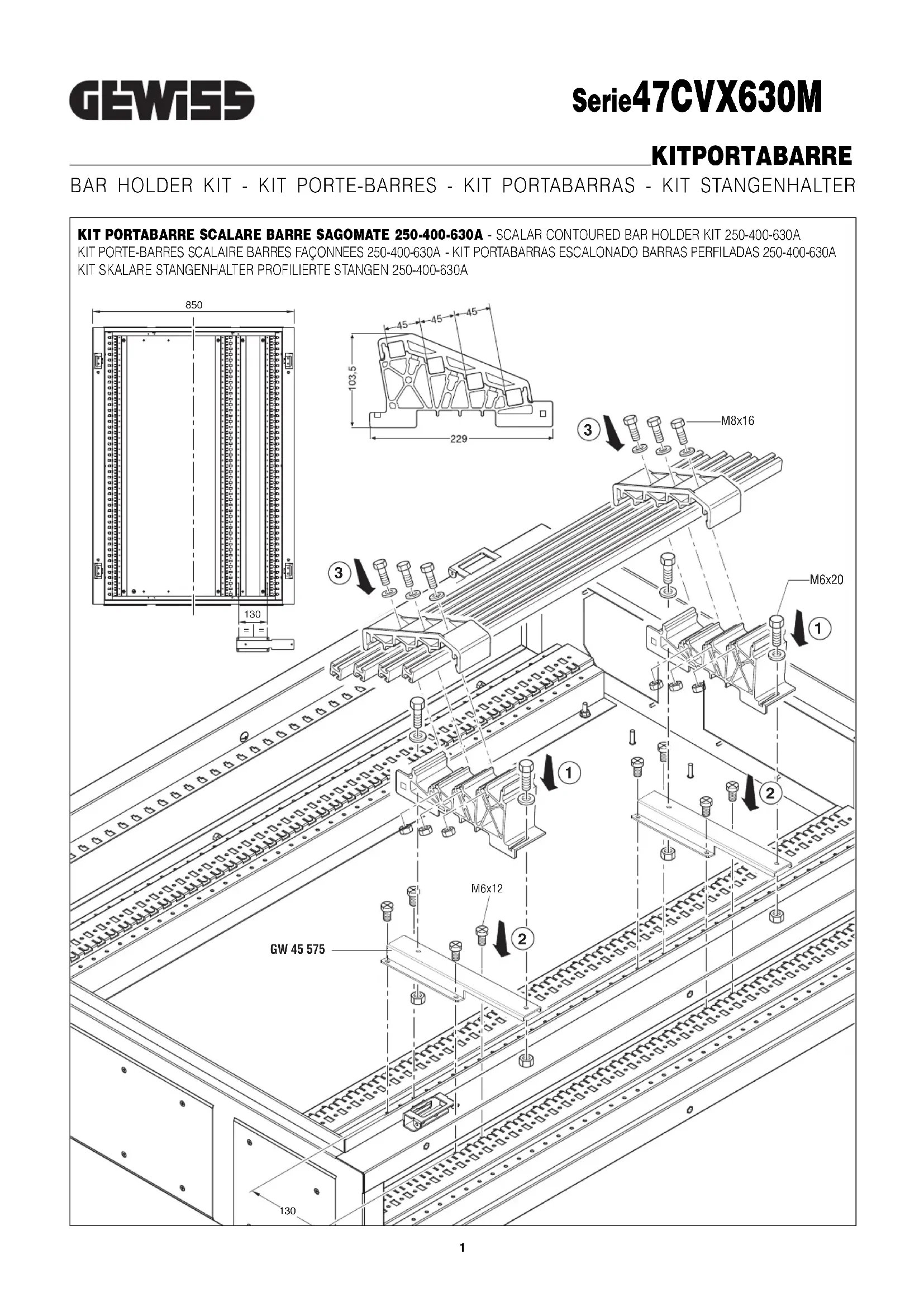 GEWISS

Serie47CVX630M

KITPORTABARRE

BAR HOLDER KIT - KIT PORTE-BARRES - KIT PORTABARRAS - KIT STANGENHALTER

KIT PORTABARRE SCALARE BARRE SAGOMATE 250-400-630A - SCALAR CONTOURED BAR HOLDER KIT 250-400-630A
KIT PORTE-BARRES SCALAIRE BARRES FAÇONNEES 250-400-630A - KIT PORTABARRAS ESCALONADO BARRAS PERFILADAS 250-400-630A
KIT SKALARE STANGENHALTER PROFILIERTE STANGEN 250-400-630A

850

130

45 45 45

103,5

229

3

M8x16

3

M6x20

1

1

2

M6x12

2

GW 45 575

130

1