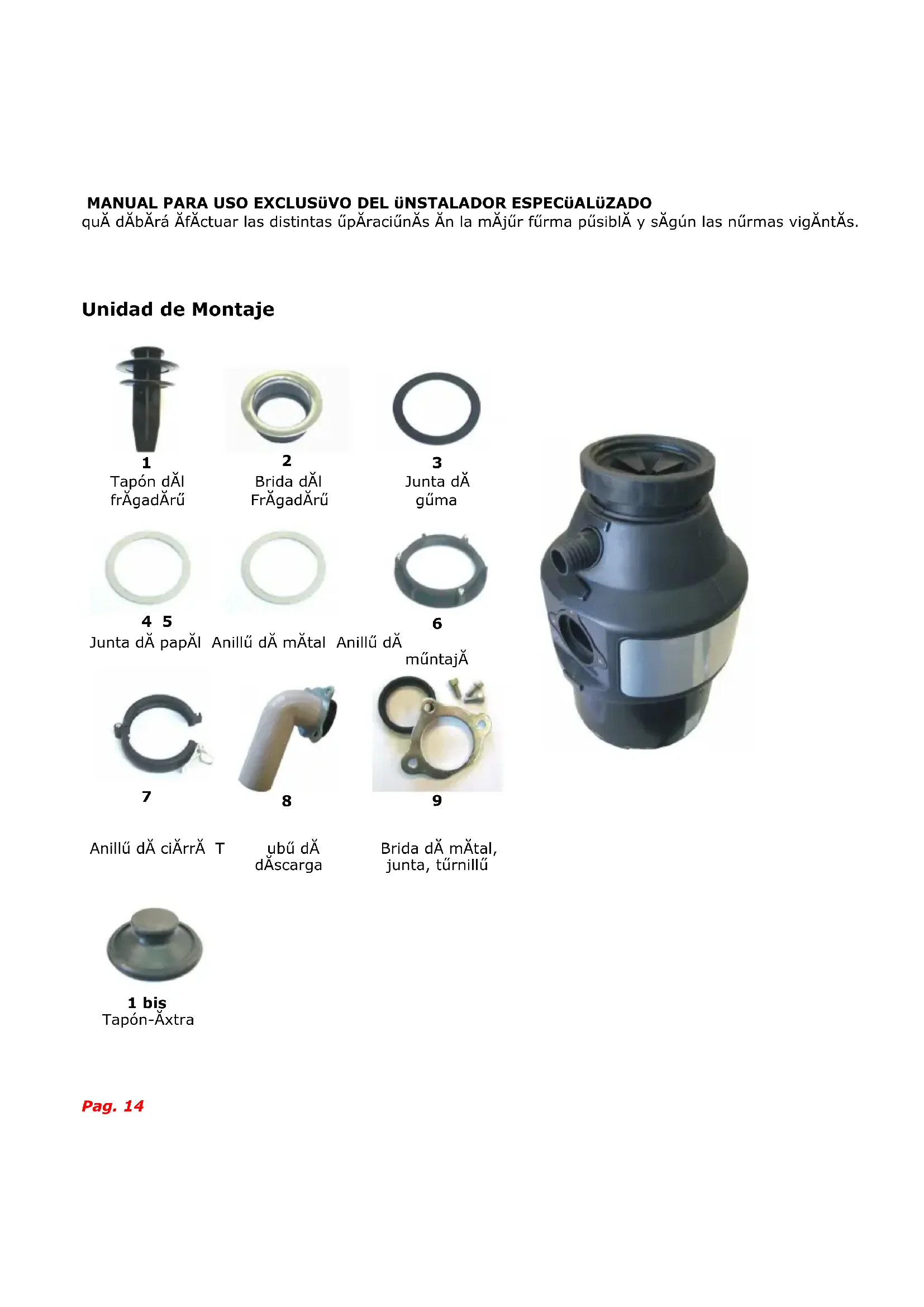 MANUAL PARA USO EXCLUSüVO DEL üNSTALADOR ESPECüALüZADO
quĂ dĂbĂrá ĂfĂctuar las distintas űpĂraciűnĂs Ăn la mĂjűr fűrma pűsiblĂ y sĂgún las nűrmas vigĂntĂs.

Unidad de Montaje

1
Tapón dĂl frĂgadĂrű

2
Brida dĂl FrĂgadĂrű

3
Junta dĂ gűma

4 5
Junta dĂ papĂl Anillű dĂ mĂtal

6
Anillű dĂ műntajĂ

7
Anillű dĂ ciĂrrĂ T

8
ubű dĂ dĂscarga

9
Brida dĂ mĂtal, junta, tűrnillű

1 bis
Tapón-Ăxtra

Pag. 14