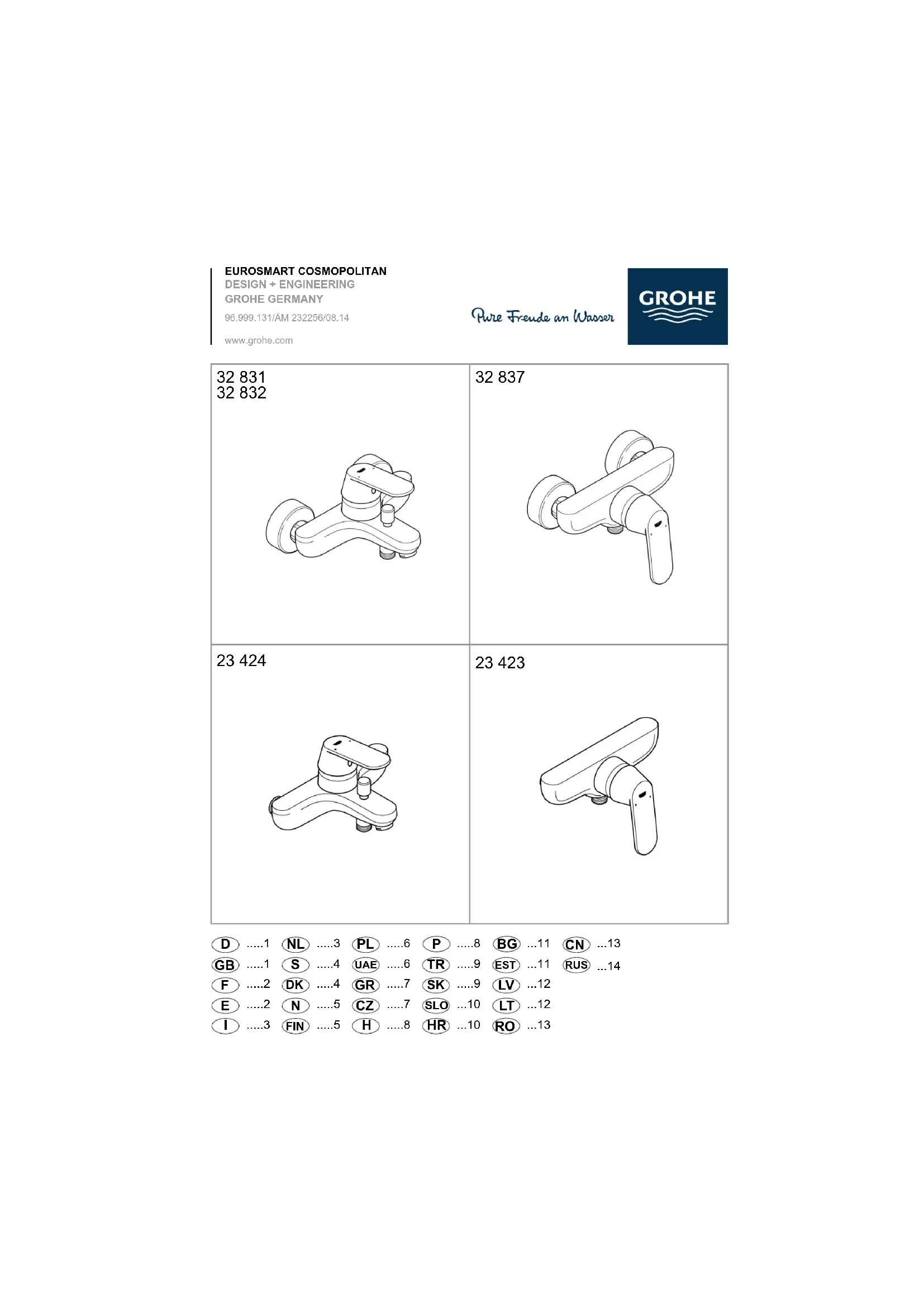 EUROSMART COSMOPOLITAN
DESIGN + ENGINEERING
GROHE GERMANY

96.999.131/ÄM 232256/08.14

www.grohe.com

Pure Freude an Wasser

GROHE

32 831
32 832

32 837

23 424

23 423

D .....1
GB .....1
F .....2
E .....2
I .....3

NL .....3
S .....4
DK .....4
N .....5
FIN .....5

PL .....6
UAE .....6
GR .....7
CZ .....7
H .....8

P .....8
TR .....9
SK .....9
SLO ...10
HR ...10

BG ...11
EST ...11
LV ...12
LT ...12
RO ...13

CN ...13
RUS ...14