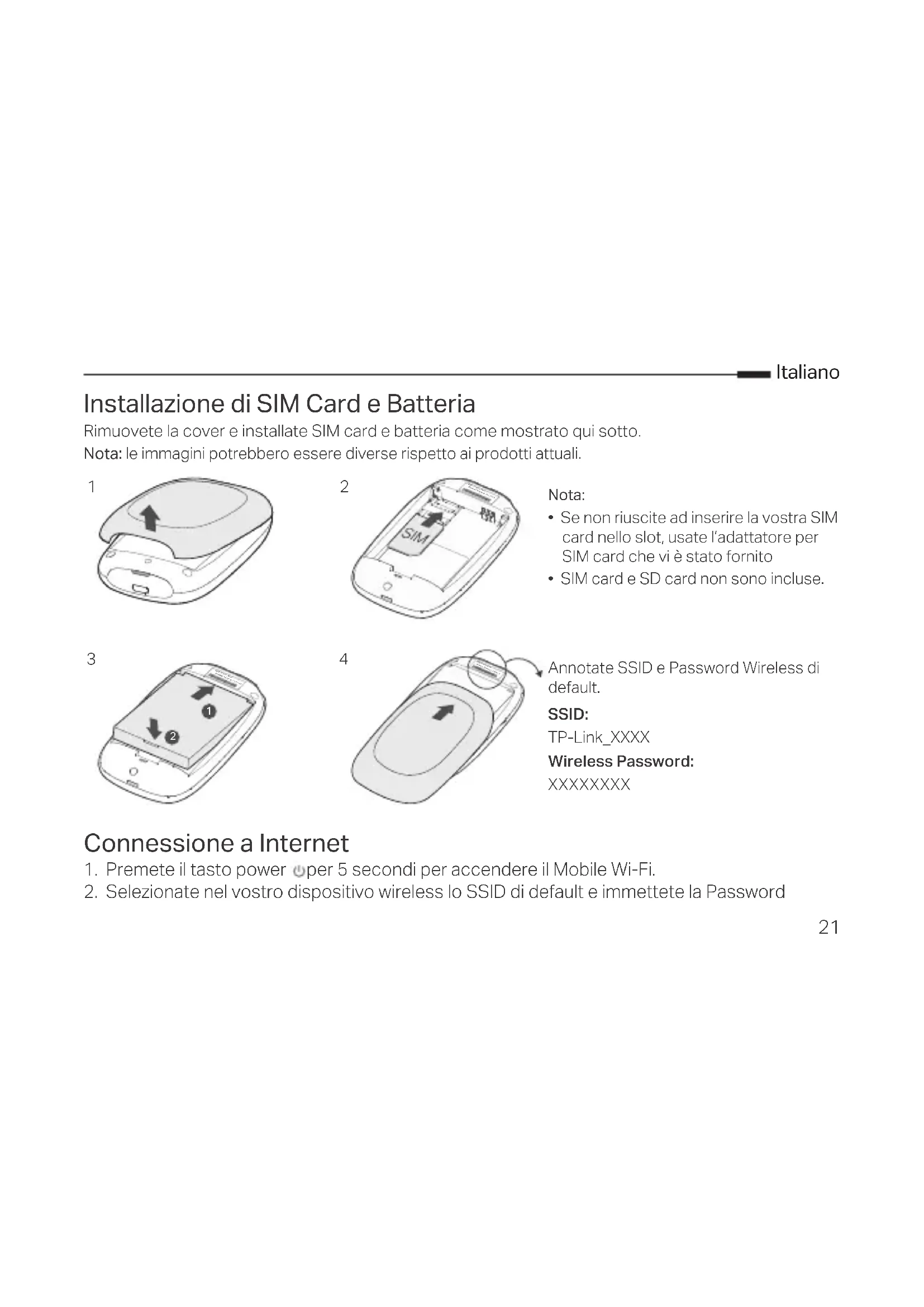 Italiano

Installazione di SIM Card e Batteria

Rimuovete la cover e installate SIM card e batteria come mostrato qui sotto.

Nota: le immagini potrebbero essere diverse rispetto ai prodotti attuali.

1

2

SIM

Nota:

• Se non riuscite ad inserire la vostra SIM card nello slot, usate l'adattatore per SIM card che vi è stato fornito

• SIM card e SD card non sono incluse.

3

1

2

4

Annotate SSID e Password Wireless di default.

SSID:

TP-Link_XXXX

Wireless Password:

XXXXXXXX

Connessione a Internet

1. Premete il tasto power per 5 secondi per accendere il Mobile Wi-Fi.

2. Selezionate nel vostro dispositivo wireless lo SSID di default e immettete la Password

21