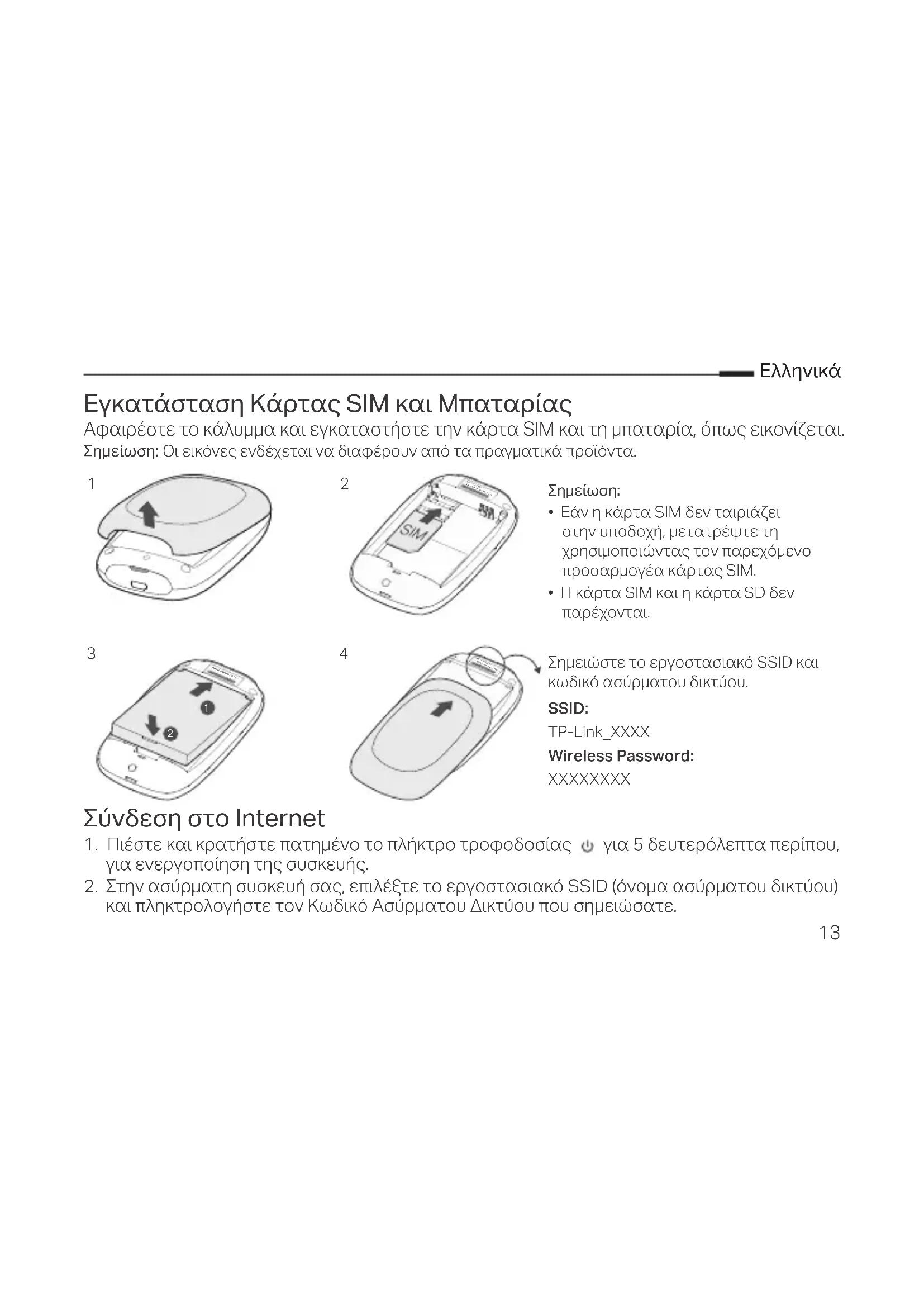 Ελληνικά

Εγκατάσταση Κάρτας SIM και Μπαταρίας

Αφαιρέστε το κάλυμμα και εγκαταστήστε την κάρτα SIM και τη μπαταρία, όπως εικονίζεται.

Σημείωση: Οι εικόνες ενδέχεται να διαφέρουν από τα πραγματικά προϊόντα.

1

2

SIM

Σημείωση:
• Εάν η κάρτα SIM δεν ταιριάζει στην υποδοχή, μετατρέψτε τη χρησιμοποιώντας τον παρεχόμενο προσαρμογέα κάρτας SIM.
• Η κάρτα SIM και η κάρτα SD δεν παρέχονται.

3

1

2

4

Σημειώστε το εργοστασιακό SSID και κωδικό ασύρματου δικτύου.

SSID:
TP-Link_XXXX
Wireless Password:
XXXXXXXX

Σύνδεση στο Internet

1. Πιέστε και κρατήστε πατημένο το πλήκτρο τροφοδοσίας για 5 δευτερόλεπτα περίπου, για ενεργοποίηση της συσκευής.
2. Στην ασύρματη συσκευή σας, επιλέξτε το εργοστασιακό SSID (όνομα ασύρματου δικτύου) και πληκτρολογήστε τον Κωδικό Ασύρματου Δικτύου που σημειώσατε.

13