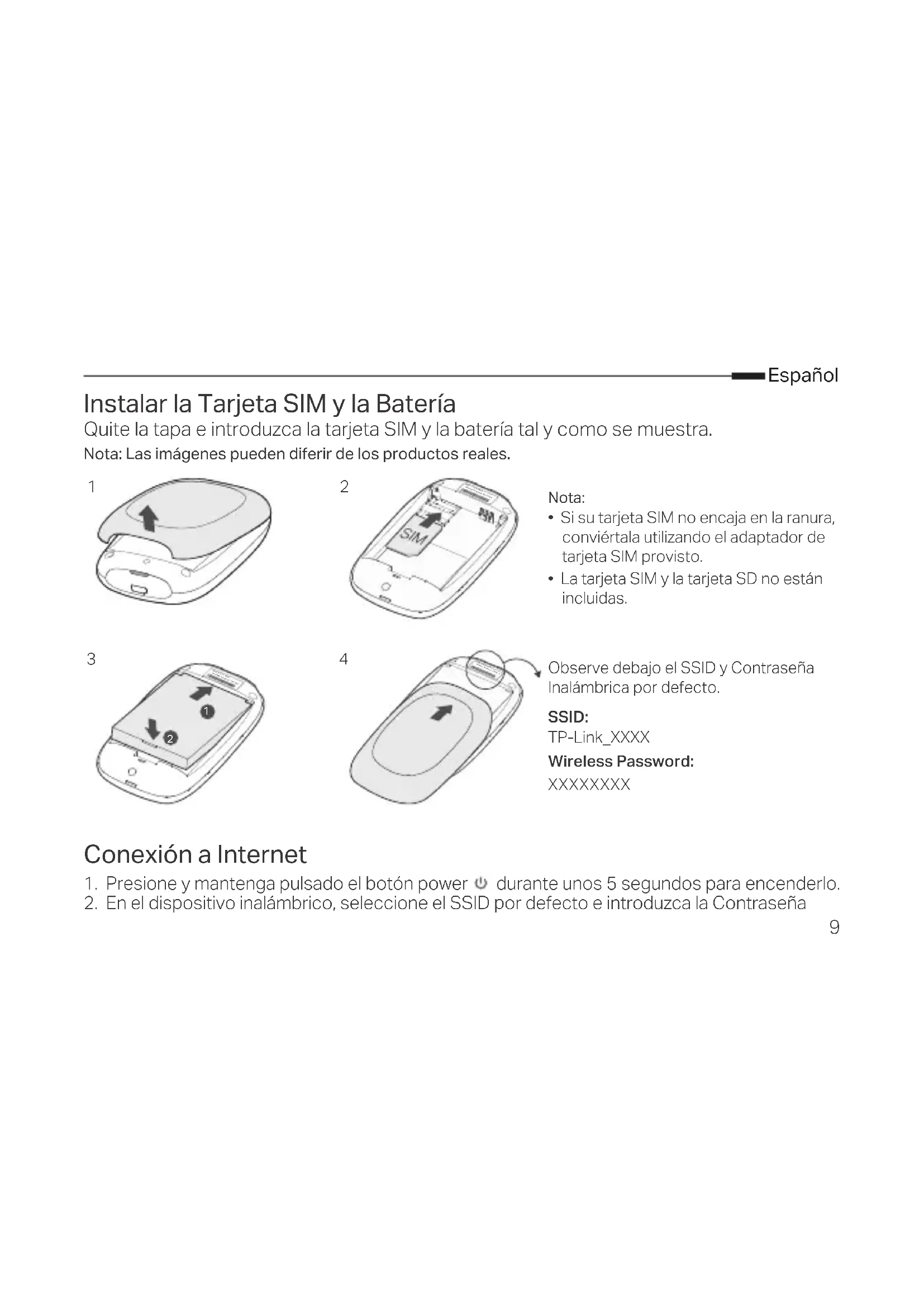 Español

Instalar la Tarjeta SIM y la Batería

Quite la tapa e introduzca la tarjeta SIM y la batería tal y como se muestra.

Nota: Las imágenes pueden diferir de los productos reales.

1

2

SIM

Nota:
• Si su tarjeta SIM no encaja en la ranura, conviértala utilizando el adaptador de tarjeta SIM provisto.
• La tarjeta SIM y la tarjeta SD no están incluidas.

3

1

2

4

Observe debajo el SSID y Contraseña Inalámbrica por defecto.

SSID:
TP-Link_XXXX

Wireless Password:
XXXXXXXX

Conexión a Internet

1. Presione y mantenga pulsado el botón power durante unos 5 segundos para encenderlo.
2. En el dispositivo inalámbrico, seleccione el SSID por defecto e introduzca la Contraseña

9