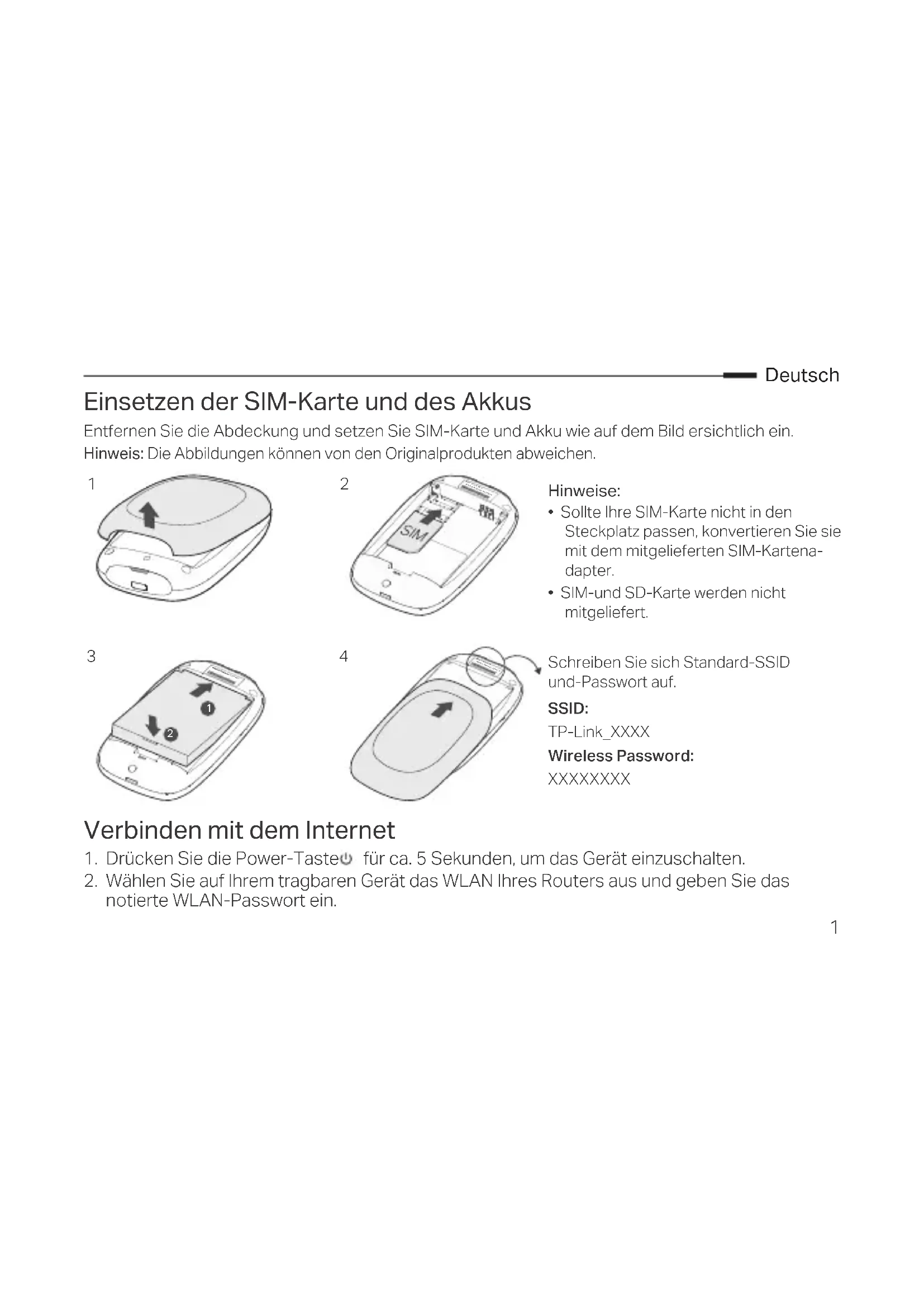 Deutsch

Einsetzen der SIM-Karte und des Akkus

Entfernen Sie die Abdeckung und setzen Sie SIM-Karte und Akku wie auf dem Bild ersichtlich ein.
Hinweis: Die Abbildungen können von den Originalprodukten abweichen.

1

2

SIM

Hinweise:
• Sollte Ihre SIM-Karte nicht in den Steckplatz passen, konvertieren Sie sie mit dem mitgelieferten SIM-Kartenadapter.
• SIM-und SD-Karte werden nicht mitgeliefert.

3

1

2

4

Schreiben Sie sich Standard-SSID und-Passwort auf.
SSID:
TP-Link_XXXX
Wireless Password:
XXXXXXXX

Verbinden mit dem Internet

1. Drücken Sie die Power-Taste für ca. 5 Sekunden, um das Gerät einzuschalten.
2. Wählen Sie auf Ihrem tragbaren Gerät das WLAN Ihres Routers aus und geben Sie das notierte WLAN-Passwort ein.

1