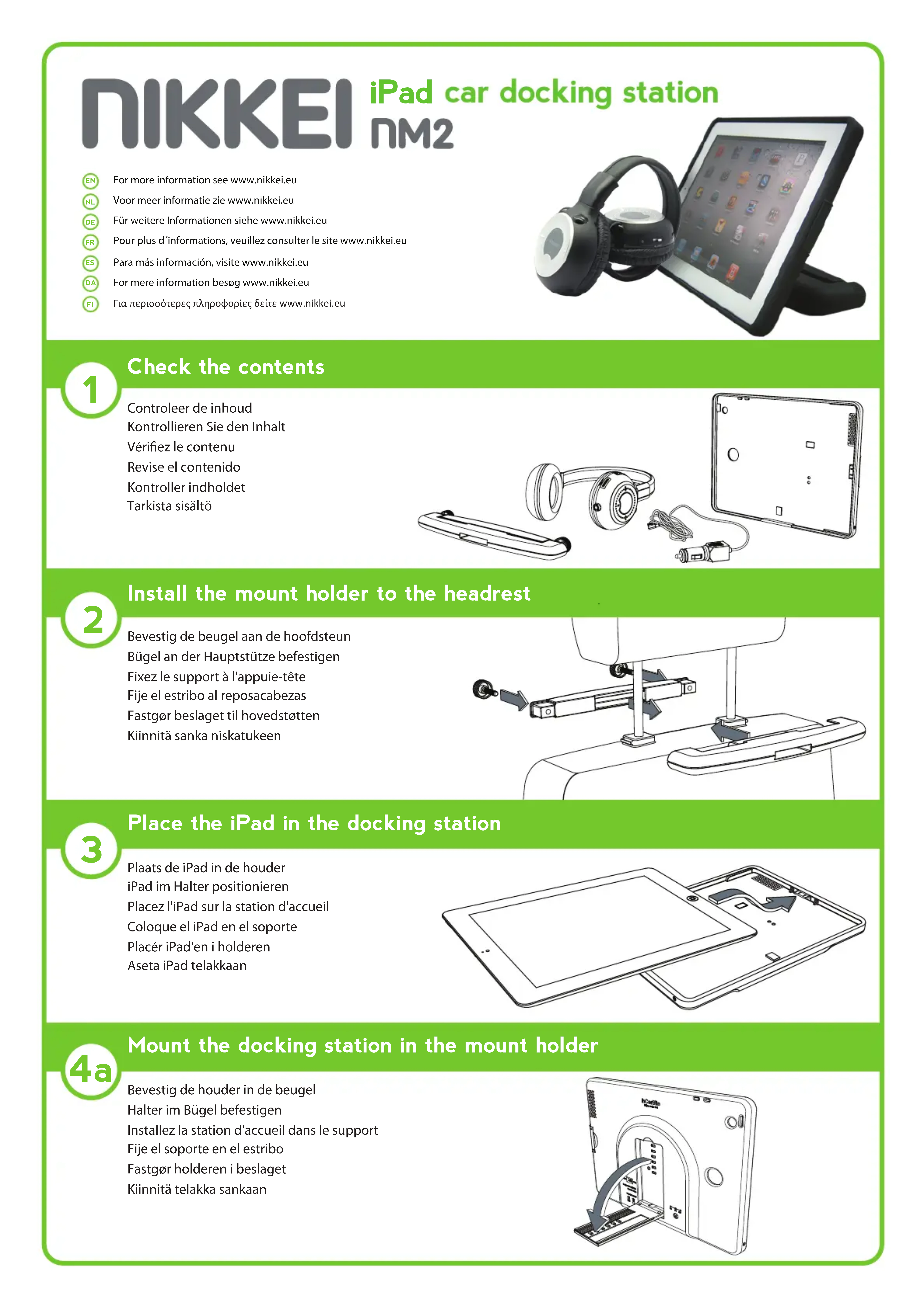 NIKKEI iPad car docking station NM2

EN For more information see www.nikkei.eu
NL Voor meer informatie zie www.nikkei.eu
DE Für weitere Informationen siehe www.nikkei.eu
FR Pour plus d´informations, veuillez consulter le site www.nikkei.eu
ES Para más información, visite www.nikkei.eu
DA For mere information besøg www.nikkei.eu
FI Για περισσότερες πληροφορίες δείτε www.nikkei.eu

1 Check the contents

Controleer de inhoud
Kontrollieren Sie den Inhalt
Vérifiez le contenu
Revise el contenido
Kontroller indholdet
Tarkista sisältö

2 Install the mount holder to the headrest

Bevestig de beugel aan de hoofdsteun
Bügel an der Hauptstütze befestigen
Fixez le support à l'appuie-tête
Fije el estribo al reposacabezas
Fastgør beslaget til hovedstøtten
Kiinnitä sanka niskatukeen

3 Place the iPad in the docking station

Plaats de iPad in de houder
iPad im Halter positionieren
Placez l'iPad sur la station d'accueil
Coloque el iPad en el soporte
Placér iPad'en i holderen
Aseta iPad telakkaan

4a Mount the docking station in the mount holder

Bevestig de houder in de beugel
Halter im Bügel befestigen
Installez la station d'accueil dans le support
Fije el soporte en el estribo
Fastgør holderen i beslaget
Kiinnitä telakka sankaan