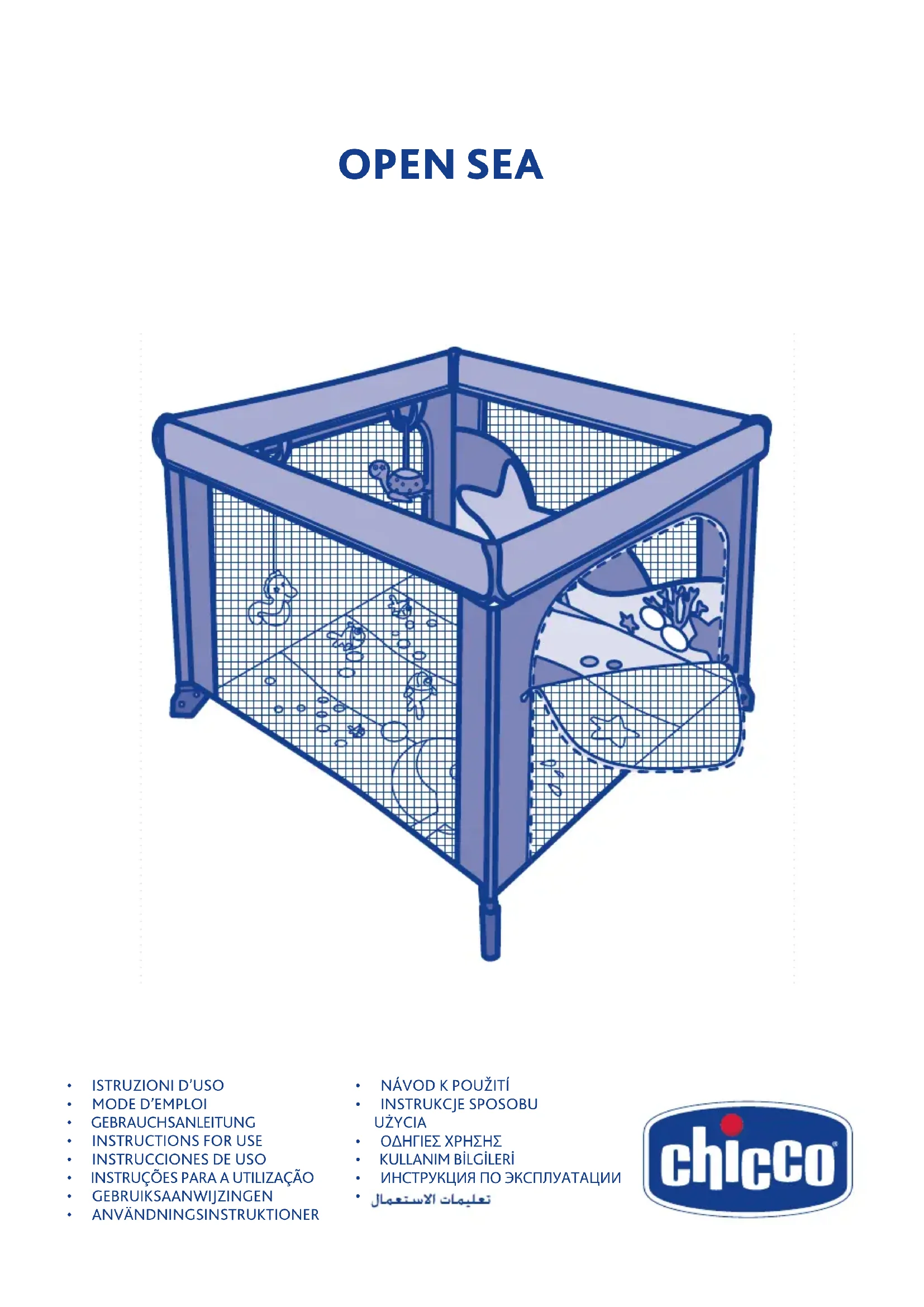 OPEN SEA

• ISTRUZIONI D'USO
• MODE D'EMPLOI
• GEBRAUCHSANLEITUNG
• INSTRUCTIONS FOR USE
• INSTRUCCIONES DE USO
• INSTRUÇÕES PARA A UTILIZAÇÃO
• GEBRUIKSAANWIJZINGEN
• ANVÄNDNINGSINSTRUKTIONER

• NÁVOD K POUŽITÍ
• INSTRUKCJE SPOSOBU UŻYCIA
• ΟΔΗΓΙΕΣ ΧΡΗΣΗΣ
• KULLANIM BİLGİLERİ
• ИНСТРУКЦИЯ ПО ЭКСПЛУАТАЦИИ
• تعليمات الاستعمال

chicco®