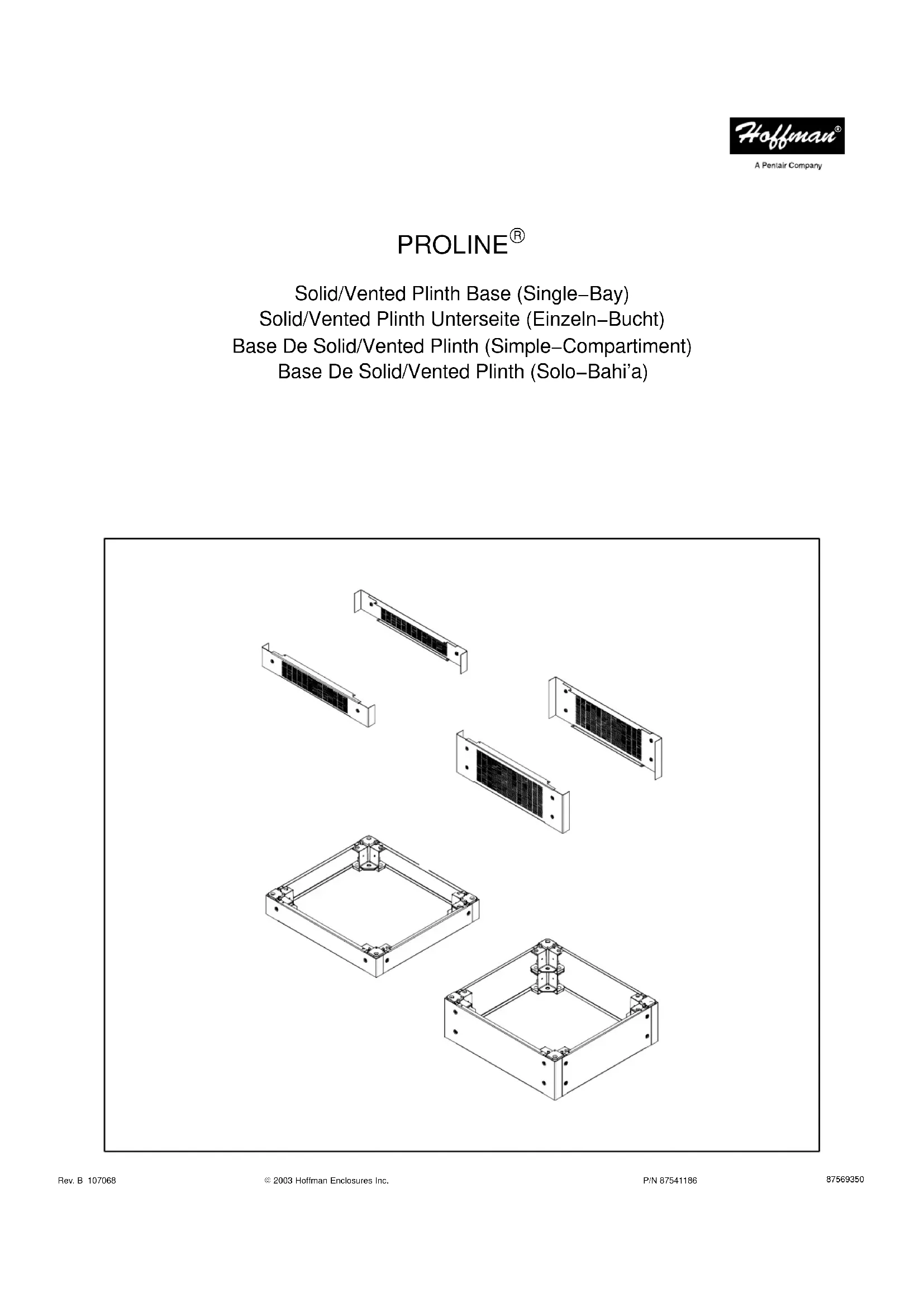 Hoffman®
A Pentair Company

PROLINE®

Solid/Vented Plinth Base (Single–Bay)
Solid/Vented Plinth Unterseite (Einzeln–Bucht)
Base De Solid/Vented Plinth (Simple–Compartiment)
Base De Solid/Vented Plinth (Solo–Bahi'a)

Rev. B 107068
© 2003 Hoffman Enclosures Inc.
P/N 87541186
87569350