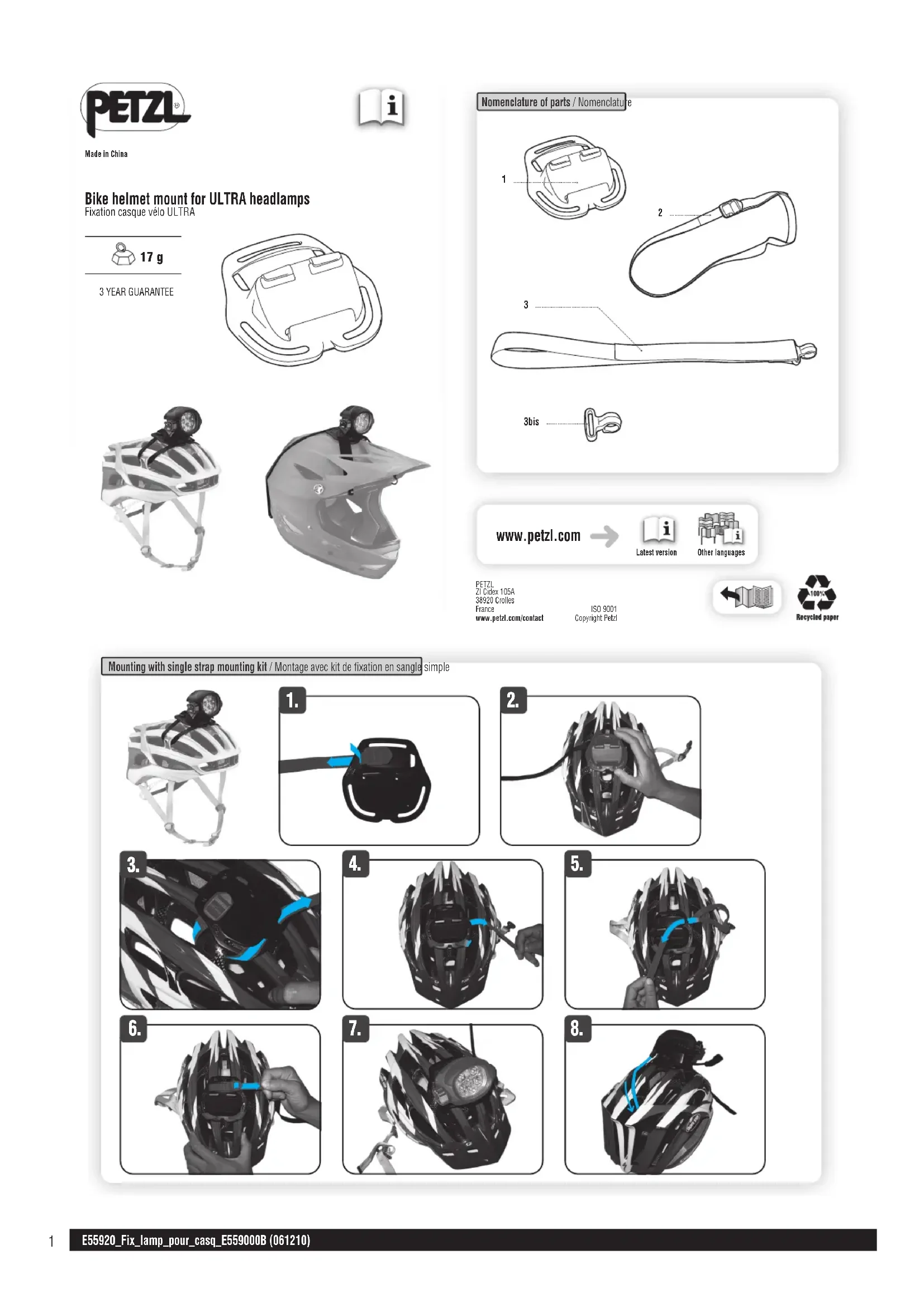 PETZL®

Made in China

Bike helmet mount for ULTRA headlamps
Fixation casque vélo ULTRA

17 g

3 YEAR GUARANTEE

Nomenclature of parts / Nomenclature

1

2

3

3bis

www.petzl.com

Latest version

Other languages

PETZL
ZI Cidex 105A
38920 Crolles
France
www.petzl.com/contact

ISO 9001
Copyright Petzl

100%
Recycled paper

Mounting with single strap mounting kit / Montage avec kit de fixation en sangle simple

1.

2.

3.

4.

5.

6.

7.

8.

1

E55920_Fix_lamp_pour_casq_E559000B (061210)