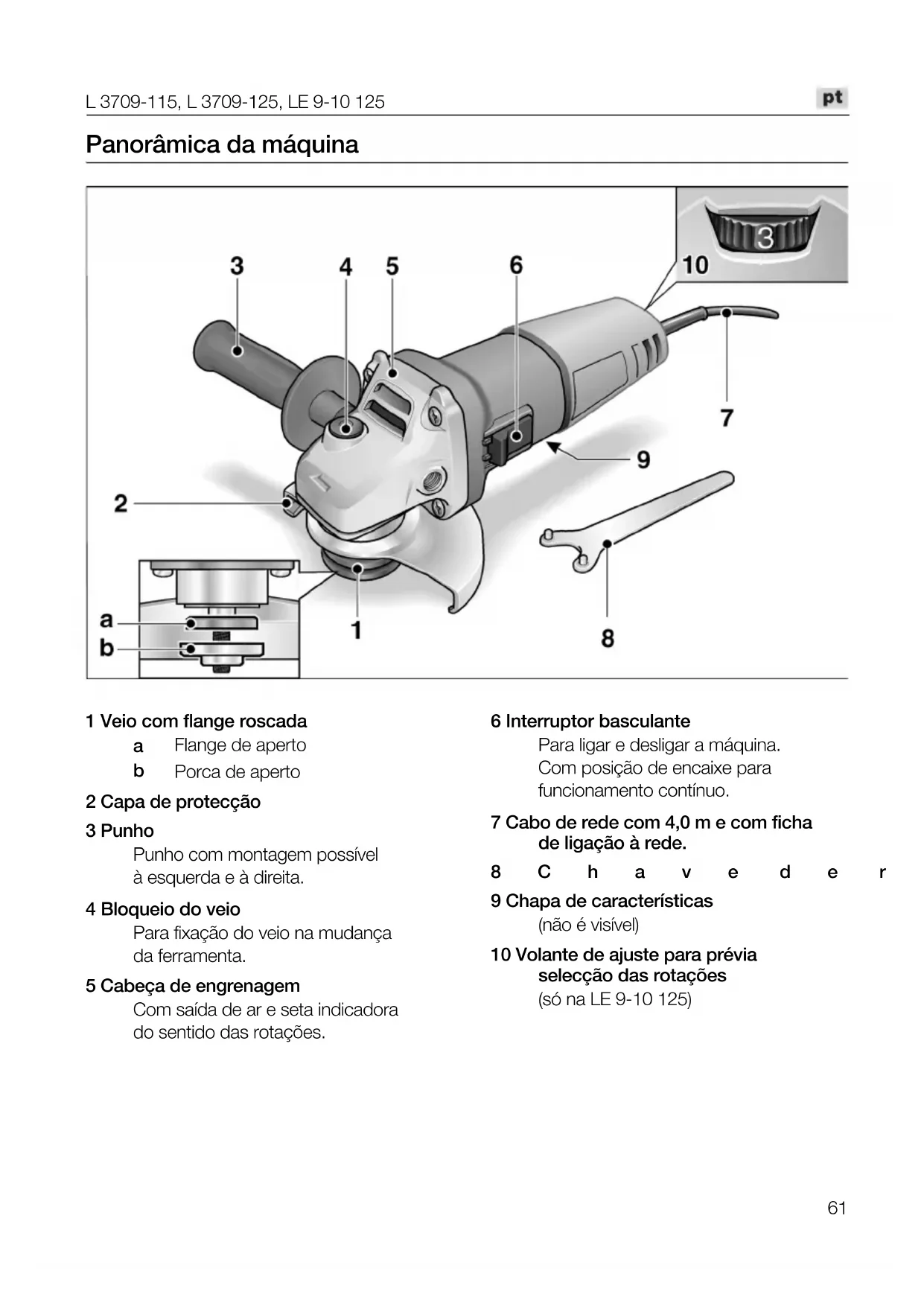 L 3709-115, L 3709-125, LE 9-10 125

pt

Panorâmica da máquina

3
4
5
6
10
3
7
9
2
a
b
1
8

1 Veio com flange roscada
a Flange de aperto
b Porca de aperto

2 Capa de protecção

3 Punho
Punho com montagem possível à esquerda e à direita.

4 Bloqueio do veio
Para fixação do veio na mudança da ferramenta.

5 Cabeça de engrenagem
Com saída de ar e seta indicadora do sentido das rotações.

6 Interruptor basculante
Para ligar e desligar a máquina. Com posição de encaixe para funcionamento contínuo.

7 Cabo de rede com 4,0 m e com ficha de ligação à rede.

8 C h a v e d e r

9 Chapa de características
(não é visível)

10 Volante de ajuste para prévia selecção das rotações
(só na LE 9-10 125)

61