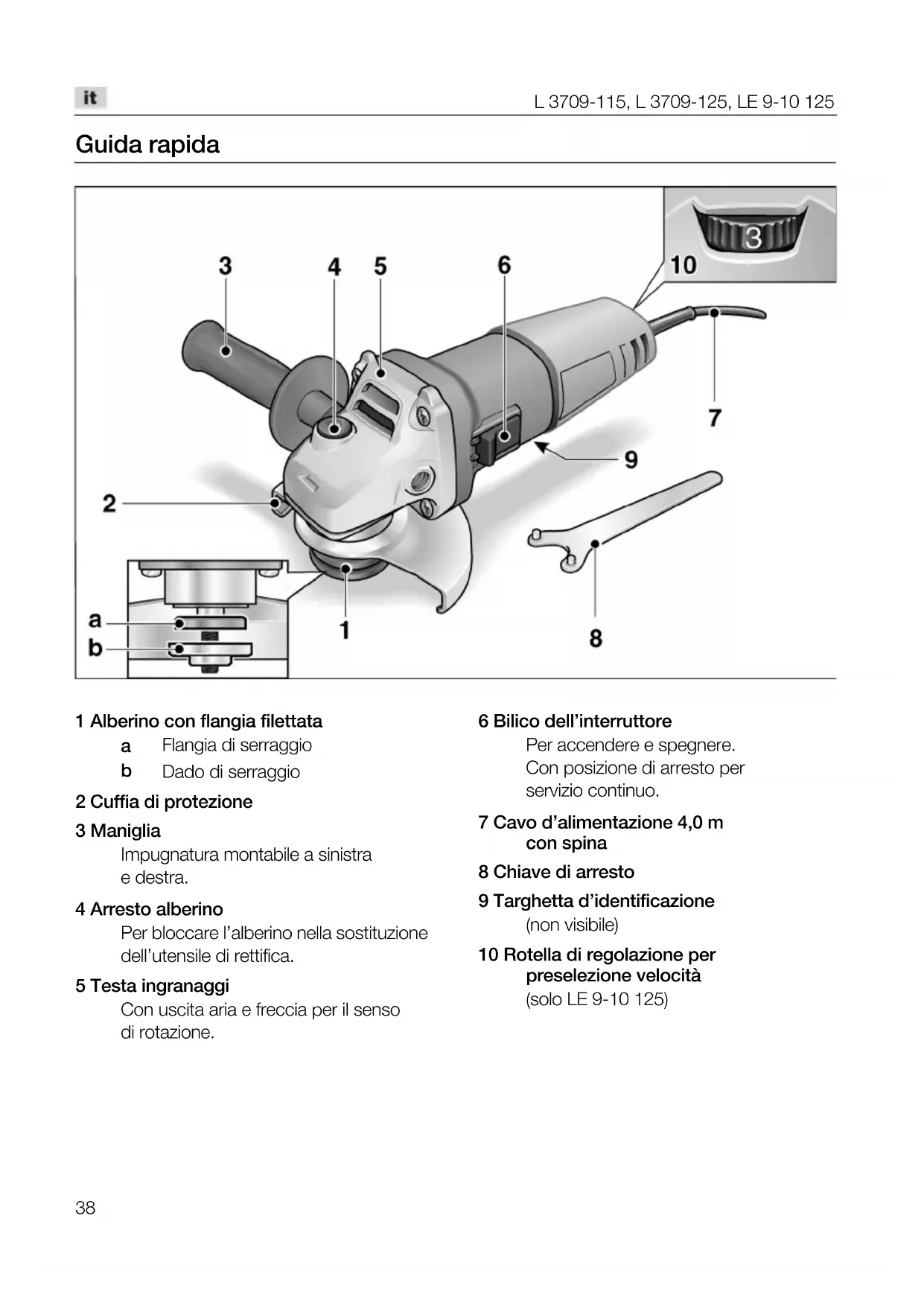 it

L 3709-115, L 3709-125, LE 9-10 125

Guida rapida

3 4 5 6 10 3 7 9 2 a b 1 8

1 Alberino con flangia filettata
a Flangia di serraggio
b Dado di serraggio

2 Cuffia di protezione

3 Maniglia
Impugnatura montabile a sinistra e destra.

4 Arresto alberino
Per bloccare l'alberino nella sostituzione dell'utensile di rettifica.

5 Testa ingranaggi
Con uscita aria e freccia per il senso di rotazione.

6 Bilico dell'interruttore
Per accendere e spegnere. Con posizione di arresto per servizio continuo.

7 Cavo d'alimentazione 4,0 m con spina

8 Chiave di arresto

9 Targhetta d'identificazione
(non visibile)

10 Rotella di regolazione per preselezione velocità
(solo LE 9-10 125)

38