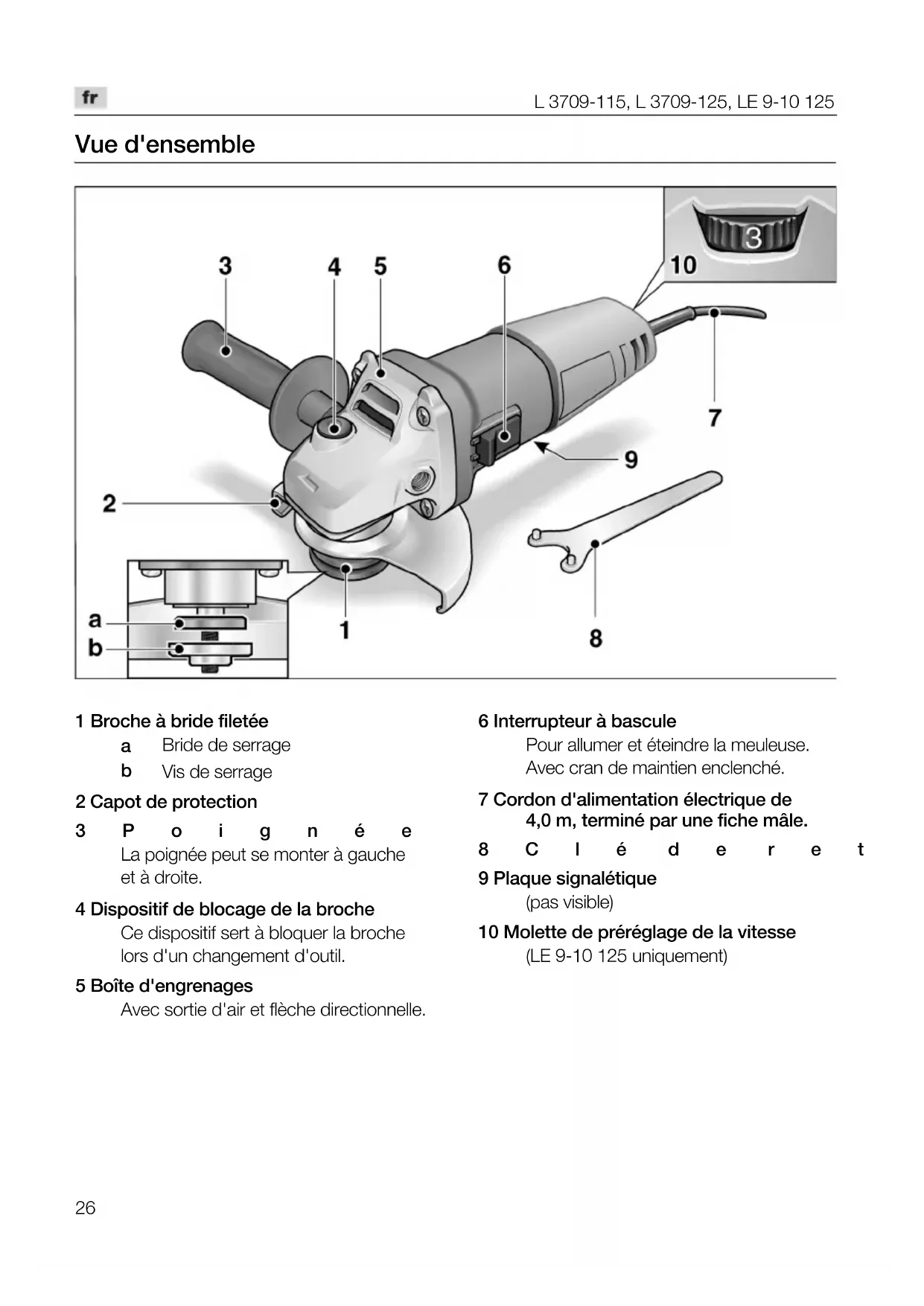 fr

L 3709-115, L 3709-125, LE 9-10 125

Vue d'ensemble

3 4 5 6 10 3 7 9 2 a b 1 8

1 Broche à bride filetée
a Bride de serrage
b Vis de serrage

2 Capot de protection

3 Poignée
La poignée peut se monter à gauche et à droite.

4 Dispositif de blocage de la broche
Ce dispositif sert à bloquer la broche lors d'un changement d'outil.

5 Boîte d'engrenages
Avec sortie d'air et flèche directionnelle.

6 Interrupteur à bascule
Pour allumer et éteindre la meuleuse.
Avec cran de maintien enclenché.

7 Cordon d'alimentation électrique de 4,0 m, terminé par une fiche mâle.

8 Clé de ret

9 Plaque signalétique
(pas visible)

10 Molette de préréglage de la vitesse
(LE 9-10 125 uniquement)

26