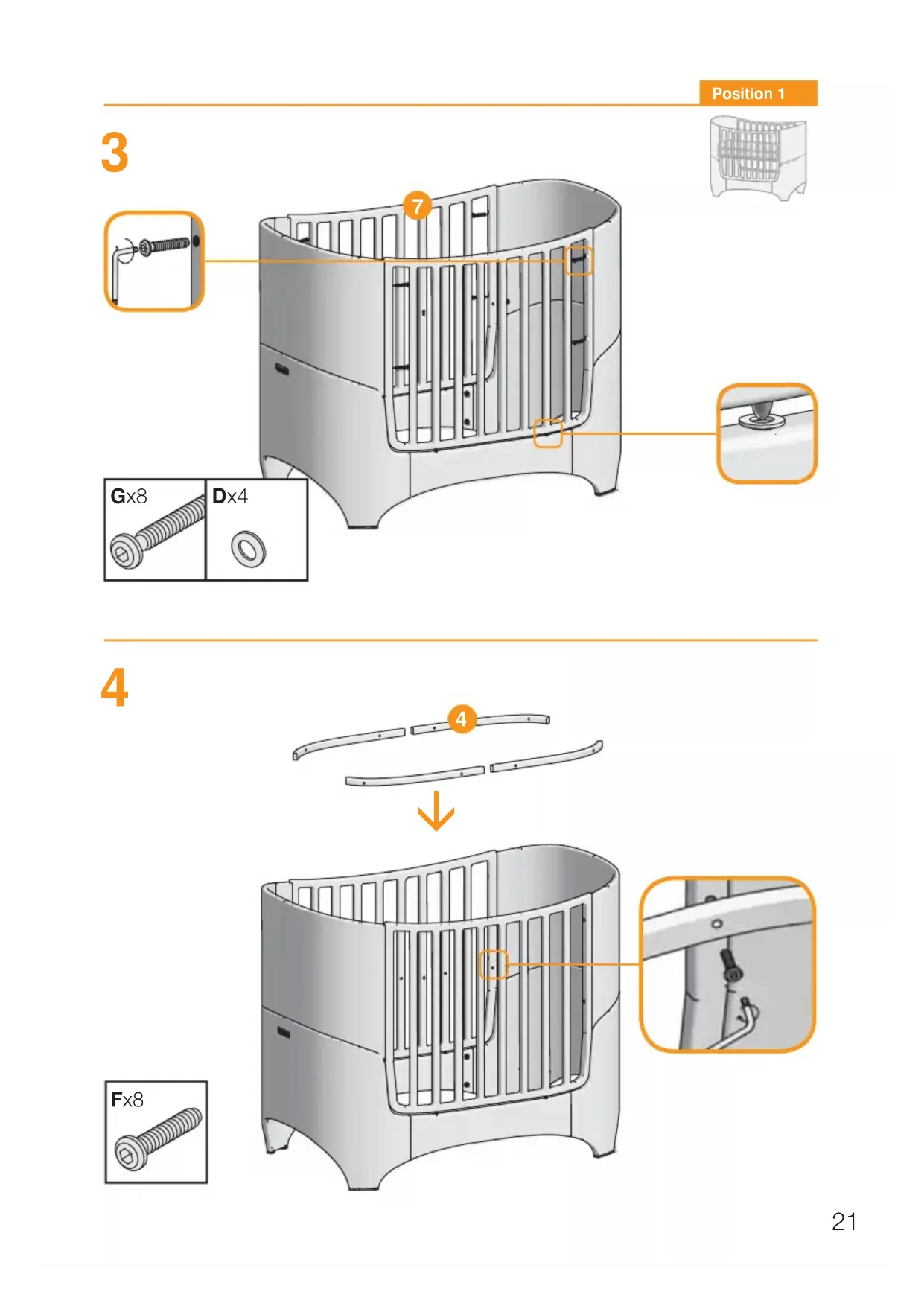 Position 1

3

7

Gx8

Dx4

4

4

Fx8

21