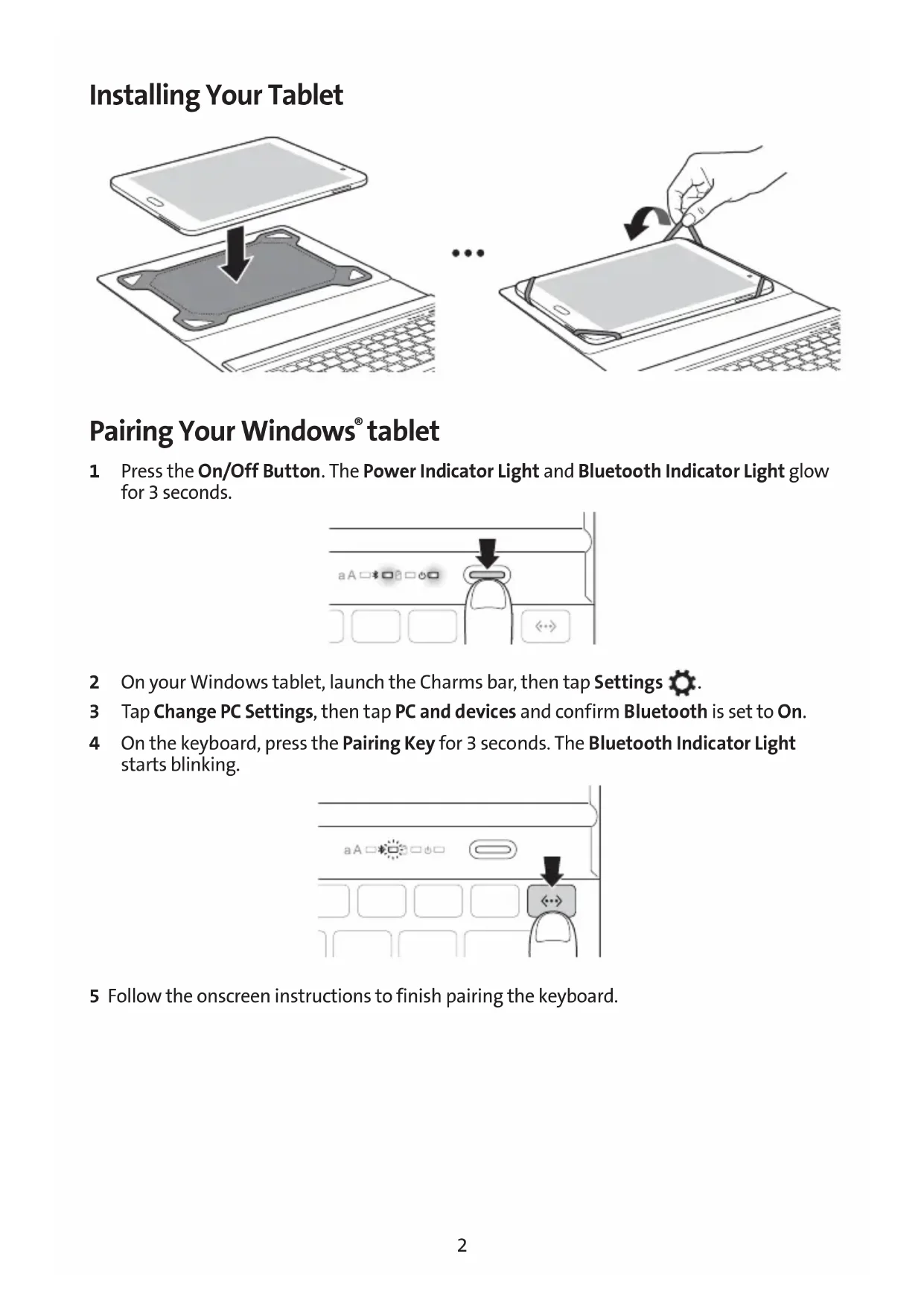 Installing Your Tablet

Pairing Your Windows® tablet

1 Press the On/Off Button. The Power Indicator Light and Bluetooth Indicator Light glow for 3 seconds.

aA

2 On your Windows tablet, launch the Charms bar, then tap Settings.

3 Tap Change PC Settings, then tap PC and devices and confirm Bluetooth is set to On.

4 On the keyboard, press the Pairing Key for 3 seconds. The Bluetooth Indicator Light starts blinking.

aA

5 Follow the onscreen instructions to finish pairing the keyboard.

2