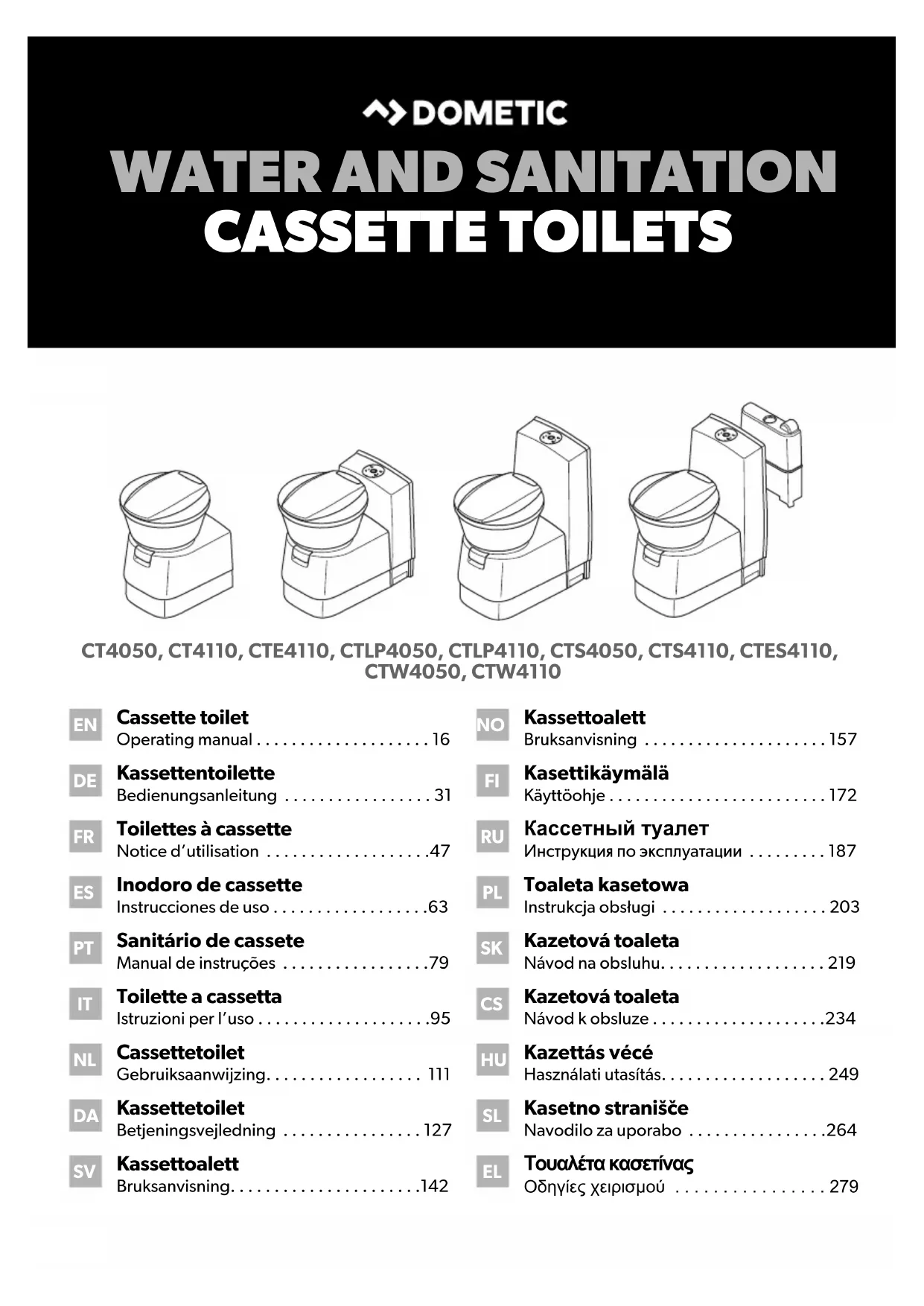 DOMETIC

WATER AND SANITATION
CASSETTE TOILETS

CT4050, CT4110, CTE4110, CTLP4050, CTLP4110, CTS4050, CTS4110, CTES4110, CTW4050, CTW4110

EN Cassette toilet
Operating manual . . . . . . . . . . . . . . . . . . . . 16

DE Kassettentoilette
Bedienungsanleitung . . . . . . . . . . . . . . . . . 31

FR Toilettes à cassette
Notice d'utilisation . . . . . . . . . . . . . . . . . . .47

ES Inodoro de cassette
Instrucciones de uso . . . . . . . . . . . . . . . . . .63

PT Sanitário de cassete
Manual de instruções . . . . . . . . . . . . . . . . .79

IT Toilette a cassetta
Istruzioni per l'uso . . . . . . . . . . . . . . . . . . . .95

NL Cassettetoilet
Gebruiksaanwijzing. . . . . . . . . . . . . . . . . . 111

DA Kassettetoilet
Betjeningsvejledning . . . . . . . . . . . . . . . . 127

SV Kassettoalett
Bruksanvisning. . . . . . . . . . . . . . . . . . . . . .142

NO Kassettoalett
Bruksanvisning . . . . . . . . . . . . . . . . . . . . . 157

FI Kasettikäymälä
Käyttöohje . . . . . . . . . . . . . . . . . . . . . . . . . 172

RU Кассетный туалет
Инструкция по эксплуатации . . . . . . . . . 187

PL Toaleta kasetowa
Instrukcja obsługi . . . . . . . . . . . . . . . . . . . 203

SK Kazetová toaleta
Návod na obsluhu. . . . . . . . . . . . . . . . . . . 219

CS Kazetová toaleta
Návod k obsluze . . . . . . . . . . . . . . . . . . . .234

HU Kazettás vécé
Használati utasítás. . . . . . . . . . . . . . . . . . . 249

SL Kasetno stranišče
Navodilo za uporabo . . . . . . . . . . . . . . . .264

EL Τουαλέτα κασετίνας
Οδηγίες χειρισμού . . . . . . . . . . . . . . . . . 279