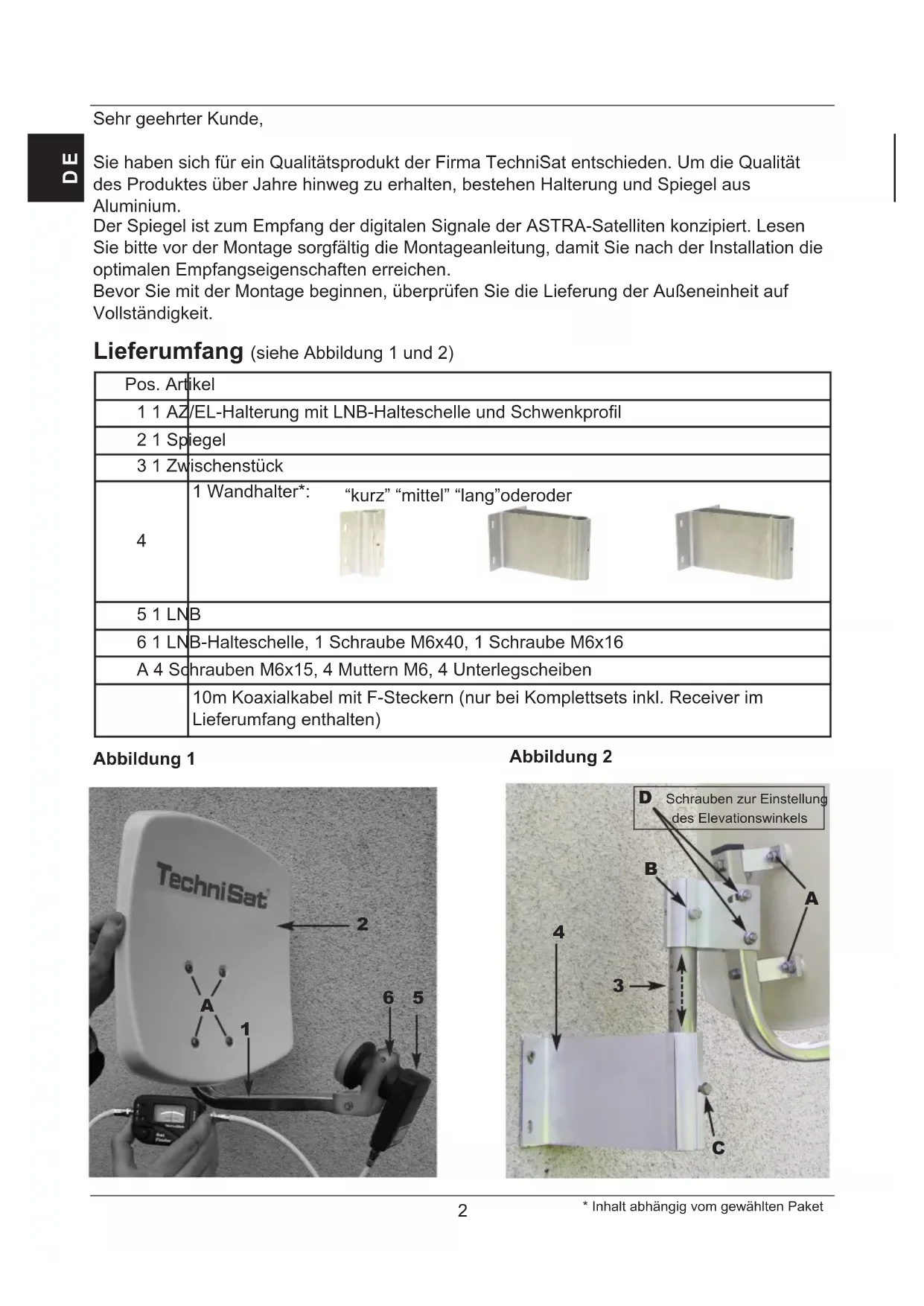 DE

Sehr geehrter Kunde,

Sie haben sich für ein Qualitätsprodukt der Firma TechniSat entschieden. Um die Qualität des Produktes über Jahre hinweg zu erhalten, bestehen Halterung und Spiegel aus Aluminium.
Der Spiegel ist zum Empfang der digitalen Signale der ASTRA-Satelliten konzipiert. Lesen Sie bitte vor der Montage sorgfältig die Montageanleitung, damit Sie nach der Installation die optimalen Empfangseigenschaften erreichen.
Bevor Sie mit der Montage beginnen, überprüfen Sie die Lieferung der Außeneinheit auf Vollständigkeit.

Lieferumfang (siehe Abbildung 1 und 2)

| Pos. | Artikel |
|---|---|
| 1 | 1 AZ/EL-Halterung mit LNB-Halteschelle und Schwenkprofil |
| 2 | 1 Spiegel |
| 3 | 1 Zwischenstück |
| 4 | 1 Wandhalter*: “kurz” “mittel” “lang”oderoder |
| 5 | 1 LNB |
| 6 | 1 LNB-Halteschelle, 1 Schraube M6x40, 1 Schraube M6x16 |
| A | 4 Schrauben M6x15, 4 Muttern M6, 4 Unterlegscheiben |
| | 10m Koaxialkabel mit F-Steckern (nur bei Komplettsets inkl. Receiver im Lieferumfang enthalten) |

Abbildung 1

TechniSat
2
A
1
6
5

Abbildung 2

D Schrauben zur Einstellung des Elevationswinkels
B
A
4
3
C

2

* Inhalt abhängig vom gewählten Paket