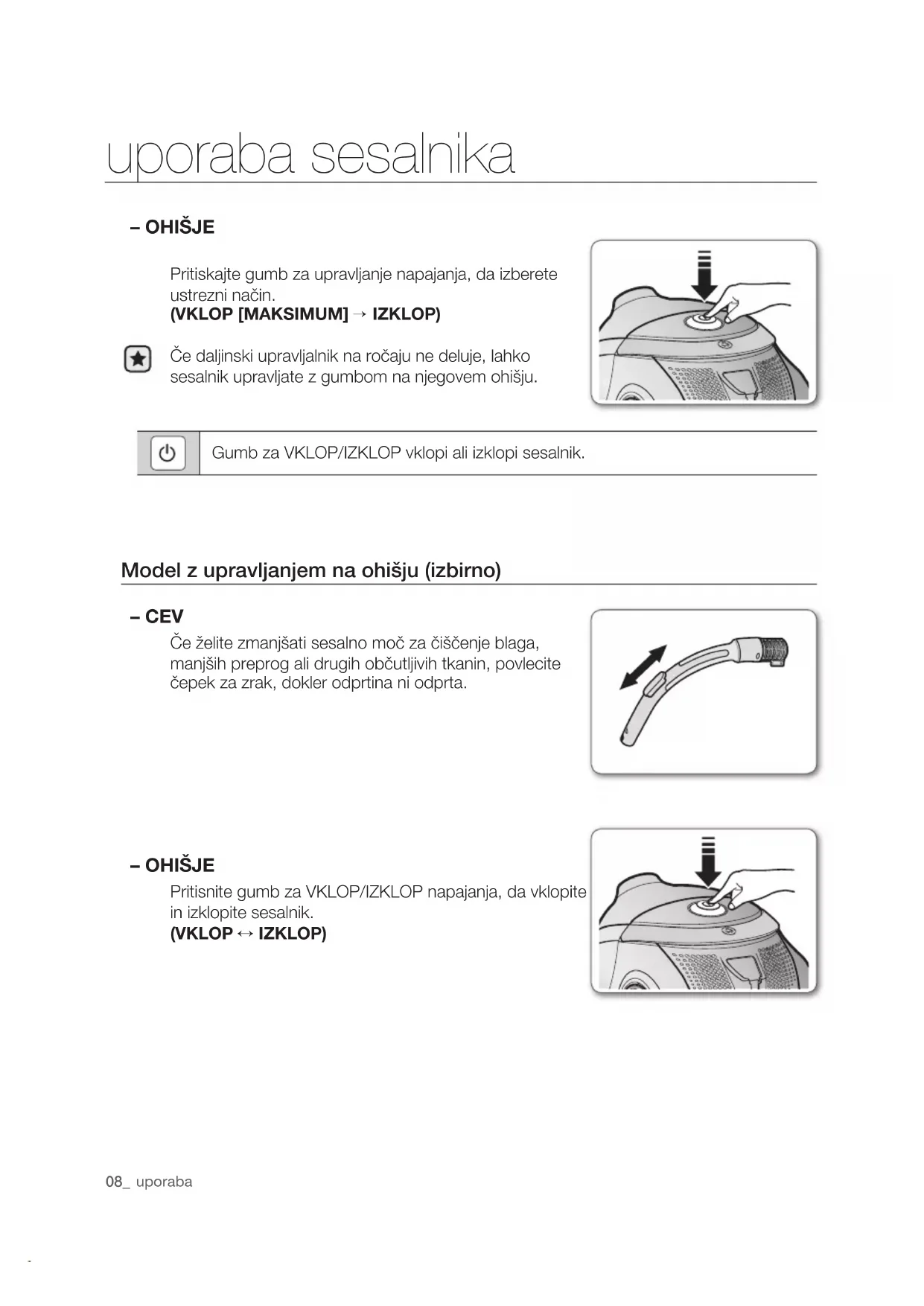 uporaba sesalnika

– OHIŠJE

Pritiskajte gumb za upravljanje napajanja, da izberete ustrezni način.
(VKLOP [MAKSIMUM] → IZKLOP)

Če daljinski upravljalnik na ročaju ne deluje, lahko sesalnik upravljate z gumbom na njegovem ohišju.

Gumb za VKLOP/IZKLOP vklopi ali izklopi sesalnik.

Model z upravljanjem na ohišju (izbirno)

– CEV

Če želite zmanjšati sesalno moč za čiščenje blaga, manjših preprog ali drugih občutljivih tkanin, povlecite čepek za zrak, dokler odprtina ni odprta.

– OHIŠJE

Pritisnite gumb za VKLOP/IZKLOP napajanja, da vklopite in izklopite sesalnik.
(VKLOP ↔ IZKLOP)

08_ uporaba