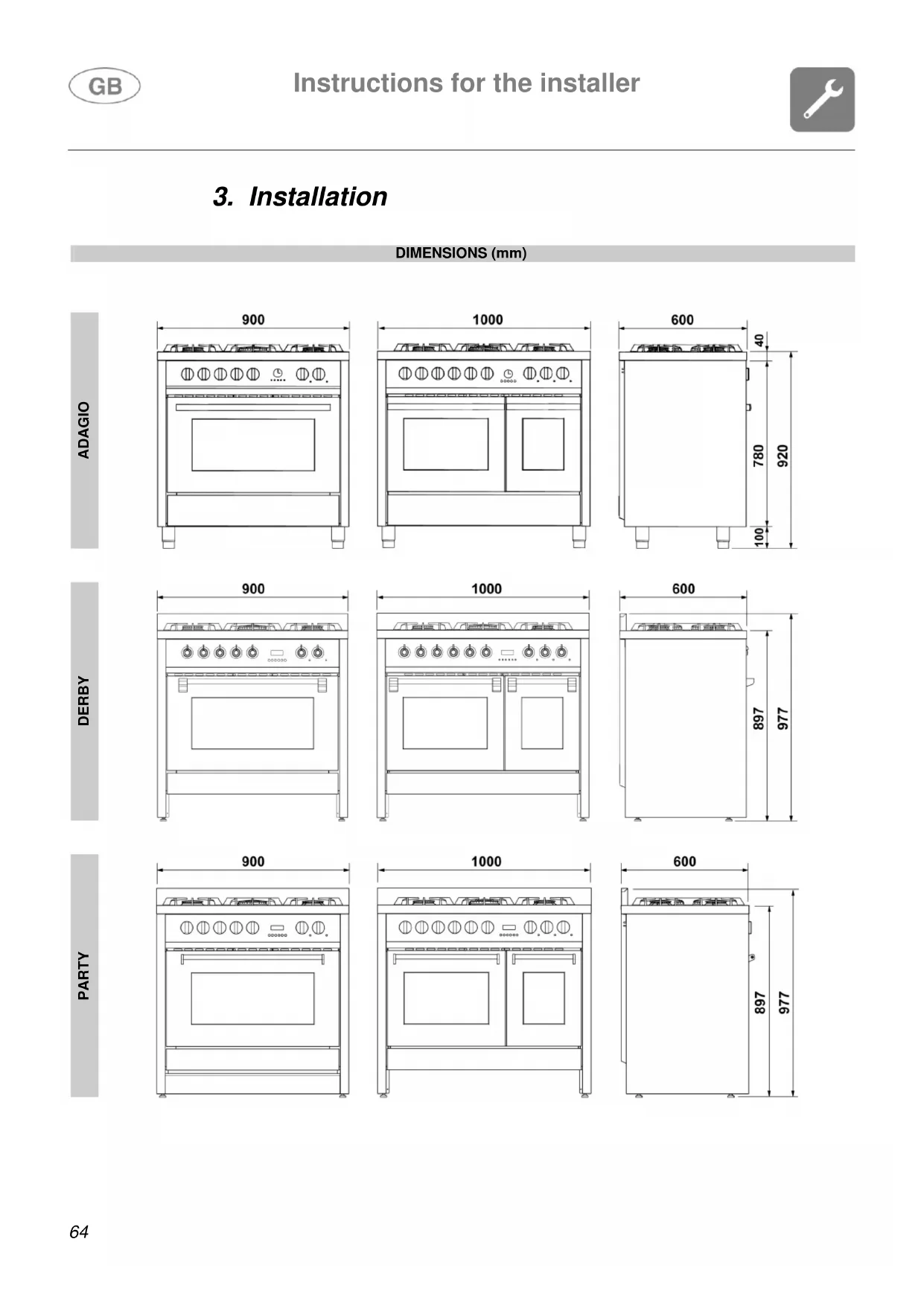 GB

Instructions for the installer

3. Installation

DIMENSIONS (mm)

ADAGIO

900

1000

600

40

780

920

100

DERBY

900

1000

600

897

977

PARTY

900

1000

600

897

977

64