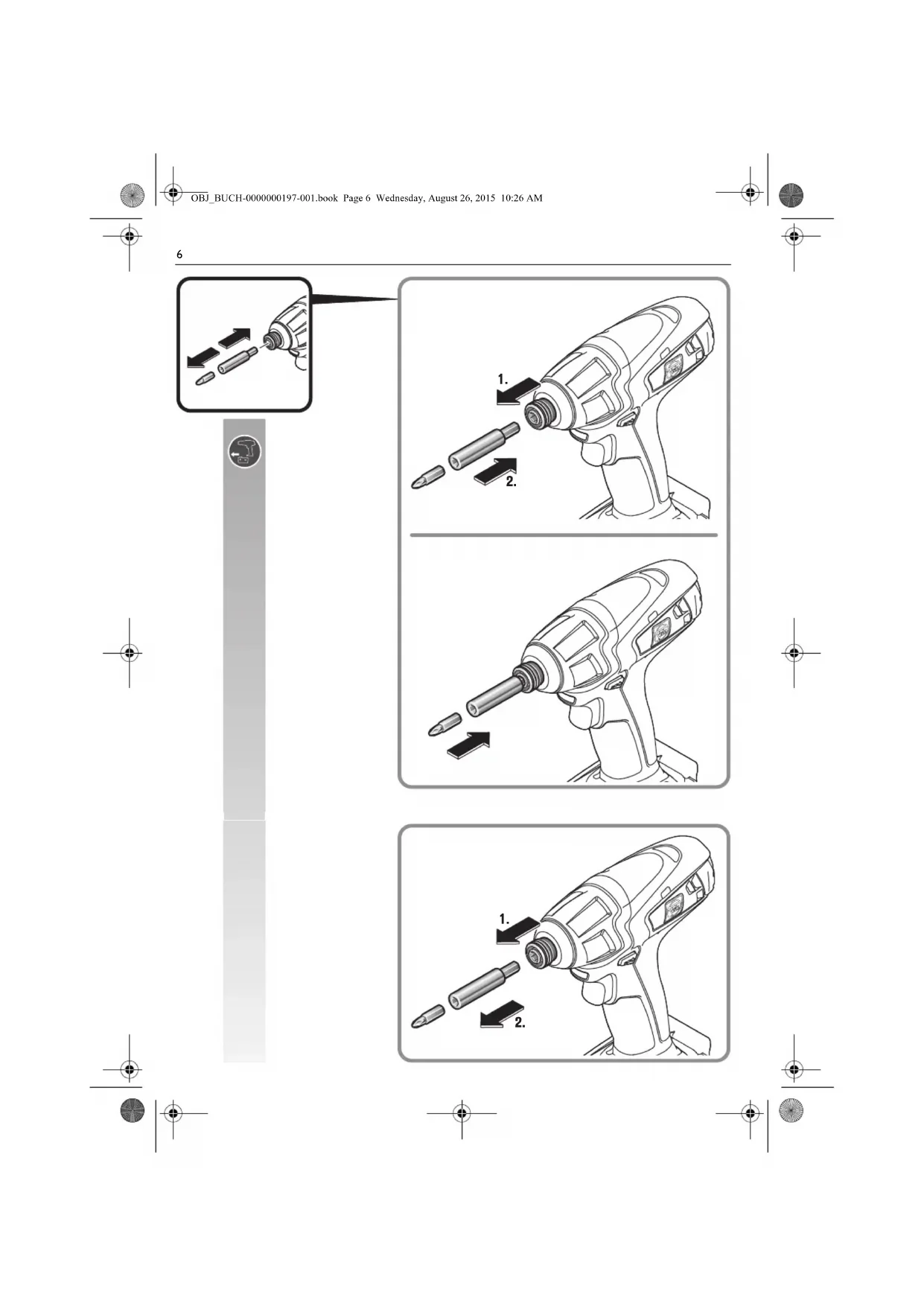 OBJ_BUCH-0000000197-001.book Page 6 Wednesday, August 26, 2015 10:26 AM

6

1.

2.

1.

2.