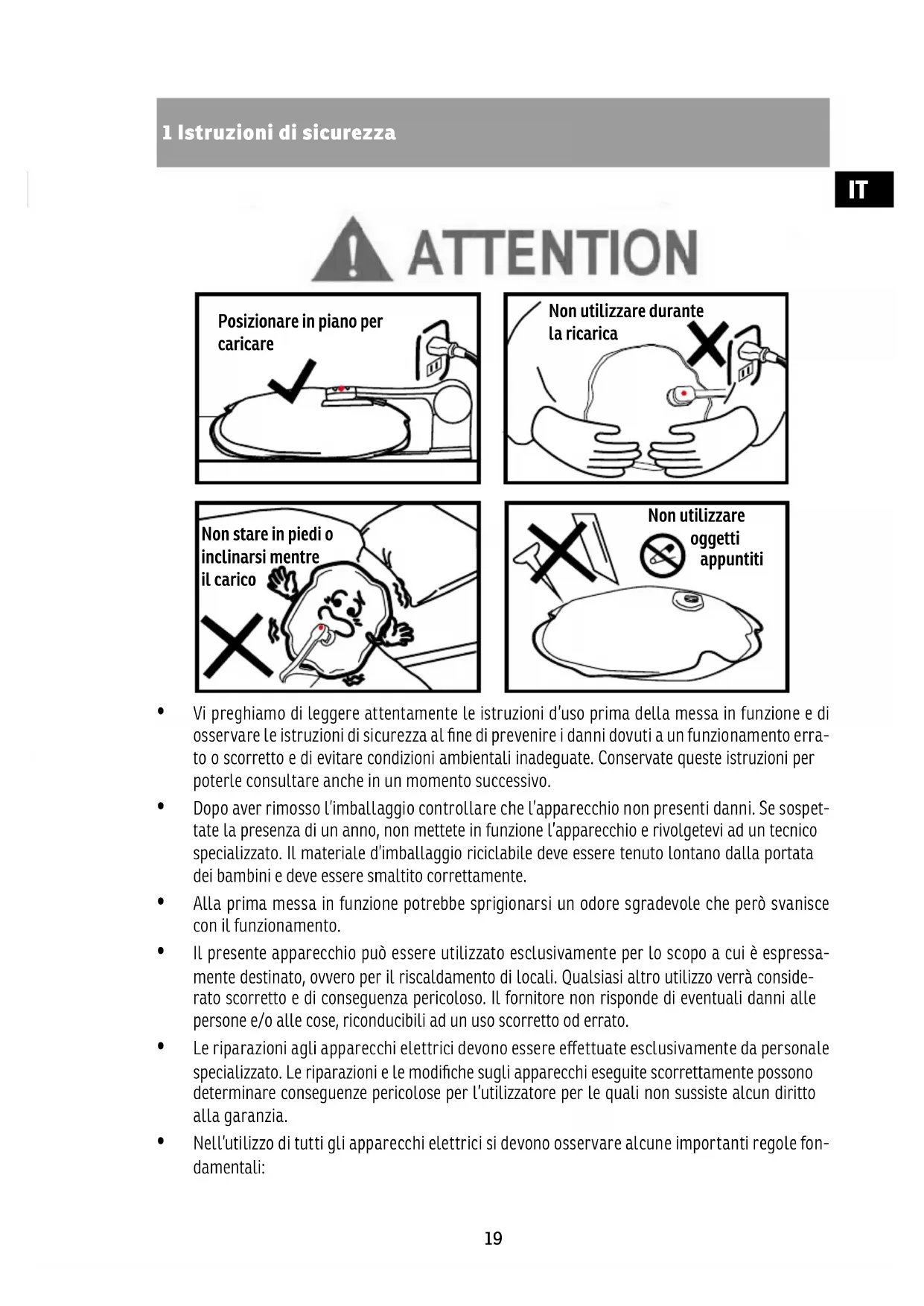 1 Istruzioni di sicurezza

IT

ATTENTION

Posizionare in piano per caricare

Non utilizzare durante la ricarica

Non stare in piedi o inclinarsi mentre il carico

Non utilizzare oggetti appuntiti

• Vi preghiamo di leggere attentamente le istruzioni d'uso prima della messa in funzione e di osservare le istruzioni di sicurezza al fine di prevenire i danni dovuti a un funzionamento errato o scorretto e di evitare condizioni ambientali inadeguate. Conservate queste istruzioni per poterle consultare anche in un momento successivo.

• Dopo aver rimosso l'imballaggio controllare che l'apparecchio non presenti danni. Se sospettate la presenza di un anno, non mettete in funzione l'apparecchio e rivolgetevi ad un tecnico specializzato. Il materiale d'imballaggio riciclabile deve essere tenuto lontano dalla portata dei bambini e deve essere smaltito correttamente.

• Alla prima messa in funzione potrebbe sprigionarsi un odore sgradevole che però svanisce con il funzionamento.

• Il presente apparecchio può essere utilizzato esclusivamente per lo scopo a cui è espressamente destinato, ovvero per il riscaldamento di locali. Qualsiasi altro utilizzo verrà considerato scorretto e di conseguenza pericoloso. Il fornitore non risponde di eventuali danni alle persone e/o alle cose, riconducibili ad un uso scorretto od errato.

• Le riparazioni agli apparecchi elettrici devono essere effettuate esclusivamente da personale specializzato. Le riparazioni e le modifiche sugli apparecchi eseguite scorrettamente possono determinare conseguenze pericolose per l'utilizzatore per le quali non sussiste alcun diritto alla garanzia.

• Nell'utilizzo di tutti gli apparecchi elettrici si devono osservare alcune importanti regole fondamentali:

19