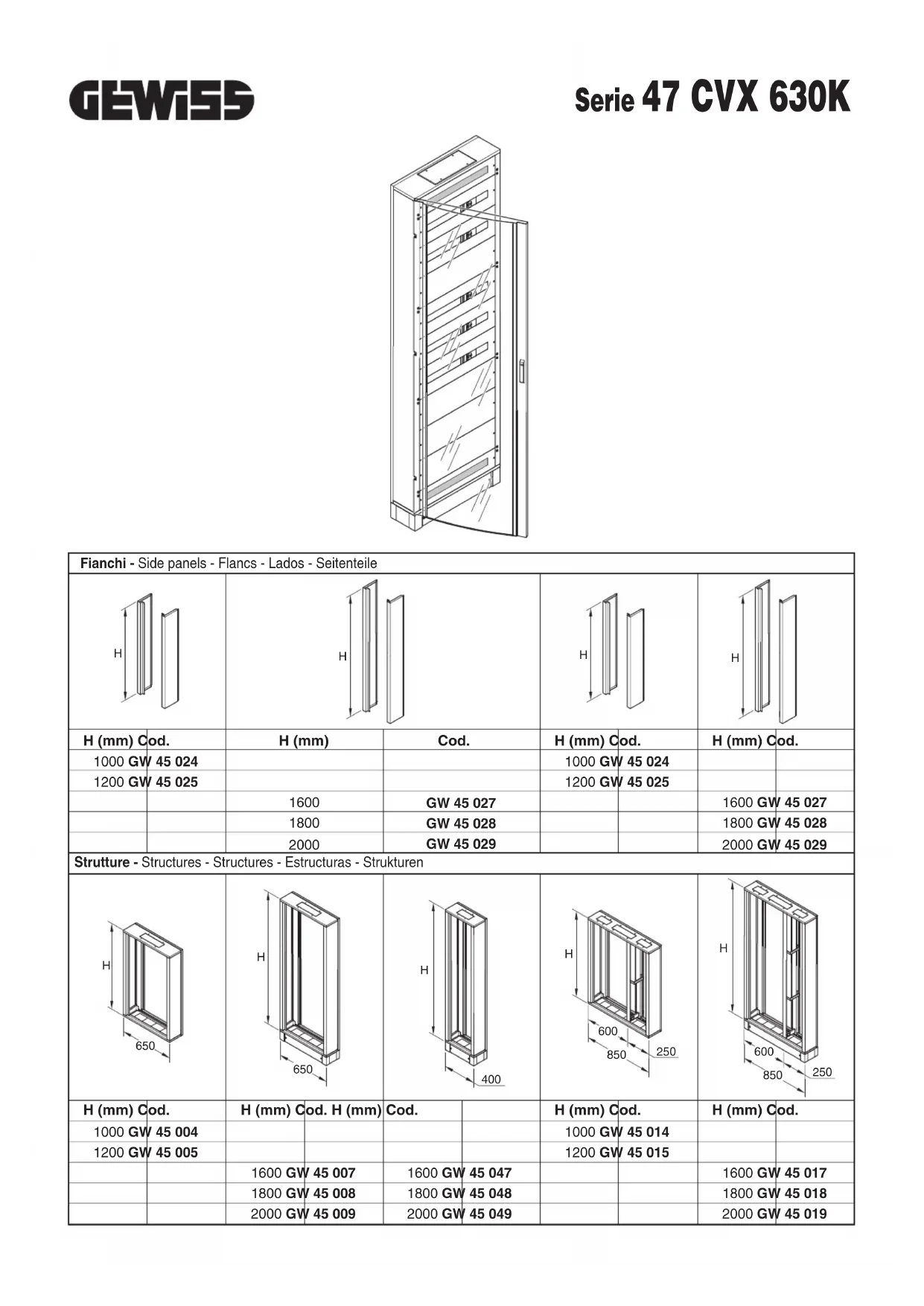 GEWISS

Serie 47 CVX 630K

Fianchi - Side panels - Flancs - Lados - Seitenteile

H H H H

| H (mm) | Cod. | H (mm) | Cod. | H (mm) | Cod. | H (mm) | Cod. |
|---|---|---|---|---|---|---|---|
| 1000 | GW 45 024 | | | 1000 | GW 45 024 | | |
| 1200 | GW 45 025 | | | 1200 | GW 45 025 | | |
| | | 1600 | GW 45 027 | | | 1600 | GW 45 027 |
| | | 1800 | GW 45 028 | | | 1800 | GW 45 028 |
| | | 2000 | GW 45 029 | | | 2000 | GW 45 029 |

Strutture - Structures - Structures - Estructuras - Strukturen

H 650 H 650 H 400 H 600 850 250 H 600 850 250

| H (mm) | Cod. | H (mm) | Cod. | H (mm) | Cod. | H (mm) | Cod. | H (mm) | Cod. |
|---|---|---|---|---|---|---|---|---|---|
| 1000 | GW 45 004 | | | | | 1000 | GW 45 014 | | |
| 1200 | GW 45 005 | | | | | 1200 | GW 45 015 | | |
| | | 1600 | GW 45 007 | 1600 | GW 45 047 | | | 1600 | GW 45 017 |
| | | 1800 | GW 45 008 | 1800 | GW 45 048 | | | 1800 | GW 45 018 |
| | | 2000 | GW 45 009 | 2000 | GW 45 049 | | | 2000 | GW 45 019 |