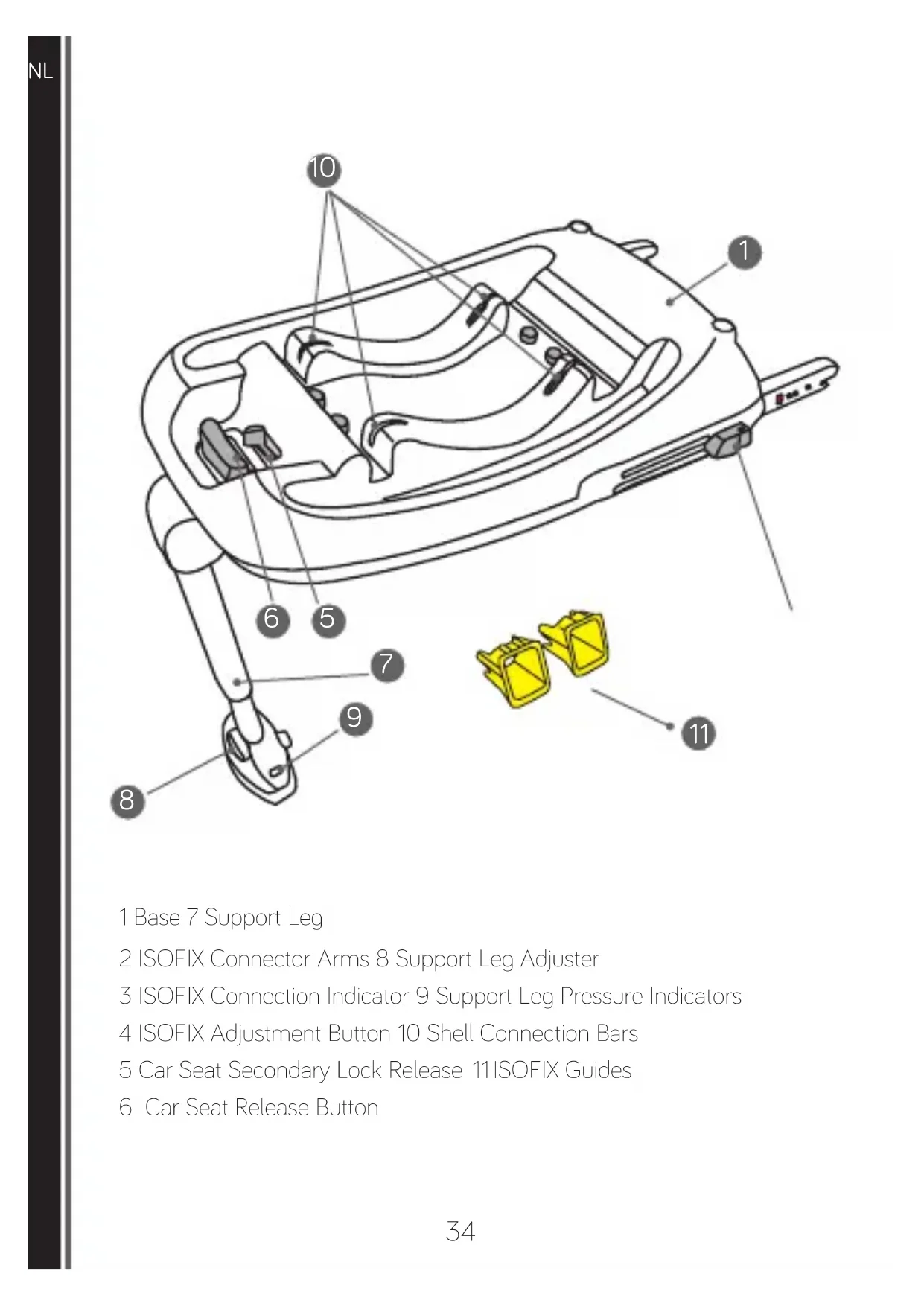 NL

10

1

6

5

7

9

11

8

1 Base 7 Support Leg

2 ISOFIX Connector Arms 8 Support Leg Adjuster

3 ISOFIX Connection Indicator 9 Support Leg Pressure Indicators

4 ISOFIX Adjustment Button 10 Shell Connection Bars

5 Car Seat Secondary Lock Release 11 ISOFIX Guides

6 Car Seat Release Button

34