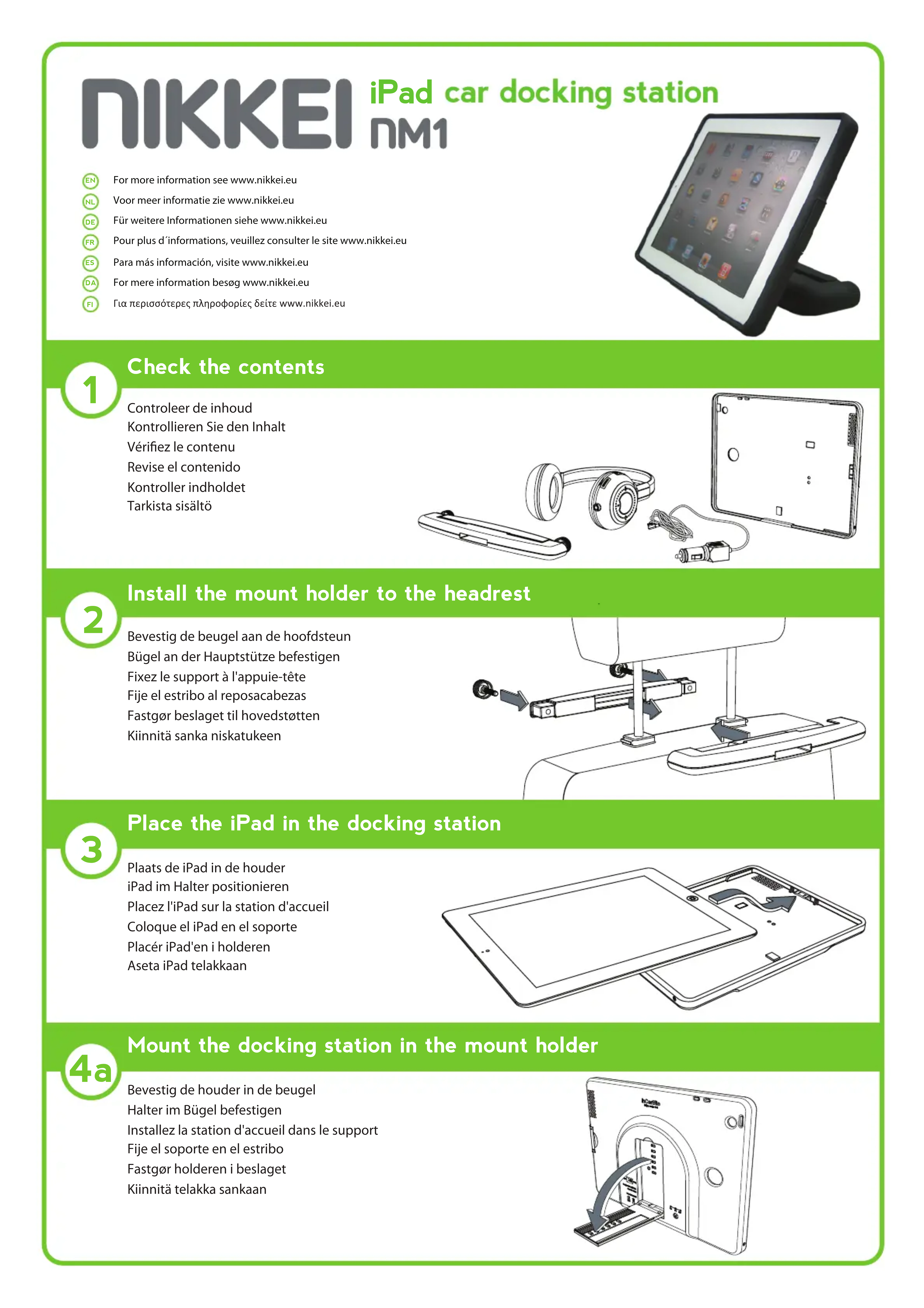 NIKKEI iPad car docking station NM1

EN For more information see www.nikkei.eu
NL Voor meer informatie zie www.nikkei.eu
DE Für weitere Informationen siehe www.nikkei.eu
FR Pour plus d´informations, veuillez consulter le site www.nikkei.eu
ES Para más información, visite www.nikkei.eu
DA For mere information besøg www.nikkei.eu
FI Για περισσότερες πληροφορίες δείτε www.nikkei.eu

1 Check the contents

Controleer de inhoud
Kontrollieren Sie den Inhalt
Vérifiez le contenu
Revise el contenido
Kontroller indholdet
Tarkista sisältö

2 Install the mount holder to the headrest

Bevestig de beugel aan de hoofdsteun
Bügel an der Hauptstütze befestigen
Fixez le support à l'appuie-tête
Fije el estribo al reposacabezas
Fastgør beslaget til hovedstøtten
Kiinnitä sanka niskatukeen

3 Place the iPad in the docking station

Plaats de iPad in de houder
iPad im Halter positionieren
Placez l'iPad sur la station d'accueil
Coloque el iPad en el soporte
Placér iPad'en i holderen
Aseta iPad telakkaan

4a Mount the docking station in the mount holder

Bevestig de houder in de beugel
Halter im Bügel befestigen
Installez la station d'accueil dans le support
Fije el soporte en el estribo
Fastgør holderen i beslaget
Kiinnitä telakka sankaan