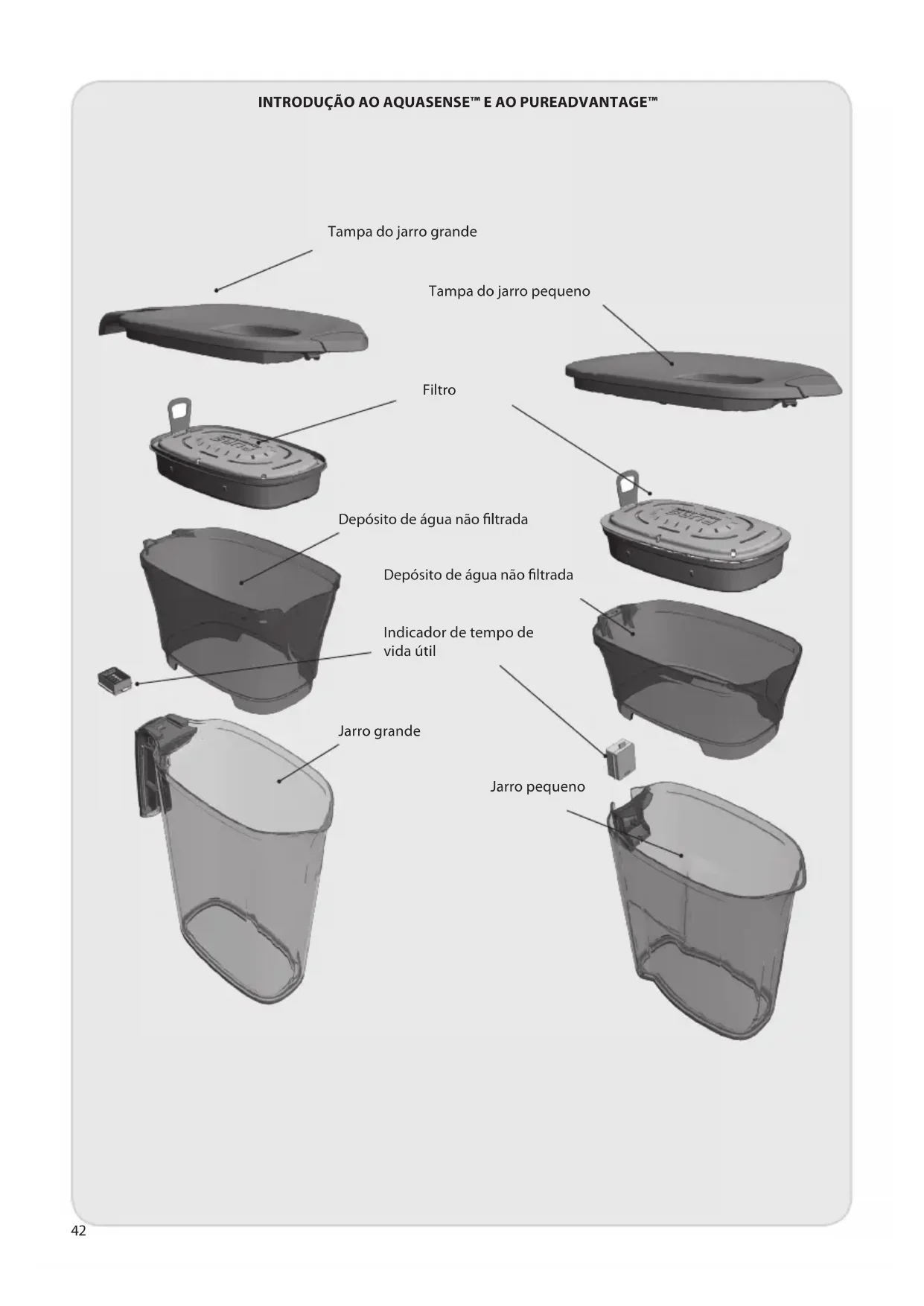 INTRODUÇÃO AO AQUASENSE™ E AO PUREADVANTAGE™

Tampa do jarro grande

Tampa do jarro pequeno

Filtro

Depósito de água não filtrada

Depósito de água não filtrada

Indicador de tempo de vida útil

Jarro grande

Jarro pequeno

42