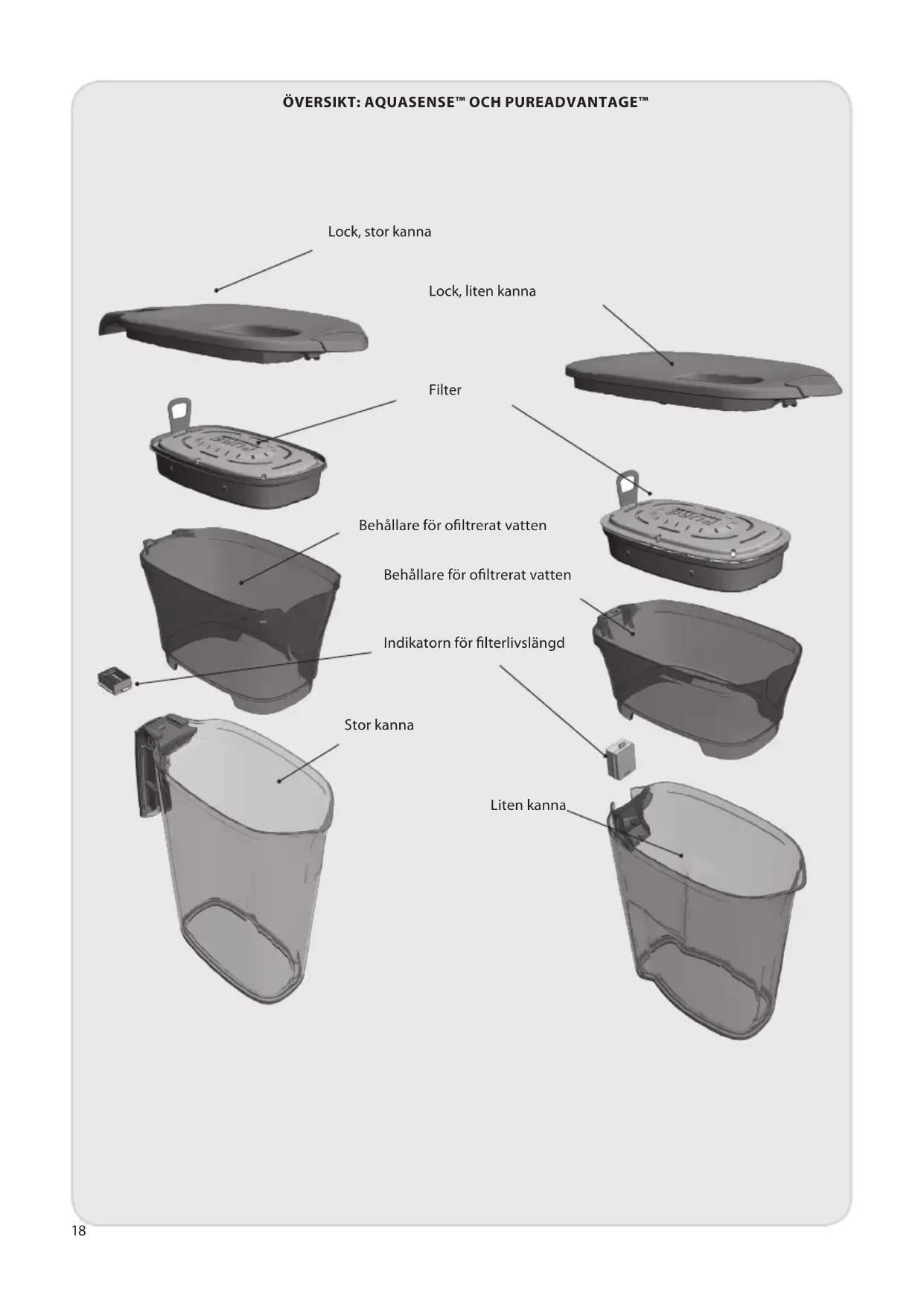 ÖVERSIKT: AQUASENSE™ OCH PUREADVANTAGE™

Lock, stor kanna

Lock, liten kanna

Filter

Behållare för ofiltrerat vatten

Behållare för ofiltrerat vatten

Indikatorn för filterlivslängd

Stor kanna

Liten kanna

18