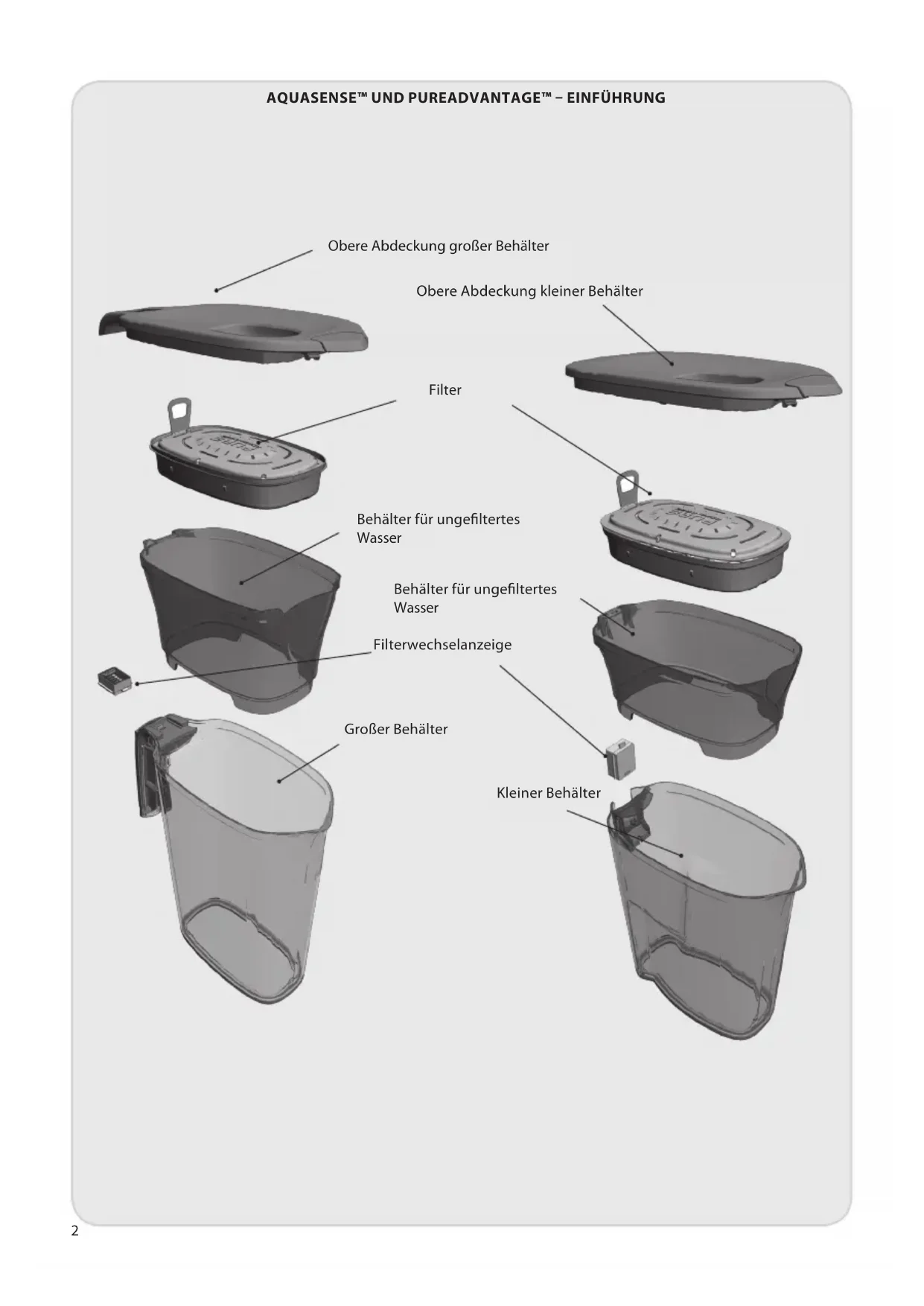 AQUASENSE™ UND PUREADVANTAGE™ – EINFÜHRUNG

Obere Abdeckung großer Behälter

Obere Abdeckung kleiner Behälter

Filter

Behälter für ungefiltertes Wasser

Behälter für ungefiltertes Wasser

Filterwechselanzeige

Großer Behälter

Kleiner Behälter

2