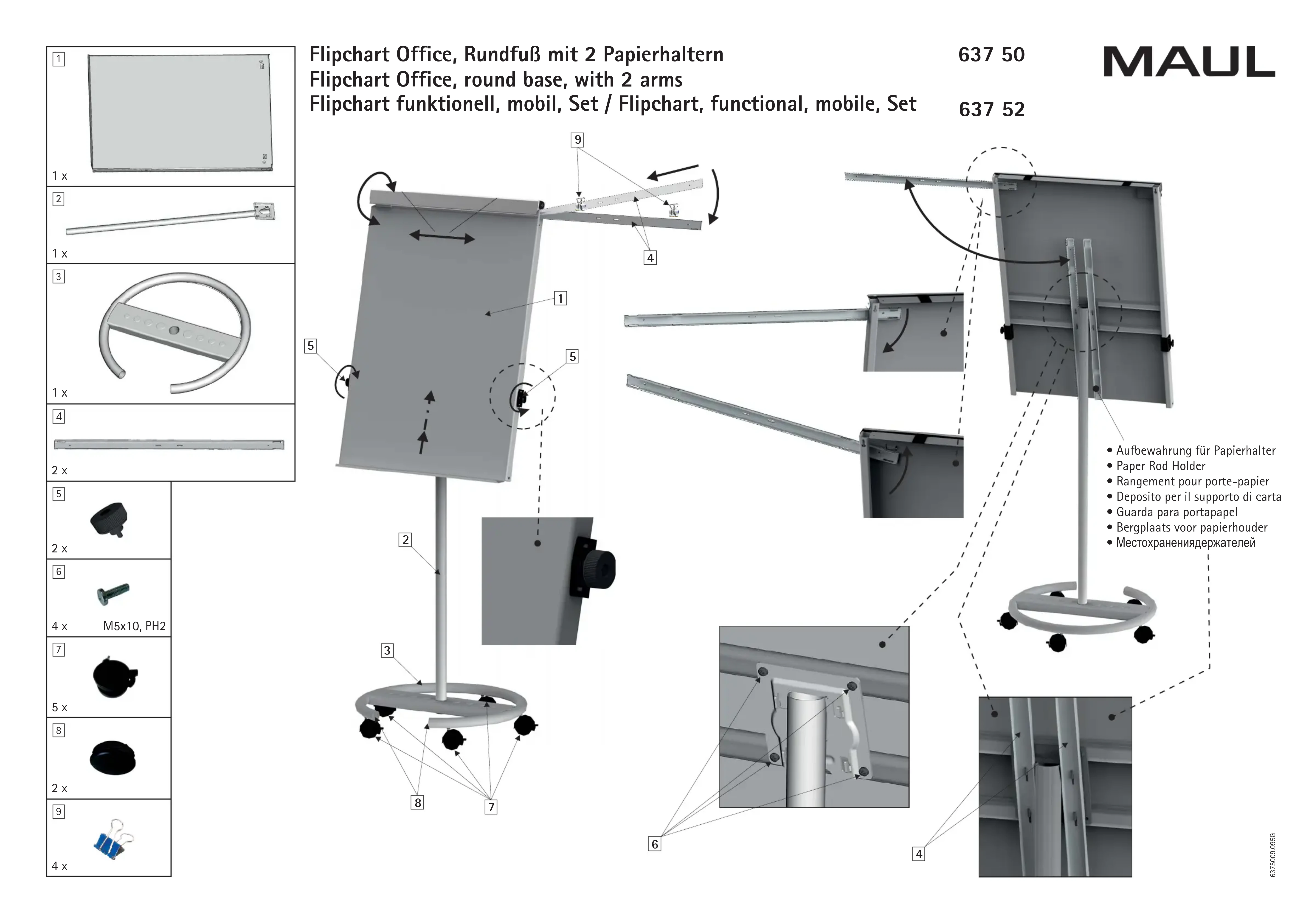 1
1 x

2
1 x

3
1 x

4
2 x

5
2 x

6
4 x M5x10, PH2

7
5 x

8
2 x

9
4 x

Flipchart Office, Rundfuß mit 2 Papierhaltern
Flipchart Office, round base, with 2 arms
Flipchart funktionell, mobil, Set / Flipchart, functional, mobile, Set

637 50

637 52

MAUL

9
4
1
5
5
2
3
8
7

• Aufbewahrung für Papierhalter
• Paper Rod Holder
• Rangement pour porte-papier
• Deposito per il supporto di carta
• Guarda para portapapel
• Bergplaats voor papierhouder
• Местохранениядержателей

6
4

6375009.095G