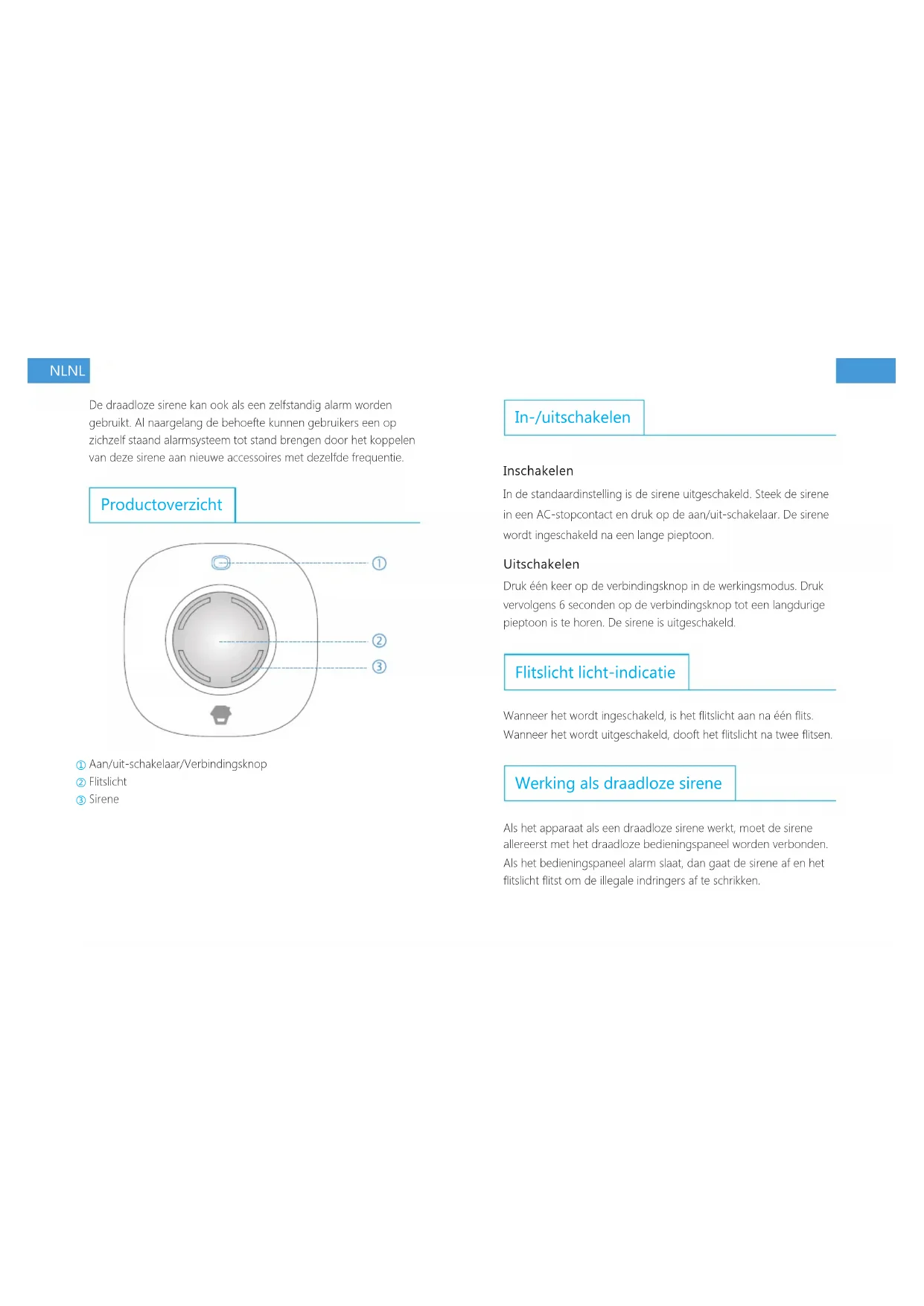 NLNL

De draadloze sirene kan ook als een zelfstandig alarm worden gebruikt. Al naargelang de behoefte kunnen gebruikers een op zichzelf staand alarmsysteem tot stand brengen door het koppelen van deze sirene aan nieuwe accessoires met dezelfde frequentie.

Productoverzicht

①

②

③

① Aan/uit-schakelaar/Verbindingsknop
② Flitslicht
③ Sirene

In-/uitschakelen

Inschakelen

In de standaardinstelling is de sirene uitgeschakeld. Steek de sirene in een AC-stopcontact en druk op de aan/uit-schakelaar. De sirene wordt ingeschakeld na een lange pieptoon.

Uitschakelen

Druk één keer op de verbindingsknop in de werkingsmodus. Druk vervolgens 6 seconden op de verbindingsknop tot een langdurige pieptoon is te horen. De sirene is uitgeschakeld.

Flitslicht licht-indicatie

Wanneer het wordt ingeschakeld, is het flitslicht aan na één flits. Wanneer het wordt uitgeschakeld, dooft het flitslicht na twee flitsen.

Werking als draadloze sirene

Als het apparaat als een draadloze sirene werkt, moet de sirene allereerst met het draadloze bedieningspaneel worden verbonden. Als het bedieningspaneel alarm slaat, dan gaat de sirene af en het flitslicht flitst om de illegale indringers af te schrikken.