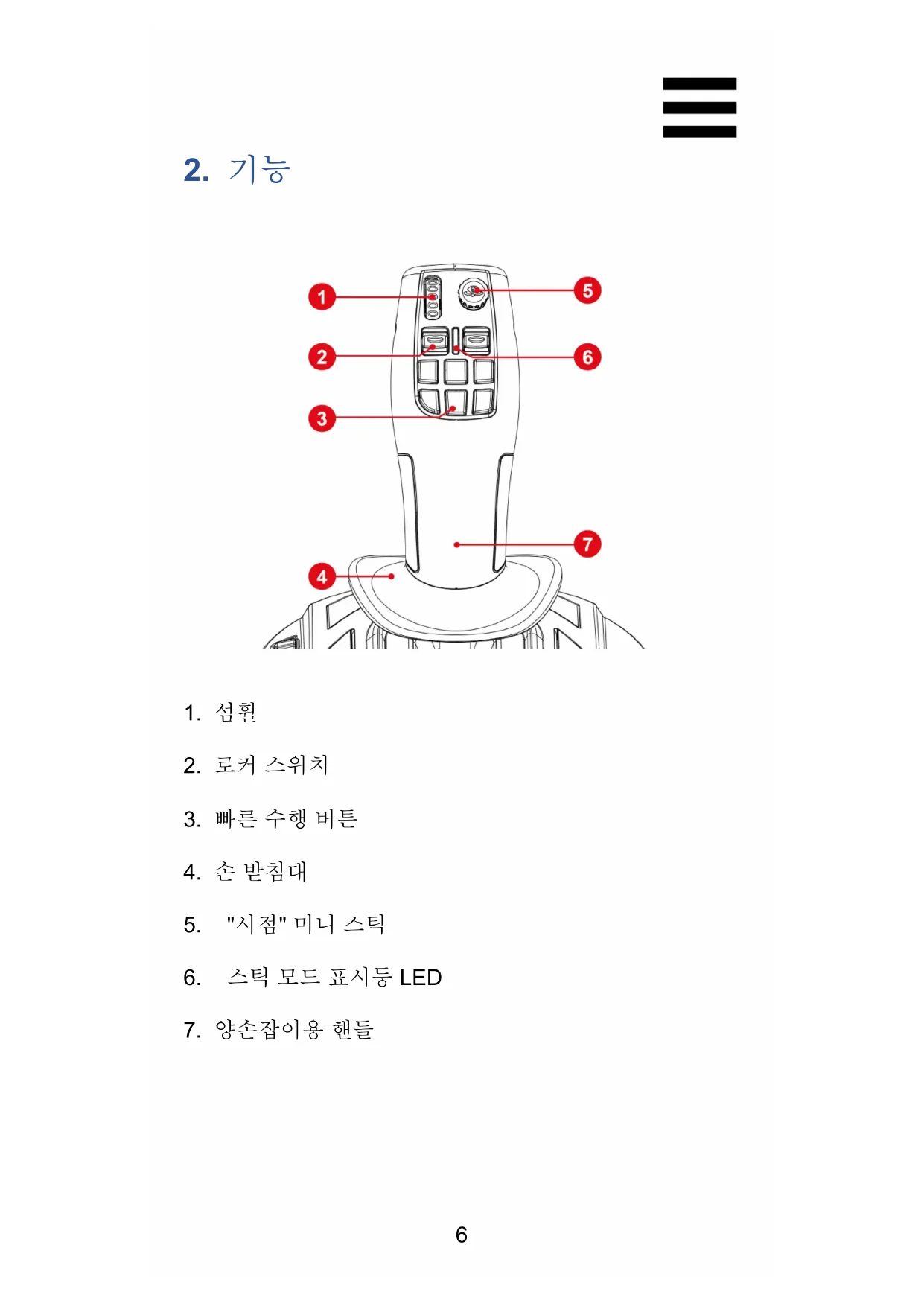 2. 기능

1
2
3
4
5
6
7

1. 섬휠

2. 로커 스위치

3. 빠른 수행 버튼

4. 손 받침대

5. "시점" 미니 스틱

6. 스틱 모드 표시등 LED

7. 양손잡이용 핸들

6