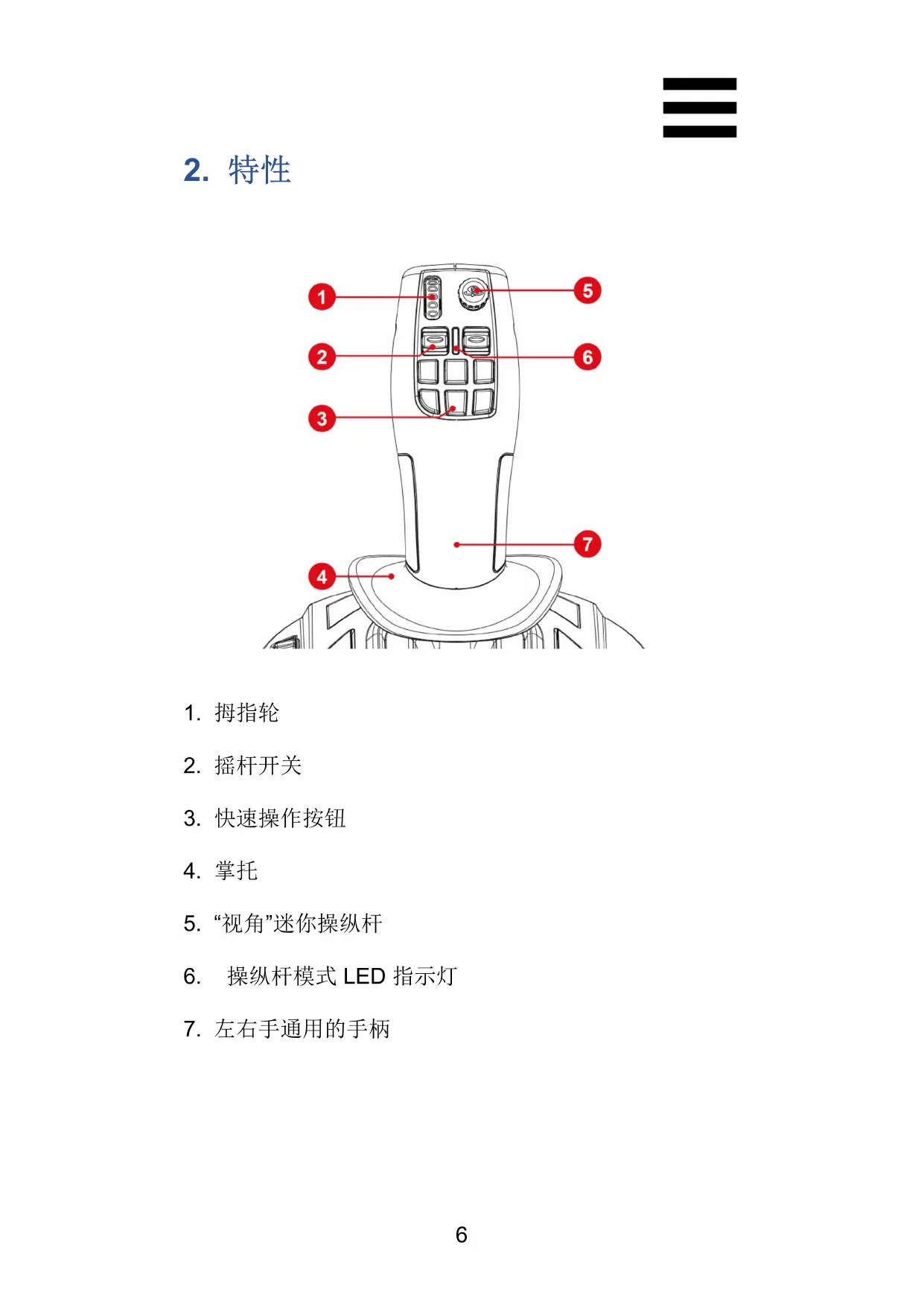 2. 特性

1

2

3

4

5

6

7

1. 拇指轮

2. 摇杆开关

3. 快速操作按钮

4. 掌托

5. “视角”迷你操纵杆

6. 操纵杆模式 LED 指示灯

7. 左右手通用的手柄

6