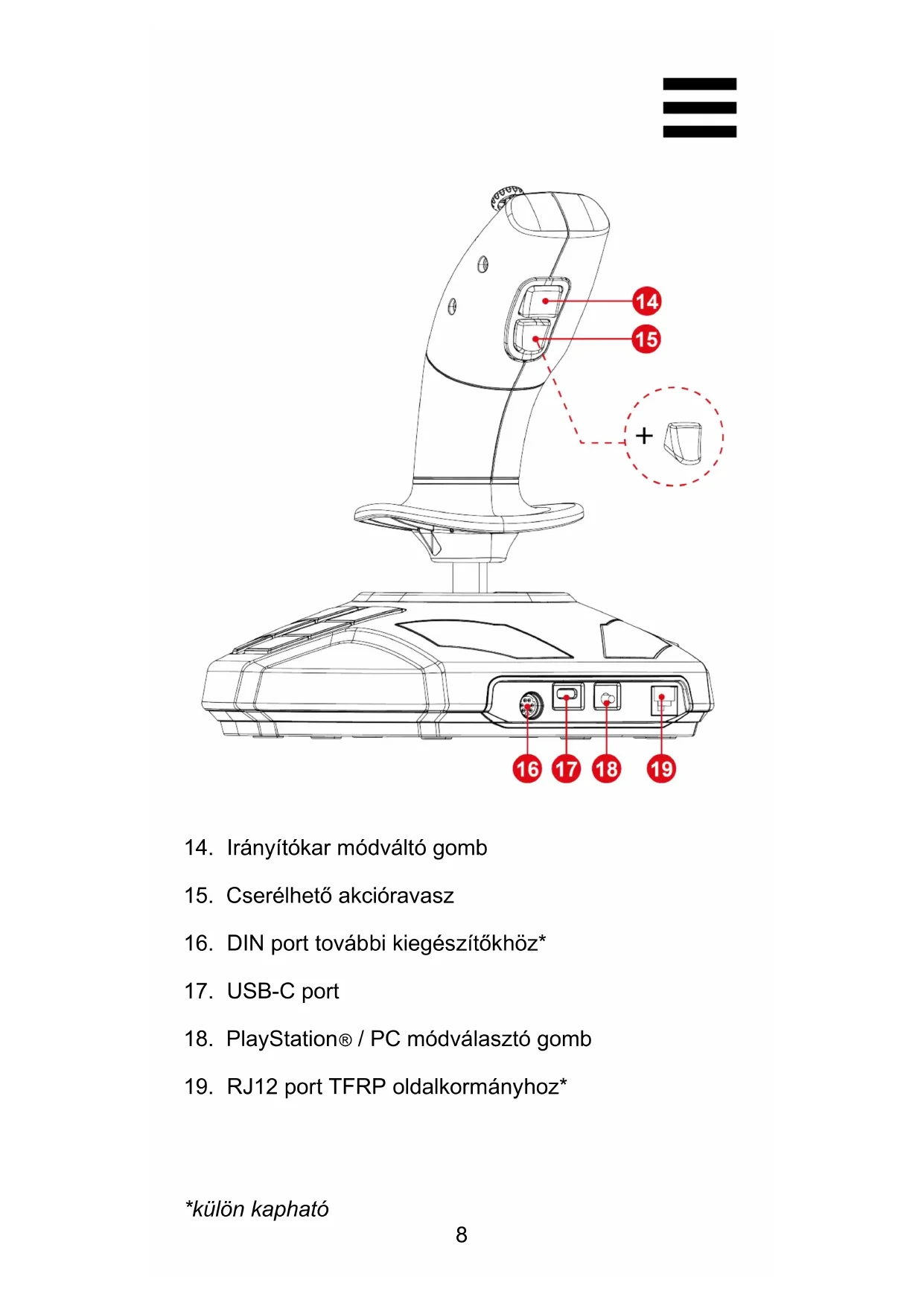 14
15
+
16 17 18 19

14. Irányítókar módváltó gomb

15. Cserélhető akcióravasz

16. DIN port további kiegészítőkhöz*

17. USB-C port

18. PlayStation® / PC módválasztó gomb

19. RJ12 port TFRP oldalkormányhoz*

*külön kapható

8