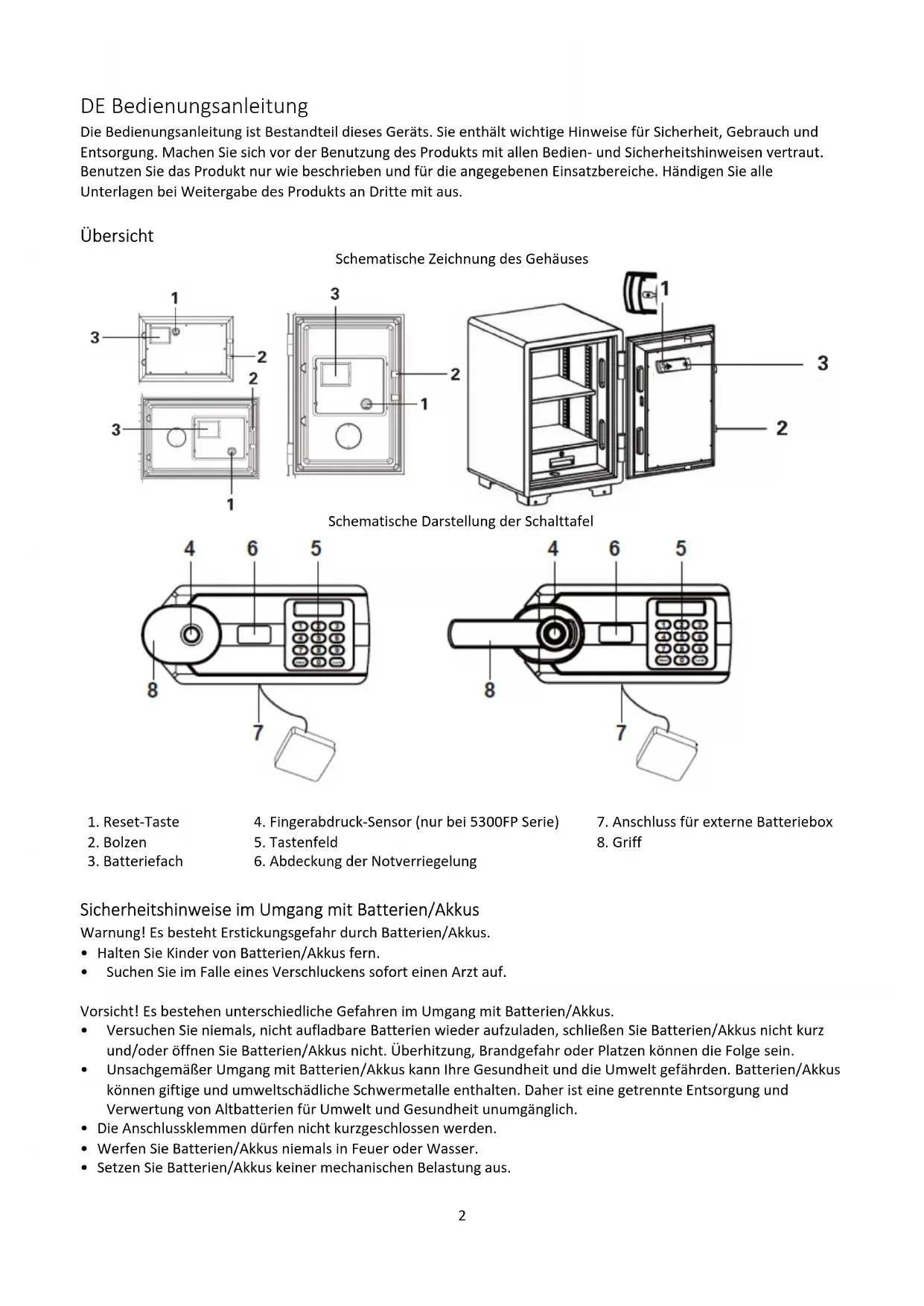 DE Bedienungsanleitung
Die Bedienungsanleitung ist Bestandteil dieses Geräts. Sie enthält wichtige Hinweise für Sicherheit, Gebrauch und Entsorgung. Machen Sie sich vor der Benutzung des Produkts mit allen Bedien- und Sicherheitshinweisen vertraut. Benutzen Sie das Produkt nur wie beschrieben und für die angegebenen Einsatzbereiche. Händigen Sie alle Unterlagen bei Weitergabe des Produkts an Dritte mit aus.

Übersicht
Schematische Zeichnung des Gehäuses

1
3
2
2
3
1
3
2
1
1
3
2

Schematische Darstellung der Schalttafel

4 6 5
8
7
4 6 5
8
7

1. Reset-Taste
2. Bolzen
3. Batteriefach

4. Fingerabdruck-Sensor (nur bei 5300FP Serie)
5. Tastenfeld
6. Abdeckung der Notverriegelung

7. Anschluss für externe Batteriebox
8. Griff

Sicherheitshinweise im Umgang mit Batterien/Akkus
Warnung! Es besteht Erstickungsgefahr durch Batterien/Akkus.
• Halten Sie Kinder von Batterien/Akkus fern.
• Suchen Sie im Falle eines Verschluckens sofort einen Arzt auf.

Vorsicht! Es bestehen unterschiedliche Gefahren im Umgang mit Batterien/Akkus.
• Versuchen Sie niemals, nicht aufladbare Batterien wieder aufzuladen, schließen Sie Batterien/Akkus nicht kurz und/oder öffnen Sie Batterien/Akkus nicht. Überhitzung, Brandgefahr oder Platzen können die Folge sein.
• Unsachgemäßer Umgang mit Batterien/Akkus kann Ihre Gesundheit und die Umwelt gefährden. Batterien/Akkus können giftige und umweltschädliche Schwermetalle enthalten. Daher ist eine getrennte Entsorgung und Verwertung von Altbatterien für Umwelt und Gesundheit unumgänglich.
• Die Anschlussklemmen dürfen nicht kurzgeschlossen werden.
• Werfen Sie Batterien/Akkus niemals in Feuer oder Wasser.
• Setzen Sie Batterien/Akkus keiner mechanischen Belastung aus.

2