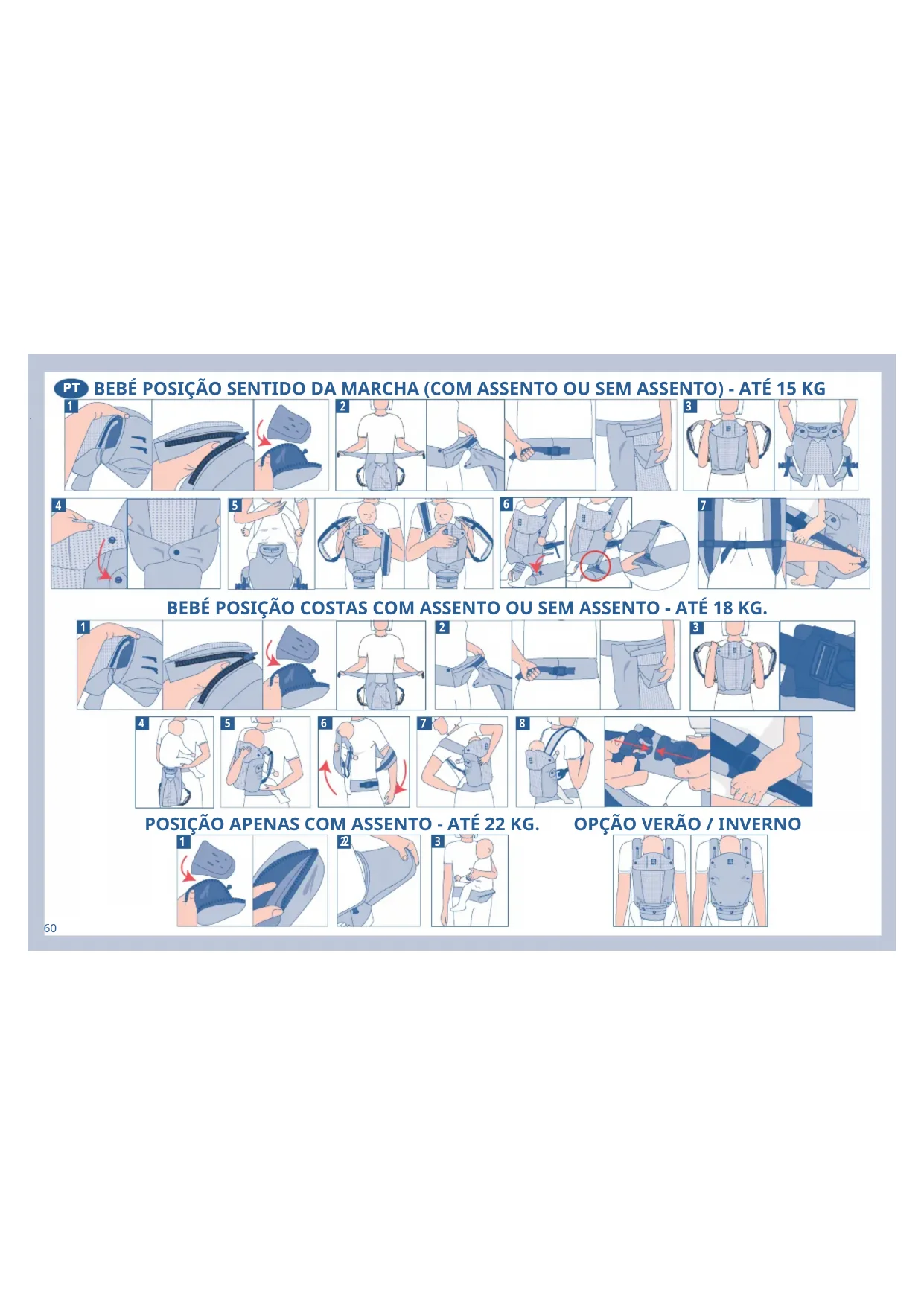 PT BEBÉ POSIÇÃO SENTIDO DA MARCHA (COM ASSENTO OU SEM ASSENTO) - ATÉ 15 KG

1 2 3

4 5 6 7

BEBÉ POSIÇÃO COSTAS COM ASSENTO OU SEM ASSENTO - ATÉ 18 KG.

1 2 3

4 5 6 7 8

POSIÇÃO APENAS COM ASSENTO - ATÉ 22 KG.

1 2 3

OPÇÃO VERÃO / INVERNO

60