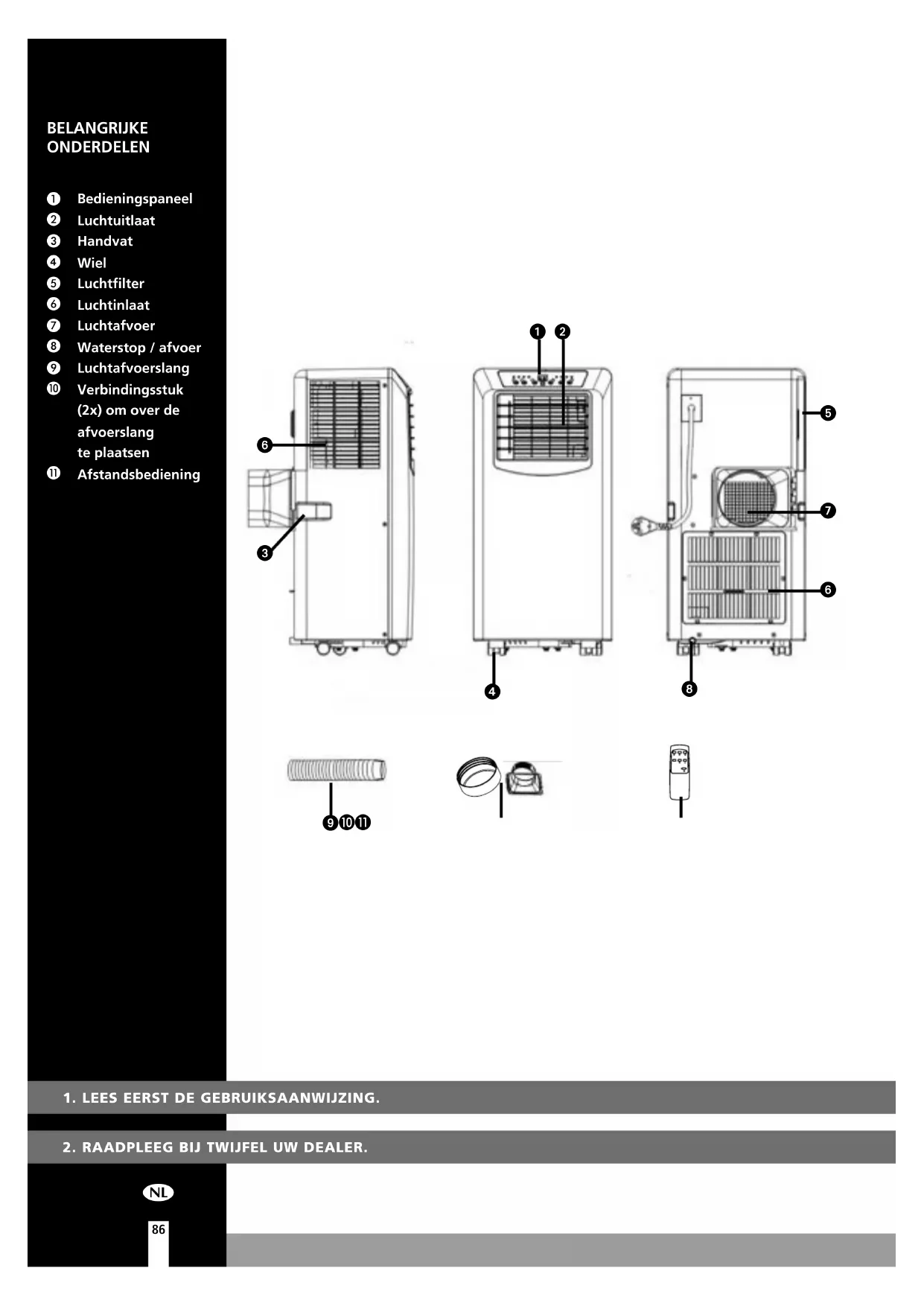 BELANGRIJKE ONDERDELEN

❶ Bedieningspaneel
❷ Luchtuitlaat
❸ Handvat
❹ Wiel
❺ Luchtfilter
❻ Luchtinlaat
❼ Luchtafvoer
❽ Waterstop / afvoer
❾ Luchtafvoerslang
❿ Verbindingsstuk (2x) om over de afvoerslang te plaatsen
⓫ Afstandsbediening

❶ ❷
❻
❸
❹
❺
❼
❻
❽
❾❿⓫

1. LEES EERST DE GEBRUIKSAANWIJZING.

2. RAADPLEEG BIJ TWIJFEL UW DEALER.

NL

86