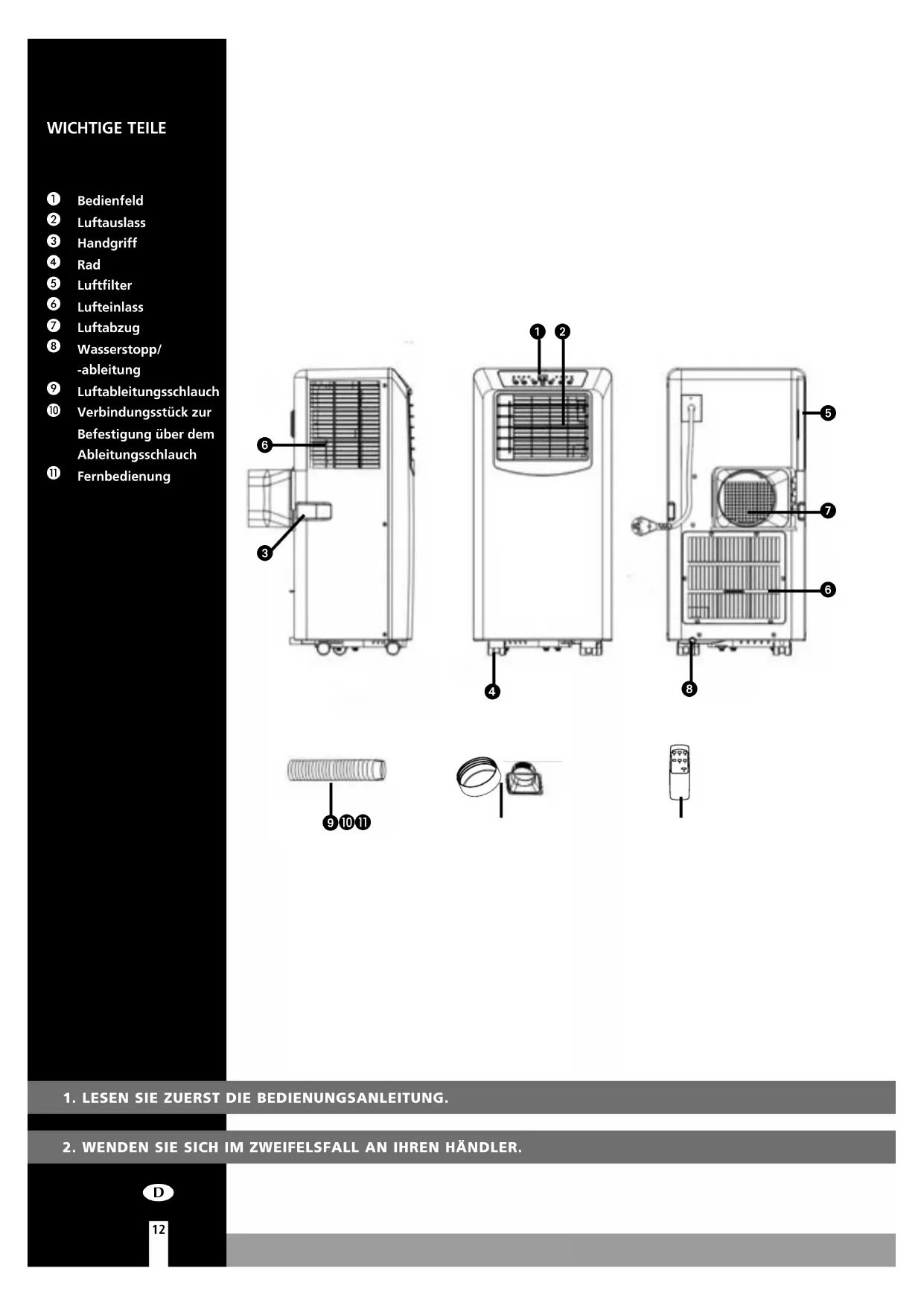 WICHTIGE TEILE

❶ Bedienfeld
❷ Luftauslass
❸ Handgriff
❹ Rad
❺ Luftfilter
❻ Lufteinlass
❼ Luftabzug
❽ Wasserstopp/ -ableitung
❾ Luftableitungsschlauch
❿ Verbindungsstück zur Befestigung über dem Ableitungsschlauch
⓫ Fernbedienung

❶ ❷
❻
❸
❹
❺
❼
❻
❽
❾❿⓫

1. LESEN SIE ZUERST DIE BEDIENUNGSANLEITUNG.

2. WENDEN SIE SICH IM ZWEIFELSFALL AN IHREN HÄNDLER.

D

12