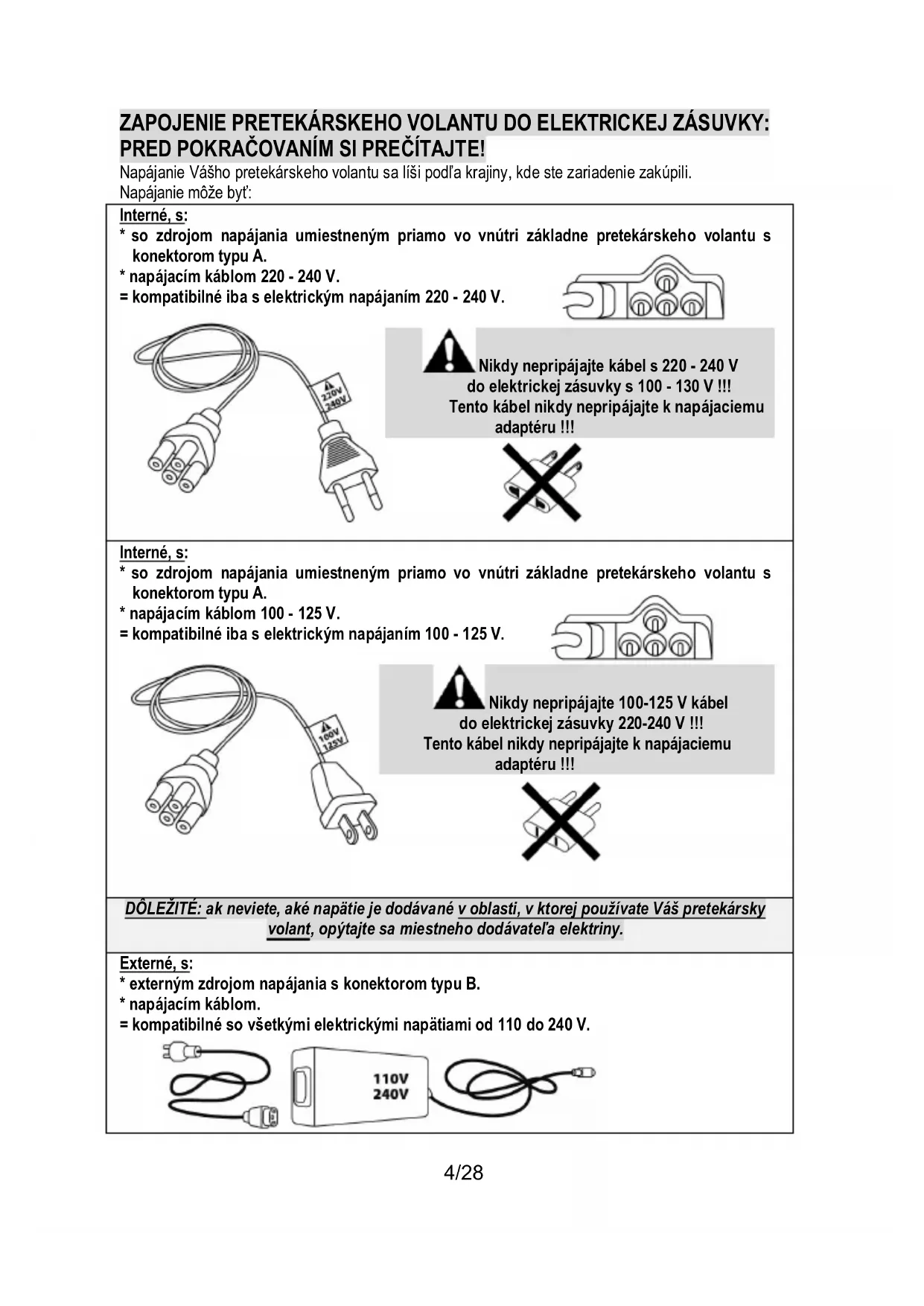 ZAPOJENIE PRETEKÁRSKEHO VOLANTU DO ELEKTRICKEJ ZÁSUVKY: PRED POKRAČOVANÍM SI PREČÍTAJTE!

Napájanie Vášho pretekárskeho volantu sa líši podľa krajiny, kde ste zariadenie zakúpili.
Napájanie môže byť:

Interné, s:
* so zdrojom napájania umiestneným priamo vo vnútri základne pretekárskeho volantu s konektorom typu A.
* napájacím káblom 220 - 240 V.
= kompatibilné iba s elektrickým napájaním 220 - 240 V.

220V 240V

Nikdy nepripájajte kábel s 220 - 240 V do elektrickej zásuvky s 100 - 130 V !!! Tento kábel nikdy nepripájajte k napájaciemu adaptéru !!!

Interné, s:
* so zdrojom napájania umiestneným priamo vo vnútri základne pretekárskeho volantu s konektorom typu A.
* napájacím káblom 100 - 125 V.
= kompatibilné iba s elektrickým napájaním 100 - 125 V.

100V 125V

Nikdy nepripájajte 100-125 V kábel do elektrickej zásuvky 220-240 V !!! Tento kábel nikdy nepripájajte k napájaciemu adaptéru !!!

DÔLEŽITÉ: ak neviete, aké napätie je dodávané v oblasti, v ktorej používate Váš pretekársky volant, opýtajte sa miestneho dodávateľa elektriny.

Externé, s:
* externým zdrojom napájania s konektorom typu B.
* napájacím káblom.
= kompatibilné so všetkými elektrickými napätiami od 110 do 240 V.

110V 240V

4/28