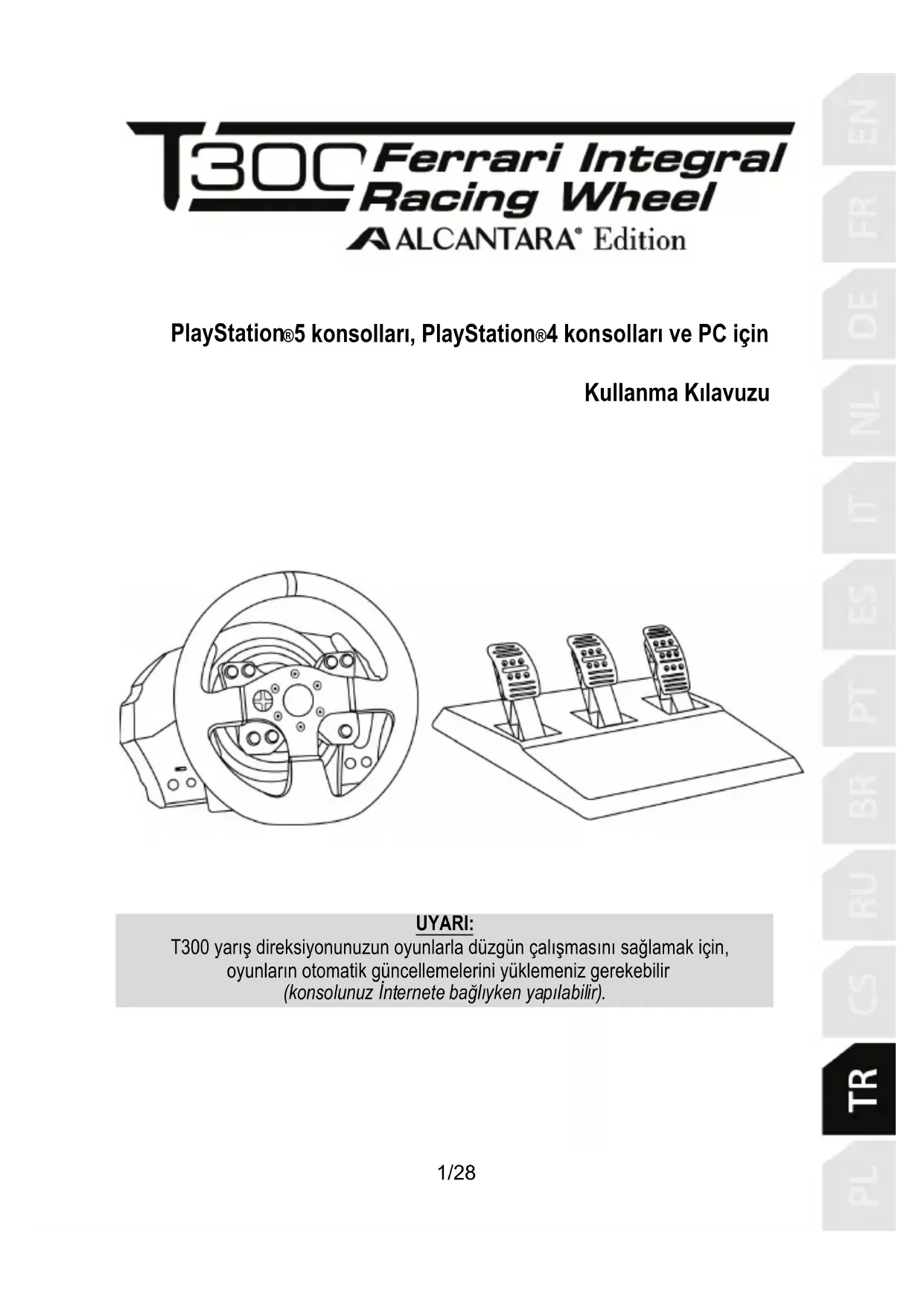 T300 Ferrari Integral Racing Wheel
ALCANTARA® Edition

PlayStation®5 konsolları, PlayStation®4 konsolları ve PC için

Kullanma Kılavuzu

UYARI:
T300 yarış direksiyonunuzun oyunlarla düzgün çalışmasını sağlamak için, oyunların otomatik güncellemelerini yüklemeniz gerekebilir
(konsolunuz İnternete bağlıyken yapılabilir).

1/28

EN
FR
DE
NL
IT
ES
PT
BR
RU
CS
TR
PL