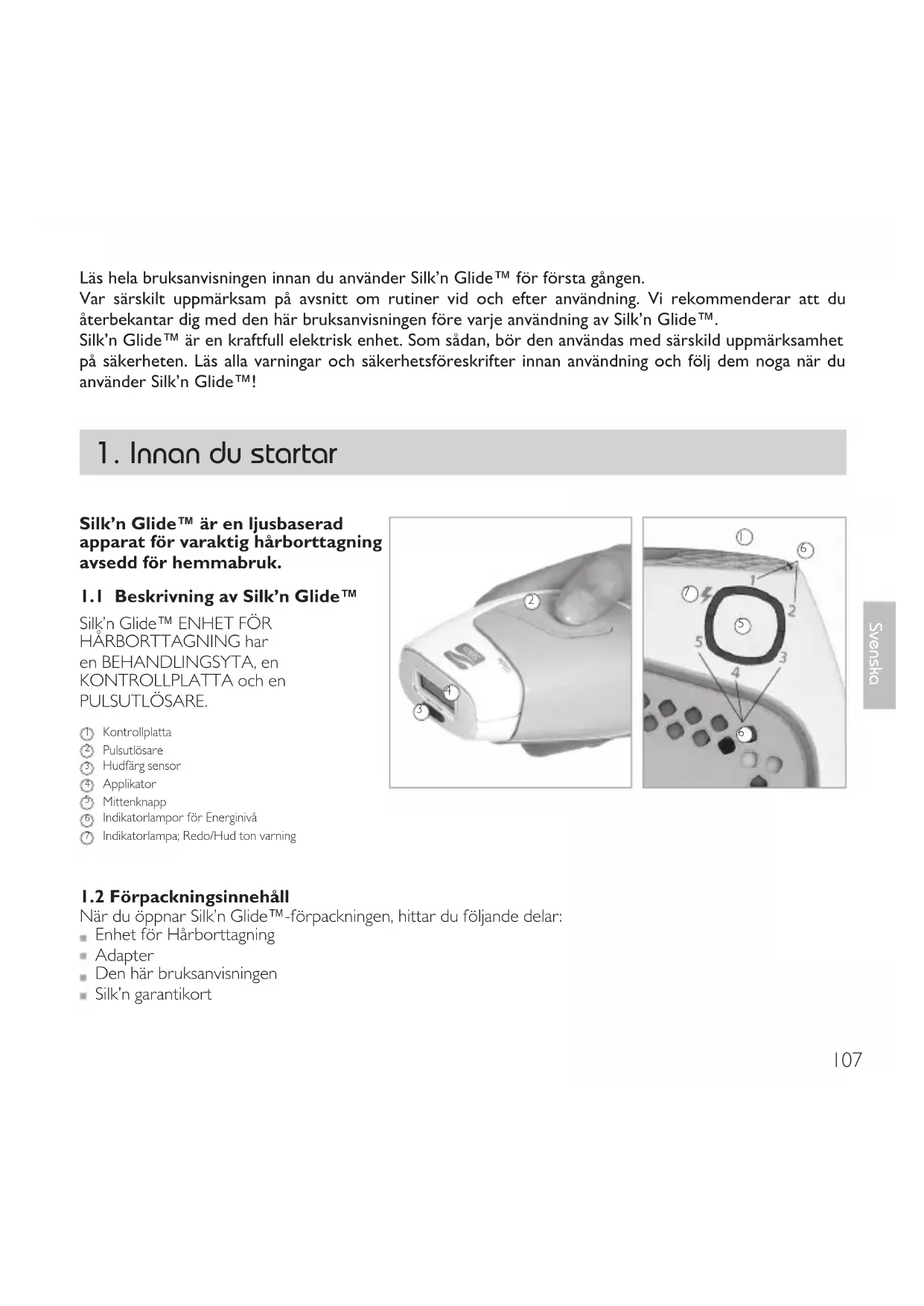 Läs hela bruksanvisningen innan du använder Silk'n Glide™ för första gången.
Var särskilt uppmärksam på avsnitt om rutiner vid och efter användning. Vi rekommenderar att du återbekantar dig med den här bruksanvisningen före varje användning av Silk'n Glide™.
Silk'n Glide™ är en kraftfull elektrisk enhet. Som sådan, bör den användas med särskild uppmärksamhet på säkerheten. Läs alla varningar och säkerhetsföreskrifter innan användning och följ dem noga när du använder Silk'n Glide™!

1. Innan du startar

Silk'n Glide™ är en ljusbaserad apparat för varaktig hårborttagning avsedd för hemmabruk.

1.1 Beskrivning av Silk'n Glide™

Silk'n Glide™ ENHET FÖR HÅRBORTTAGNING har en BEHANDLINGSYTA, en KONTROLLPLATTA och en PULSUTLÖSARE.

1 Kontrollplatta
2 Pulsutlösare
3 Hudfärg sensor
4 Applikator
5 Mittenknapp
6 Indikatorlampor för Energinivå
7 Indikatorlampa; Redo/Hud ton varning

2
4
3
1
6
7
1
2
5
5
3
4
6

Svenska

1.2 Förpackningsinnehåll
När du öppnar Silk'n Glide™-förpackningen, hittar du följande delar:
Enhet för Hårborttagning
Adapter
Den här bruksanvisningen
Silk'n garantikort

107