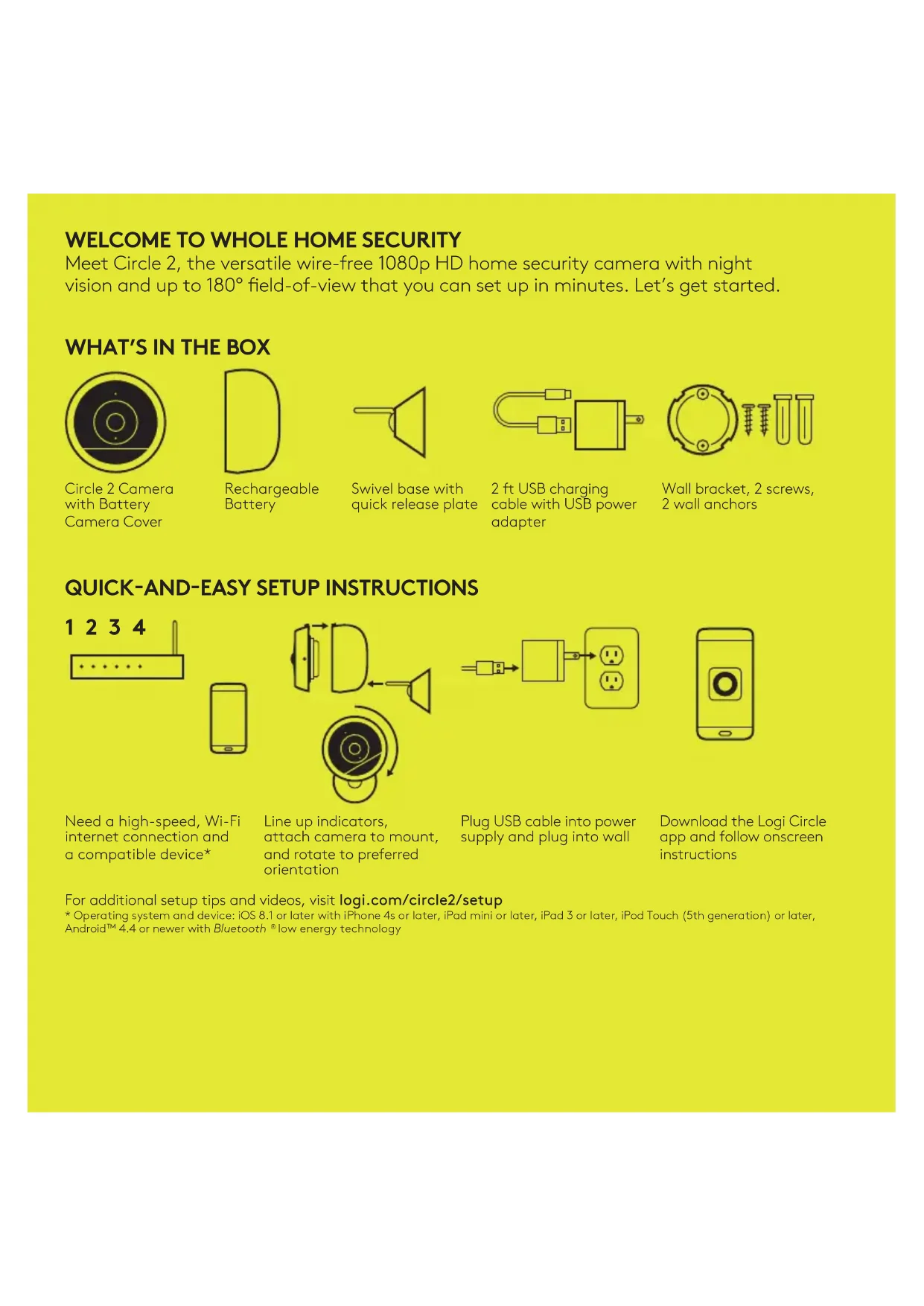 WELCOME TO WHOLE HOME SECURITY
Meet Circle 2, the versatile wire-free 1080p HD home security camera with night vision and up to 180° field-of-view that you can set up in minutes. Let's get started.

WHAT'S IN THE BOX

Circle 2 Camera with Battery Camera Cover

Rechargeable Battery

Swivel base with quick release plate

2 ft USB charging cable with USB power adapter

Wall bracket, 2 screws, 2 wall anchors

QUICK-AND-EASY SETUP INSTRUCTIONS

1 2 3 4

Need a high-speed, Wi-Fi internet connection and a compatible device*

Line up indicators, attach camera to mount, and rotate to preferred orientation

Plug USB cable into power supply and plug into wall

Download the Logi Circle app and follow onscreen instructions

For additional setup tips and videos, visit logi.com/circle2/setup
* Operating system and device: iOS 8.1 or later with iPhone 4s or later, iPad mini or later, iPad 3 or later, iPod Touch (5th generation) or later, Android™ 4.4 or newer with Bluetooth ® low energy technology