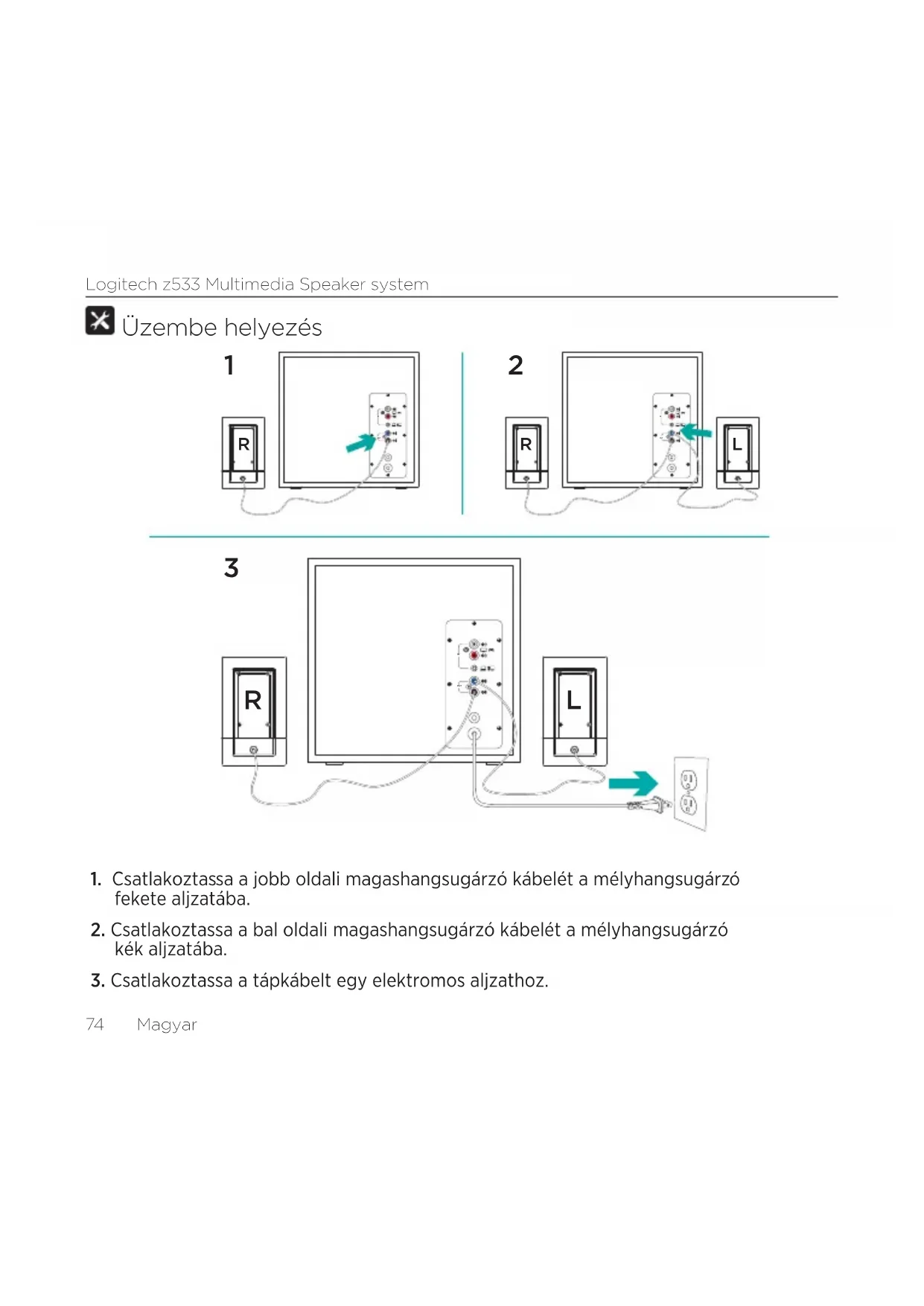 Logitech z533 Multimedia Speaker system

Üzembe helyezés

1

R

2

R

L

3

R

L

1. Csatlakoztassa a jobb oldali magashangsugárzó kábelét a mélyhangsugárzó fekete aljzatába.

2. Csatlakoztassa a bal oldali magashangsugárzó kábelét a mélyhangsugárzó kék aljzatába.

3. Csatlakoztassa a tápkábelt egy elektromos aljzathoz.

74 Magyar